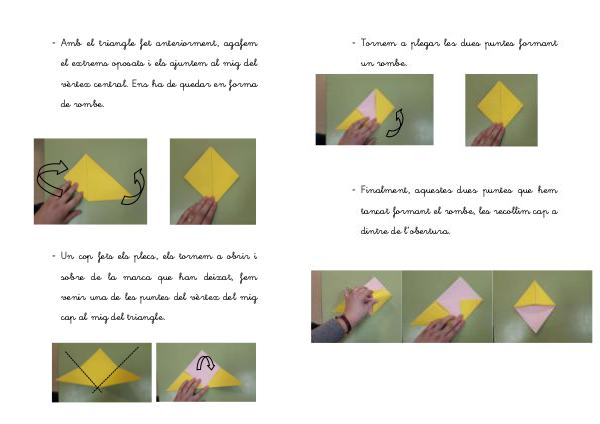 - Amb el triangle fet anteriorment, agafem el extrems oposats i els ajuntem al mig del vèrtex central. Ens ha de quedar en forma de rombe.

- Un cop fets els plecs, els tornem a obrir i sobre de la marca que han deixat, fem venir una de les puntes del vèrtex del mig cap al mig del triangle.

- Tornem a plegar les dues puntes formant un rombe.

- Finalment, aquestes dues puntes que hem tancat formant el rombe, les recollim cap a dintre de l'obertura.