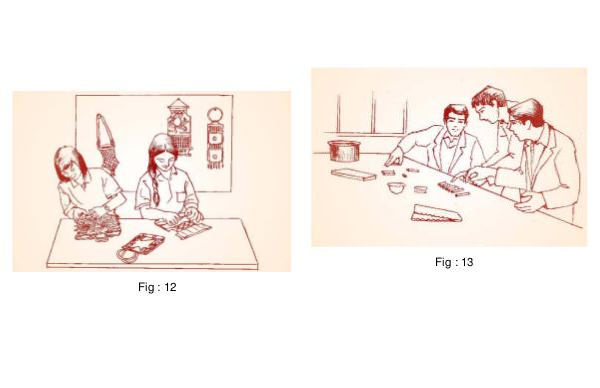 Fig : 12

Fig : 13