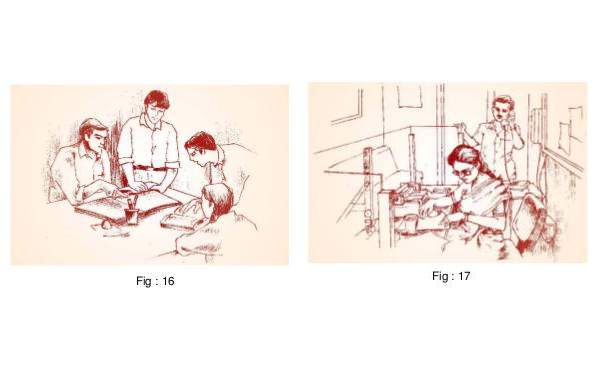 Fig : 16

Fig : 17