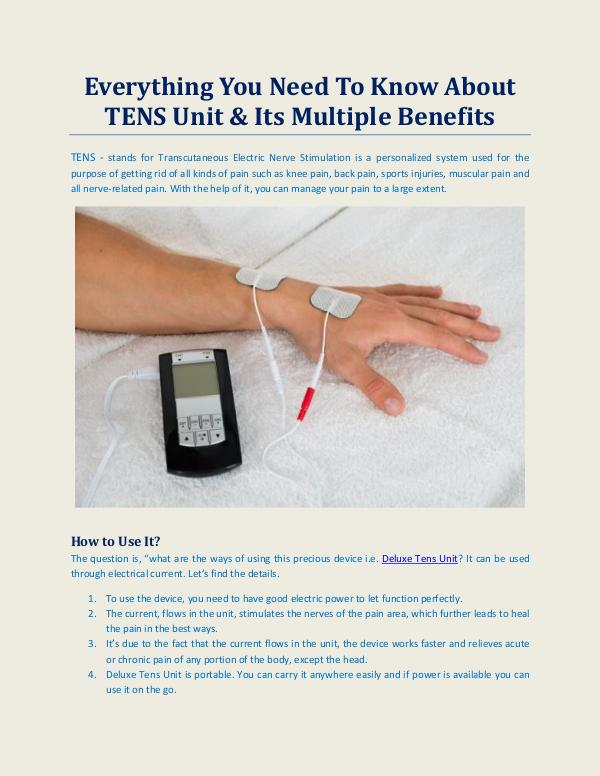 Everything You Need To Know About TENS Unit & Its Multiple Benefits

TENS - stands for Transcutaneous Electric Nerve Stimulation is a personalized system used for the purpose of getting rid of all kinds of pain such as knee pain, back pain, sports injuries, muscular pain and all nerve-related pain. With the help of it, you can manage your pain to a large extent.

How to Use It?

The question is, "what are the ways of using this precious device i.e. Deluxe Tens Unit? It can be used through electrical current. Let's find the details.

1. To use the device, you need to have good electric power to let function perfectly.
2. The current, flows in the unit, stimulates the nerves of the pain area, which further leads to heal the pain in the best ways.
3. It's due to the fact that the current flows in the unit, the device works faster and relieves acute or chronic pain of any portion of the body, except the head.
4. Deluxe Tens Unit is portable. You can carry it anywhere easily and if power is available you can use it on the go.