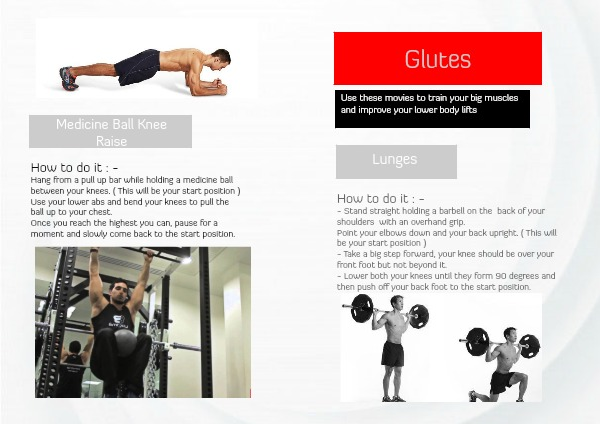 Medicine Ball Knee Raise

How to do it : -
Hang from a pull up bar while holding a medicine ball between your knees. ( This will be your start position )
Use your lower abs and bend your knees to pull the ball up to your chest.
Once you reach the highest you can, pause for a moment and slowly come back to the start position.

Glutes

Use these movies to train your big muscles and improve your lower body lifts

Lunges

How to do it : -
- Stand straight holding a barbell on the back of your shoulders with an overhand grip.
Point your elbows down and your back upright. ( This will be your start position )
- Take a big step forward, your knee should be over your front foot but not beyond it.
- Lower both your knees until they form 90 degrees and then push off your back foot to the start position.