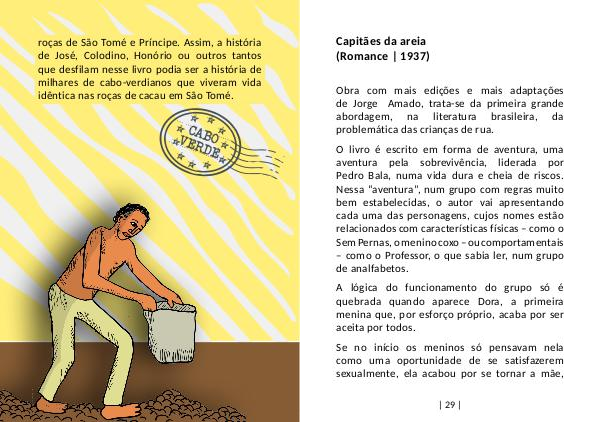 roças de São Tomé e Príncipe. Assim, a história de José, Colodino, Honório ou outros tantos que desfilam nesse livro podia ser a história de milhares de cabo-verdianos que viveram vida idêntica nas roças de cacau em São Tomé.

CABO VERDE

Capitães da areia
(Romance | 1937)

Obra com mais edições e mais adaptações de Jorge Amado, trata-se da primeira grande abordagem, na literatura brasileira, da problemática das crianças de rua.

O livro é escrito em forma de aventura, uma aventura pela sobrevivência, liderada por Pedro Bala, numa vida dura e cheia de riscos. Nessa "aventura", num grupo com regras muito bem estabelecidas, o autor vai apresentando cada uma das personagens, cujos nomes estão relacionados com características físicas – como o Sem Pernas, o menino coxo – ou comportamentais – como o Professor, o que sabia ler, num grupo de analfabetos.

A lógica do funcionamento do grupo só é quebrada quando aparece Dora, a primeira menina que, por esforço próprio, acaba por ser aceita por todos.

Se no início os meninos só pensavam nela como uma oportunidade de se satisfazerem sexualmente, ela acabou por se tornar a mãe,

| 29 |