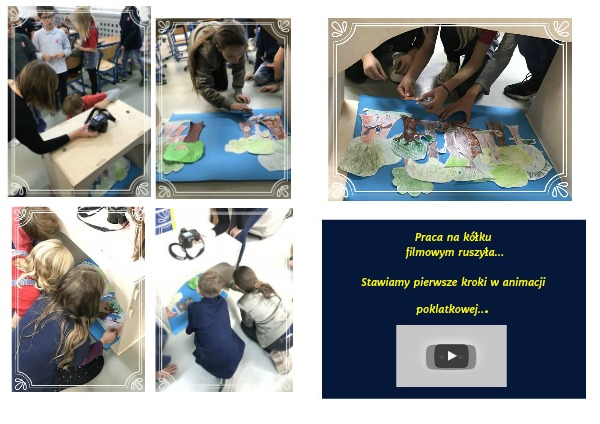 Praca na kółku filmowym ruszyła...

Stawiamy pierwsze kroki w animacji

poklatkowej...