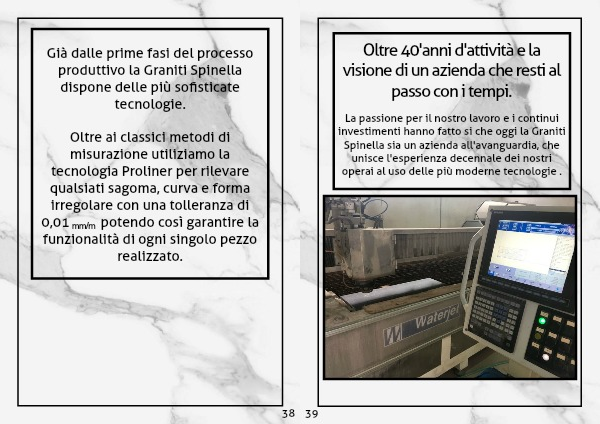 Già dalle prime fasi del processo produttivo la Graniti Spinella dispone delle più sofisticate tecnologie.

Oltre ai classici metodi di misurazione utiliziamo la tecnologia Proliner per rilevare qualsiati sagoma, curva e forma irregolare con una tolleranza di 0,01 mm/m potendo così garantire la funzionalità di ogni singolo pezzo realizzato.

38

Oltre 40'anni d'attività e la visione di un azienda che resti al passo con i tempi.

La passione per il nostro lavoro e i continui investimenti hanno fatto si che oggi la Graniti Spinella sia un azienda all'avanguardia, che unisce l'esperienza decennale dei nostri operai al uso delle più moderne tecnologie .

Waterjet

39