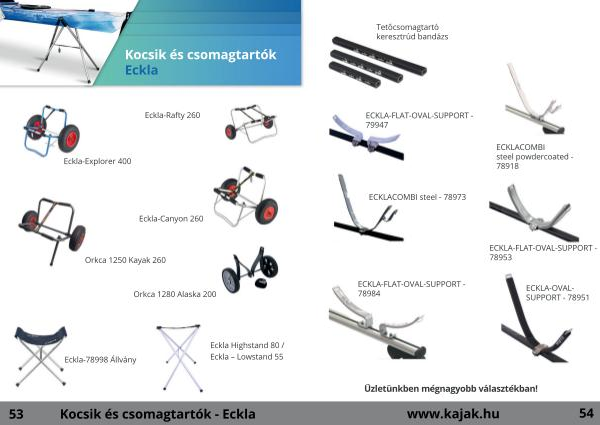 Kocsik és csomagtartók
Eckla

Eckla-Rafty 260

Eckla-Explorer 400

Eckla-Canyon 260

Orkca 1250 Kayak 260

Orkca 1280 Alaska 200

Eckla-78998 Állvány

Eckla Highstand 80 / Eckla – Lowstand 55

Tetőcsomagtartó keresztrúd bandázs

ECKLA-FLAT-OVAL-SUPPORT - 79947

ECKLACOMBI steel powdercoated - 78918

ECKLACOMBI steel - 78973

ECKLA-FLAT-OVAL-SUPPORT - 78953

ECKLA-FLAT-OVAL-SUPPORT - 78984

ECKLA-OVAL-SUPPORT - 78951

Üzletünkben mégnagyobb választékban!

53 Kocsik és csomagtartók - Eckla

www.kajak.hu 54