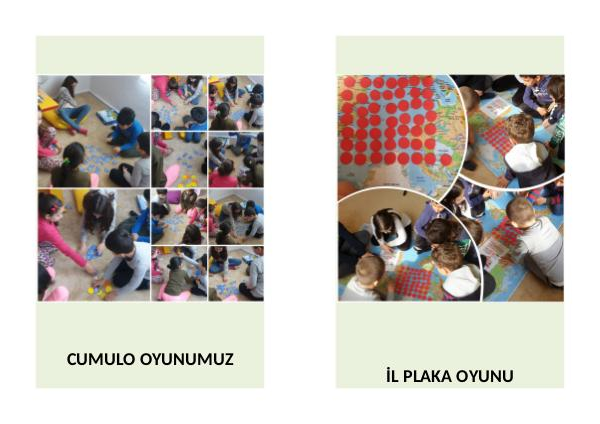 CUMULO OYUNUMUZ

İL PLAKA OYUNU