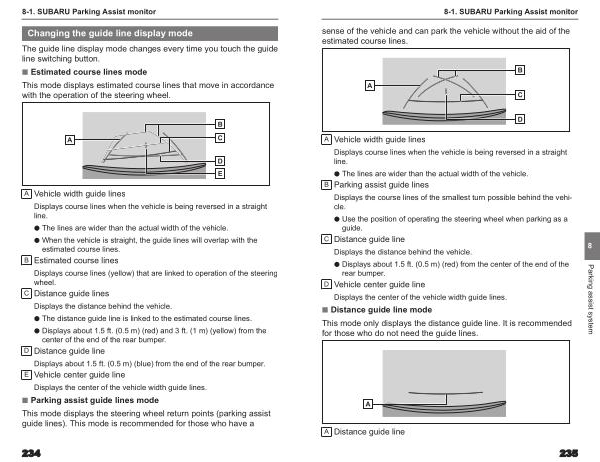 8-1. SUBARU Parking Assist monitor

Changing the guide line display mode

The guide line display mode changes every time you touch the guide line switching button.

■ Estimated course lines mode

This mode displays estimated course lines that move in accordance with the operation of the steering wheel.

A
B
C
D
E

A Vehicle width guide lines

Displays course lines when the vehicle is being reversed in a straight line.

● The lines are wider than the actual width of the vehicle.

● When the vehicle is straight, the guide lines will overlap with the estimated course lines.

B Estimated course lines

Displays course lines (yellow) that are linked to operation of the steering wheel.

C Distance guide lines

Displays the distance behind the vehicle.

● The distance guide line is linked to the estimated course lines.

● Displays about 1.5 ft. (0.5 m) (red) and 3 ft. (1 m) (yellow) from the center of the end of the rear bumper.

D Distance guide line

Displays about 1.5 ft. (0.5 m) (blue) from the end of the rear bumper.

E Vehicle center guide line

Displays the center of the vehicle width guide lines.

■ Parking assist guide lines mode

This mode displays the steering wheel return points (parking assist guide lines). This mode is recommended for those who have a

234

8-1. SUBARU Parking Assist monitor

sense of the vehicle and can park the vehicle without the aid of the estimated course lines.

A
B
C
D

A Vehicle width guide lines

Displays course lines when the vehicle is being reversed in a straight line.

● The lines are wider than the actual width of the vehicle.

B Parking assist guide lines

Displays the course lines of the smallest turn possible behind the vehicle.

● Use the position of operating the steering wheel when parking as a guide.

C Distance guide line

Displays the distance behind the vehicle.

● Displays about 1.5 ft. (0.5 m) (red) from the center of the end of the rear bumper.

D Vehicle center guide line

Displays the center of the vehicle width guide lines.

■ Distance guide line mode

This mode only displays the distance guide line. It is recommended for those who do not need the guide lines.

A

A Distance guide line

8

Parking assist system

235