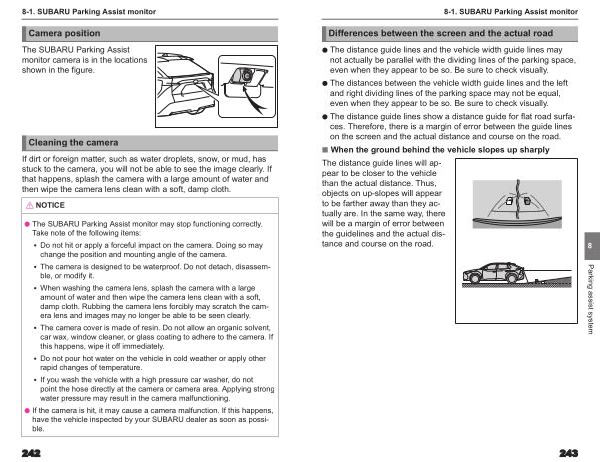 8-1. SUBARU Parking Assist monitor

Camera position

The SUBARU Parking Assist monitor camera is in the locations shown in the figure.

Cleaning the camera

If dirt or foreign matter, such as water droplets, snow, or mud, has stuck to the camera, you will not be able to see the image clearly. If that happens, splash the camera with a large amount of water and then wipe the camera lens clean with a soft, damp cloth.

⚠ NOTICE

● The SUBARU Parking Assist monitor may stop functioning correctly. Take note of the following items:

• Do not hit or apply a forceful impact on the camera. Doing so may change the position and mounting angle of the camera.

• The camera is designed to be waterproof. Do not detach, disassemble, or modify it.

• When washing the camera lens, splash the camera with a large amount of water and then wipe the camera lens clean with a soft, damp cloth. Rubbing the camera lens forcibly may scratch the camera lens and images may no longer be able to be seen clearly.

• The camera cover is made of resin. Do not allow an organic solvent, car wax, window cleaner, or glass coating to adhere to the camera. If this happens, wipe it off immediately.

• Do not pour hot water on the vehicle in cold weather or apply other rapid changes of temperature.

• If you wash the vehicle with a high pressure car washer, do not point the hose directly at the camera or camera area. Applying strong water pressure may result in the camera malfunctioning.

● If the camera is hit, it may cause a camera malfunction. If this happens, have the vehicle inspected by your SUBARU dealer as soon as possible.

242

8-1. SUBARU Parking Assist monitor

Differences between the screen and the actual road

● The distance guide lines and the vehicle width guide lines may not actually be parallel with the dividing lines of the parking space, even when they appear to be so. Be sure to check visually.

● The distances between the vehicle width guide lines and the left and right dividing lines of the parking space may not be equal, even when they appear to be so. Be sure to check visually.

● The distance guide lines show a distance guide for flat road surfaces. Therefore, there is a margin of error between the guide lines on the screen and the actual distance and course on the road.

■ When the ground behind the vehicle slopes up sharply

The distance guide lines will appear to be closer to the vehicle than the actual distance. Thus, objects on up-slopes will appear to be farther away than they actually are. In the same way, there will be a margin of error between the guidelines and the actual distance and course on the road.

8

Parking assist system

243