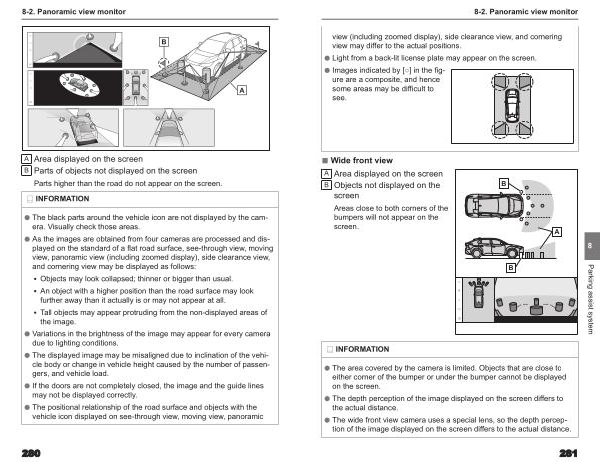 8-2. Panoramic view monitor

B

A

A Area displayed on the screen

B Parts of objects not displayed on the screen

Parts higher than the road do not appear on the screen.

INFORMATION

● The black parts around the vehicle icon are not displayed by the camera. Visually check those areas.

● As the images are obtained from four cameras are processed and displayed on the standard of a flat road surface, see-through view, moving view, panoramic view (including zoomed display), side clearance view, and cornering view may be displayed as follows:

• Objects may look collapsed; thinner or bigger than usual.

• An object with a higher position than the road surface may look further away than it actually is or may not appear at all.

• Tall objects may appear protruding from the non-displayed areas of the image.

● Variations in the brightness of the image may appear for every camera due to lighting conditions.

● The displayed image may be misaligned due to inclination of the vehicle body or change in vehicle height caused by the number of passengers, and vehicle load.

● If the doors are not completely closed, the image and the guide lines may not be displayed correctly.

● The positional relationship of the road surface and objects with the vehicle icon displayed on see-through view, moving view, panoramic

280

8-2. Panoramic view monitor

view (including zoomed display), side clearance view, and cornering view may differ to the actual positions.

● Light from a back-lit license plate may appear on the screen.

● Images indicated by [○] in the figure are a composite, and hence some areas may be difficult to see.

■ Wide front view

A Area displayed on the screen

B Objects not displayed on the screen

Areas close to both corners of the bumpers will not appear on the screen.

B

A

B

INFORMATION

● The area covered by the camera is limited. Objects that are close to either corner of the bumper or under the bumper cannot be displayed on the screen.

● The depth perception of the image displayed on the screen differs to the actual distance.

● The wide front view camera uses a special lens, so the depth perception of the image displayed on the screen differs to the actual distance.

8

Parking assist system

281