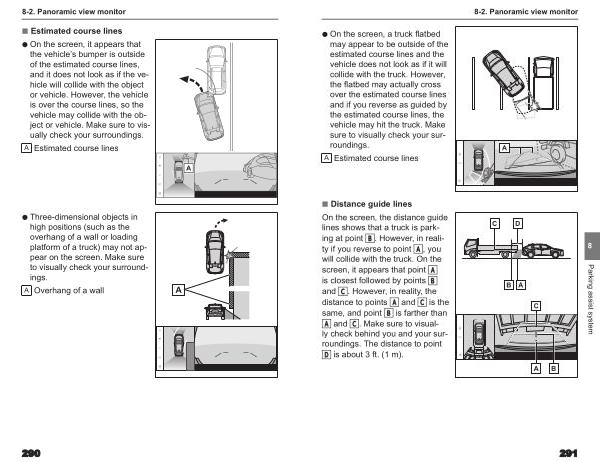 8-2. Panoramic view monitor

■ Estimated course lines

● On the screen, it appears that the vehicle's bumper is outside of the estimated course lines, and it does not look as if the vehicle will collide with the object or vehicle. However, the vehicle is over the course lines, so the vehicle may collide with the object or vehicle. Make sure to visually check your surroundings.

A Estimated course lines

A

● Three-dimensional objects in high positions (such as the overhang of a wall or loading platform of a truck) may not appear on the screen. Make sure to visually check your surroundings.

A Overhang of a wall

A

290

8-2. Panoramic view monitor

● On the screen, a truck flatbed may appear to be outside of the estimated course lines and the vehicle does not look as if it will collide with the truck. However, the flatbed may actually cross over the estimated course lines and if you reverse as guided by the estimated course lines, the vehicle may hit the truck. Make sure to visually check your surroundings.

A Estimated course lines

A

■ Distance guide lines

On the screen, the distance guide lines shows that a truck is parking at point B. However, in reality if you reverse to point A, you will collide with the truck. On the screen, it appears that point A is closest followed by points B and C. However, in reality, the distance to points A and C is the same, and point B is farther than A and C. Make sure to visually check behind you and your surroundings. The distance to point D is about 3 ft. (1 m).

C D

B A

C

A B

8

Parking assist system

291