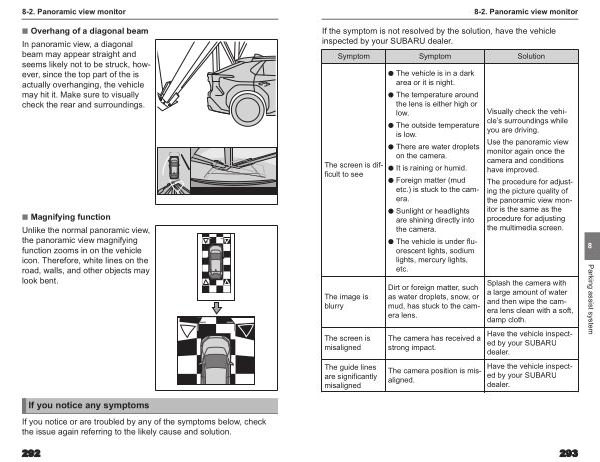 8-2. Panoramic view monitor

■ Overhang of a diagonal beam

In panoramic view, a diagonal beam may appear straight and seems likely not to be struck, however, since the top part of the is actually overhanging, the vehicle may hit it. Make sure to visually check the rear and surroundings.

■ Magnifying function

Unlike the normal panoramic view, the panoramic view magnifying function zooms in on the vehicle icon. Therefore, white lines on the road, walls, and other objects may look bent.

If you notice any symptoms

If you notice or are troubled by any of the symptoms below, check the issue again referring to the likely cause and solution.

292

8-2. Panoramic view monitor

If the symptom is not resolved by the solution, have the vehicle inspected by your SUBARU dealer.

| Symptom | Symptom | Solution |
|---|---|---|
| The screen is difficult to see | ● The vehicle is in a dark area or it is night. ● The temperature around the lens is either high or low. ● The outside temperature is low. ● There are water droplets on the camera. ● It is raining or humid. ● Foreign matter (mud etc.) is stuck to the camera. ● Sunlight or headlights are shining directly into the camera. ● The vehicle is under fluorescent lights, sodium lights, mercury lights, etc. | Visually check the vehicle's surroundings while you are driving. Use the panoramic view monitor again once the camera and conditions have improved. The procedure for adjusting the picture quality of the panoramic view monitor is the same as the procedure for adjusting the multimedia screen. |
| The image is blurry | Dirt or foreign matter, such as water droplets, snow, or mud, has stuck to the camera lens. | Splash the camera with a large amount of water and then wipe the camera lens clean with a soft, damp cloth. |
| The screen is misaligned | The camera has received a strong impact. | Have the vehicle inspected by your SUBARU dealer. |
| The guide lines are significantly misaligned | The camera position is misaligned. | Have the vehicle inspected by your SUBARU dealer. |

8

Parking assist system

293