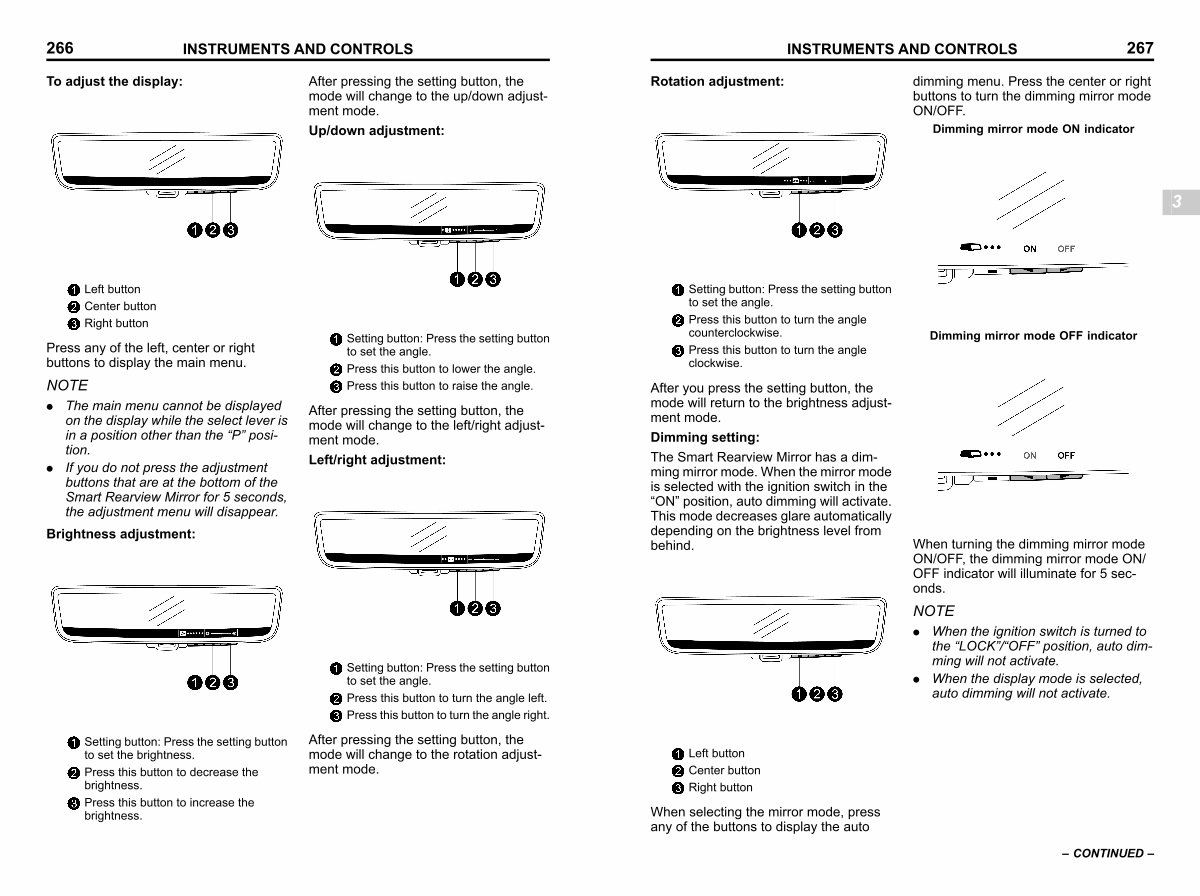 266 INSTRUMENTS AND CONTROLS

To adjust the display:

1 2 3

1 Left button
2 Center button
3 Right button

Press any of the left, center or right buttons to display the main menu.

NOTE
● The main menu cannot be displayed on the display while the select lever is in a position other than the “P” position.
● If you do not press the adjustment buttons that are at the bottom of the Smart Rearview Mirror for 5 seconds, the adjustment menu will disappear.

Brightness adjustment:

1 2 3

1 Setting button: Press the setting button to set the brightness.
2 Press this button to decrease the brightness.
3 Press this button to increase the brightness.

After pressing the setting button, the mode will change to the up/down adjustment mode.

Up/down adjustment:

1 2 3

1 Setting button: Press the setting button to set the angle.
2 Press this button to lower the angle.
3 Press this button to raise the angle.

After pressing the setting button, the mode will change to the left/right adjustment mode.

Left/right adjustment:

1 2 3

1 Setting button: Press the setting button to set the angle.
2 Press this button to turn the angle left.
3 Press this button to turn the angle right.

After pressing the setting button, the mode will change to the rotation adjustment mode.

INSTRUMENTS AND CONTROLS 267

Rotation adjustment:

1 2 3

1 Setting button: Press the setting button to set the angle.
2 Press this button to turn the angle counterclockwise.
3 Press this button to turn the angle clockwise.

After you press the setting button, the mode will return to the brightness adjustment mode.

Dimming setting:

The Smart Rearview Mirror has a dimming mirror mode. When the mirror mode is selected with the ignition switch in the “ON” position, auto dimming will activate. This mode decreases glare automatically depending on the brightness level from behind.

1 2 3

1 Left button
2 Center button
3 Right button

When selecting the mirror mode, press any of the buttons to display the auto dimming menu. Press the center or right buttons to turn the dimming mirror mode ON/OFF.

Dimming mirror mode ON indicator

ON OFF

Dimming mirror mode OFF indicator

ON OFF

When turning the dimming mirror mode ON/OFF, the dimming mirror mode ON/OFF indicator will illuminate for 5 seconds.

NOTE
● When the ignition switch is turned to the “LOCK”/“OFF” position, auto dimming will not activate.
● When the display mode is selected, auto dimming will not activate.

3

– CONTINUED –