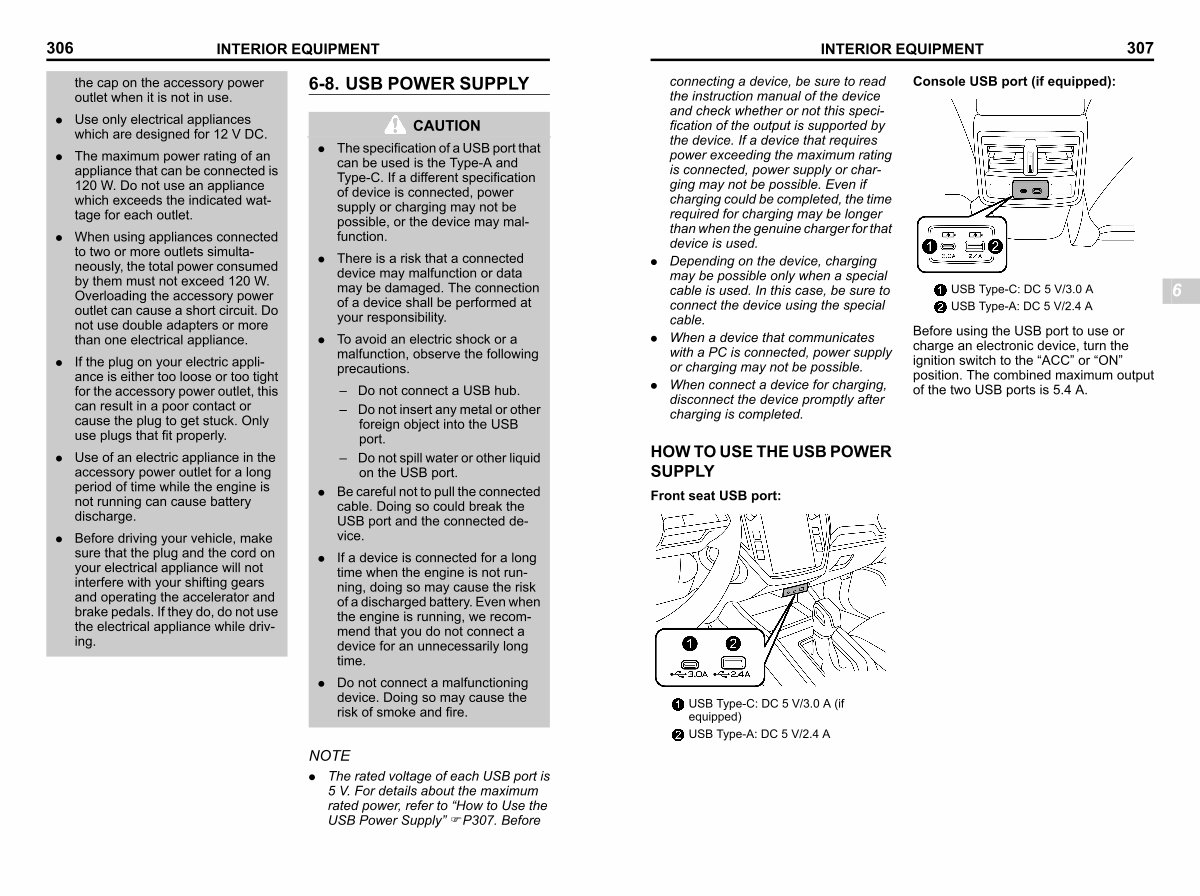 306 INTERIOR EQUIPMENT

the cap on the accessory power outlet when it is not in use.

- Use only electrical appliances which are designed for 12 V DC.
- The maximum power rating of an appliance that can be connected is 120 W. Do not use an appliance which exceeds the indicated wattage for each outlet.
- When using appliances connected to two or more outlets simultaneously, the total power consumed by them must not exceed 120 W. Overloading the accessory power outlet can cause a short circuit. Do not use double adapters or more than one electrical appliance.
- If the plug on your electric appliance is either too loose or too tight for the accessory power outlet, this can result in a poor contact or cause the plug to get stuck. Only use plugs that fit properly.
- Use of an electric appliance in the accessory power outlet for a long period of time while the engine is not running can cause battery discharge.
- Before driving your vehicle, make sure that the plug and the cord on your electrical appliance will not interfere with your shifting gears and operating the accelerator and brake pedals. If they do, do not use the electrical appliance while driving.

6-8. USB POWER SUPPLY

CAUTION

- The specification of a USB port that can be used is the Type-A and Type-C. If a different specification of device is connected, power supply or charging may not be possible, or the device may malfunction.
- There is a risk that a connected device may malfunction or data may be damaged. The connection of a device shall be performed at your responsibility.
- To avoid an electric shock or a malfunction, observe the following precautions.
  – Do not connect a USB hub.
  – Do not insert any metal or other foreign object into the USB port.
  – Do not spill water or other liquid on the USB port.
- Be careful not to pull the connected cable. Doing so could break the USB port and the connected device.
- If a device is connected for a long time when the engine is not running, doing so may cause the risk of a discharged battery. Even when the engine is running, we recommend that you do not connect a device for an unnecessarily long time.
- Do not connect a malfunctioning device. Doing so may cause the risk of smoke and fire.

NOTE

- The rated voltage of each USB port is 5 V. For details about the maximum rated power, refer to “How to Use the USB Power Supply” ☞P307. Before

INTERIOR EQUIPMENT 307

connecting a device, be sure to read the instruction manual of the device and check whether or not this specification of the output is supported by the device. If a device that requires power exceeding the maximum rating is connected, power supply or charging may not be possible. Even if charging could be completed, the time required for charging may be longer than when the genuine charger for that device is used.
- Depending on the device, charging may be possible only when a special cable is used. In this case, be sure to connect the device using the special cable.
- When a device that communicates with a PC is connected, power supply or charging may not be possible.
- When connect a device for charging, disconnect the device promptly after charging is completed.

HOW TO USE THE USB POWER SUPPLY

Front seat USB port:

1 2
3.0A 2.4A

1 USB Type-C: DC 5 V/3.0 A (if equipped)
2 USB Type-A: DC 5 V/2.4 A

Console USB port (if equipped):

1 2
3.0A 2.4A

1 USB Type-C: DC 5 V/3.0 A
2 USB Type-A: DC 5 V/2.4 A

Before using the USB port to use or charge an electronic device, turn the ignition switch to the “ACC” or “ON” position. The combined maximum output of the two USB ports is 5.4 A.

6