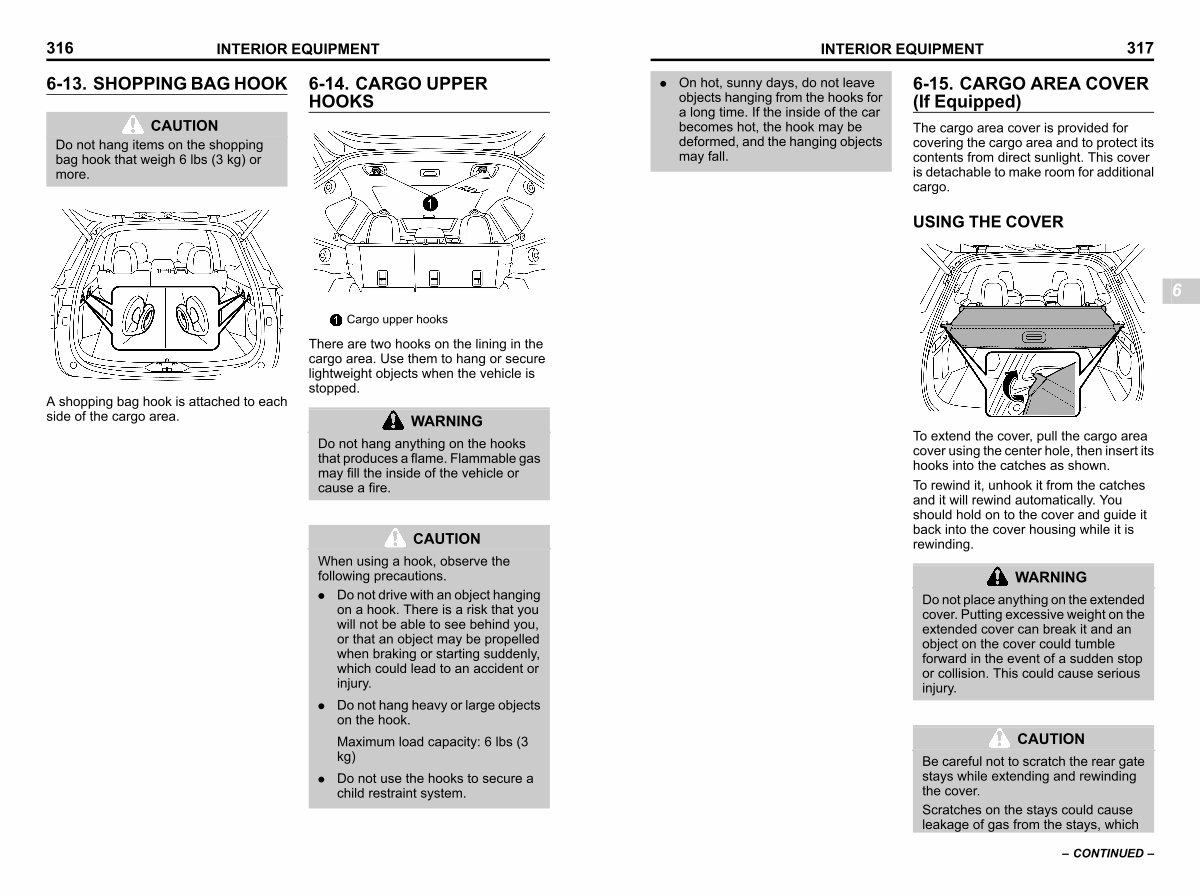 316 INTERIOR EQUIPMENT

6-13. SHOPPING BAG HOOK

CAUTION
Do not hang items on the shopping bag hook that weigh 6 lbs (3 kg) or more.

A shopping bag hook is attached to each side of the cargo area.

6-14. CARGO UPPER HOOKS

1

1 Cargo upper hooks

There are two hooks on the lining in the cargo area. Use them to hang or secure lightweight objects when the vehicle is stopped.

WARNING
Do not hang anything on the hooks that produces a flame. Flammable gas may fill the inside of the vehicle or cause a fire.

CAUTION
When using a hook, observe the following precautions.
● Do not drive with an object hanging on a hook. There is a risk that you will not be able to see behind you, or that an object may be propelled when braking or starting suddenly, which could lead to an accident or injury.
● Do not hang heavy or large objects on the hook.
Maximum load capacity: 6 lbs (3 kg)
● Do not use the hooks to secure a child restraint system.

INTERIOR EQUIPMENT 317

● On hot, sunny days, do not leave objects hanging from the hooks for a long time. If the inside of the car becomes hot, the hook may be deformed, and the hanging objects may fall.

6-15. CARGO AREA COVER (If Equipped)

The cargo area cover is provided for covering the cargo area and to protect its contents from direct sunlight. This cover is detachable to make room for additional cargo.

USING THE COVER

6

To extend the cover, pull the cargo area cover using the center hole, then insert its hooks into the catches as shown.

To rewind it, unhook it from the catches and it will rewind automatically. You should hold on to the cover and guide it back into the cover housing while it is rewinding.

WARNING
Do not place anything on the extended cover. Putting excessive weight on the extended cover can break it and an object on the cover could tumble forward in the event of a sudden stop or collision. This could cause serious injury.

CAUTION
Be careful not to scratch the rear gate stays while extending and rewinding the cover.
Scratches on the stays could cause leakage of gas from the stays, which

– CONTINUED –