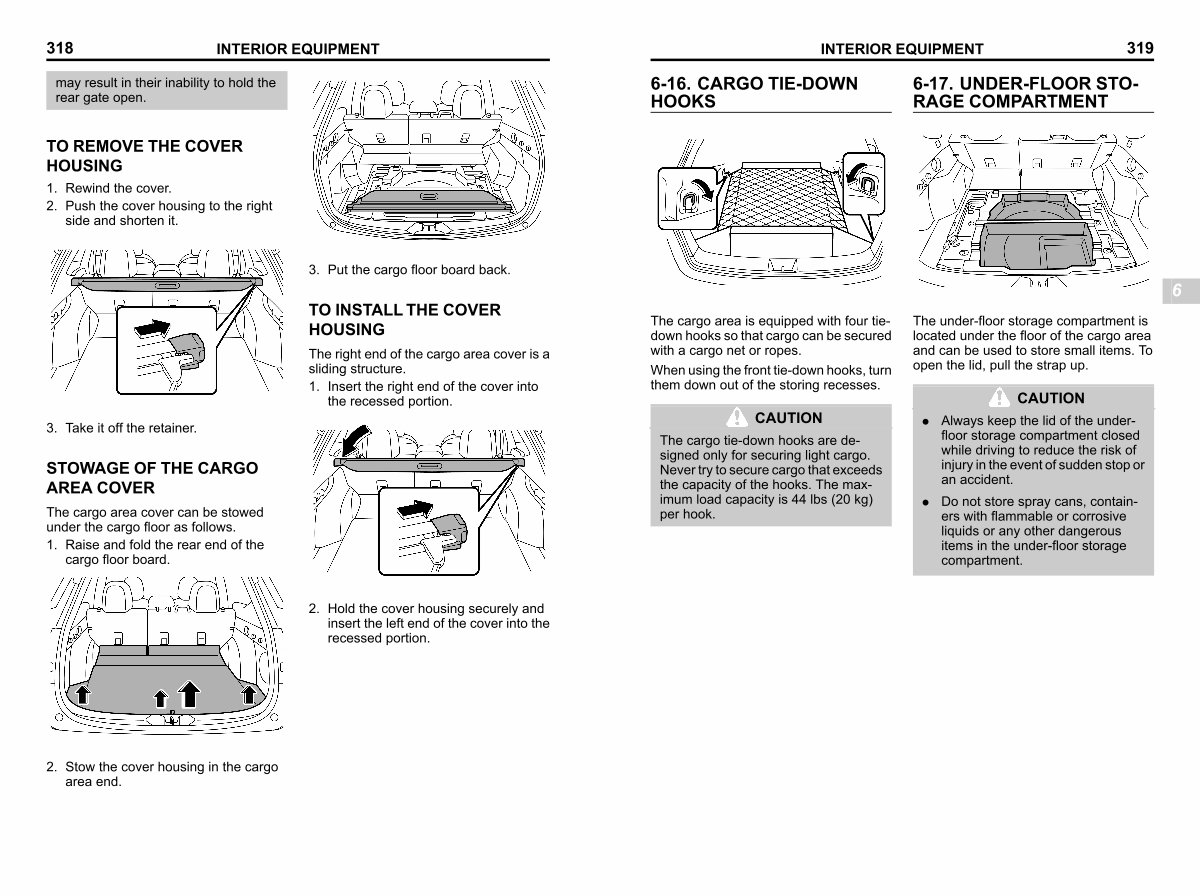 318 INTERIOR EQUIPMENT

may result in their inability to hold the rear gate open.

TO REMOVE THE COVER HOUSING

1. Rewind the cover.
2. Push the cover housing to the right side and shorten it.

3. Take it off the retainer.

STOWAGE OF THE CARGO AREA COVER

The cargo area cover can be stowed under the cargo floor as follows.
1. Raise and fold the rear end of the cargo floor board.

2. Stow the cover housing in the cargo area end.

3. Put the cargo floor board back.

TO INSTALL THE COVER HOUSING

The right end of the cargo area cover is a sliding structure.
1. Insert the right end of the cover into the recessed portion.

2. Hold the cover housing securely and insert the left end of the cover into the recessed portion.

INTERIOR EQUIPMENT 319

6-16. CARGO TIE-DOWN HOOKS

The cargo area is equipped with four tie-down hooks so that cargo can be secured with a cargo net or ropes.

When using the front tie-down hooks, turn them down out of the storing recesses.

CAUTION

The cargo tie-down hooks are designed only for securing light cargo. Never try to secure cargo that exceeds the capacity of the hooks. The maximum load capacity is 44 lbs (20 kg) per hook.

6-17. UNDER-FLOOR STORAGE COMPARTMENT

The under-floor storage compartment is located under the floor of the cargo area and can be used to store small items. To open the lid, pull the strap up.

CAUTION

● Always keep the lid of the under-floor storage compartment closed while driving to reduce the risk of injury in the event of sudden stop or an accident.

● Do not store spray cans, containers with flammable or corrosive liquids or any other dangerous items in the under-floor storage compartment.

6