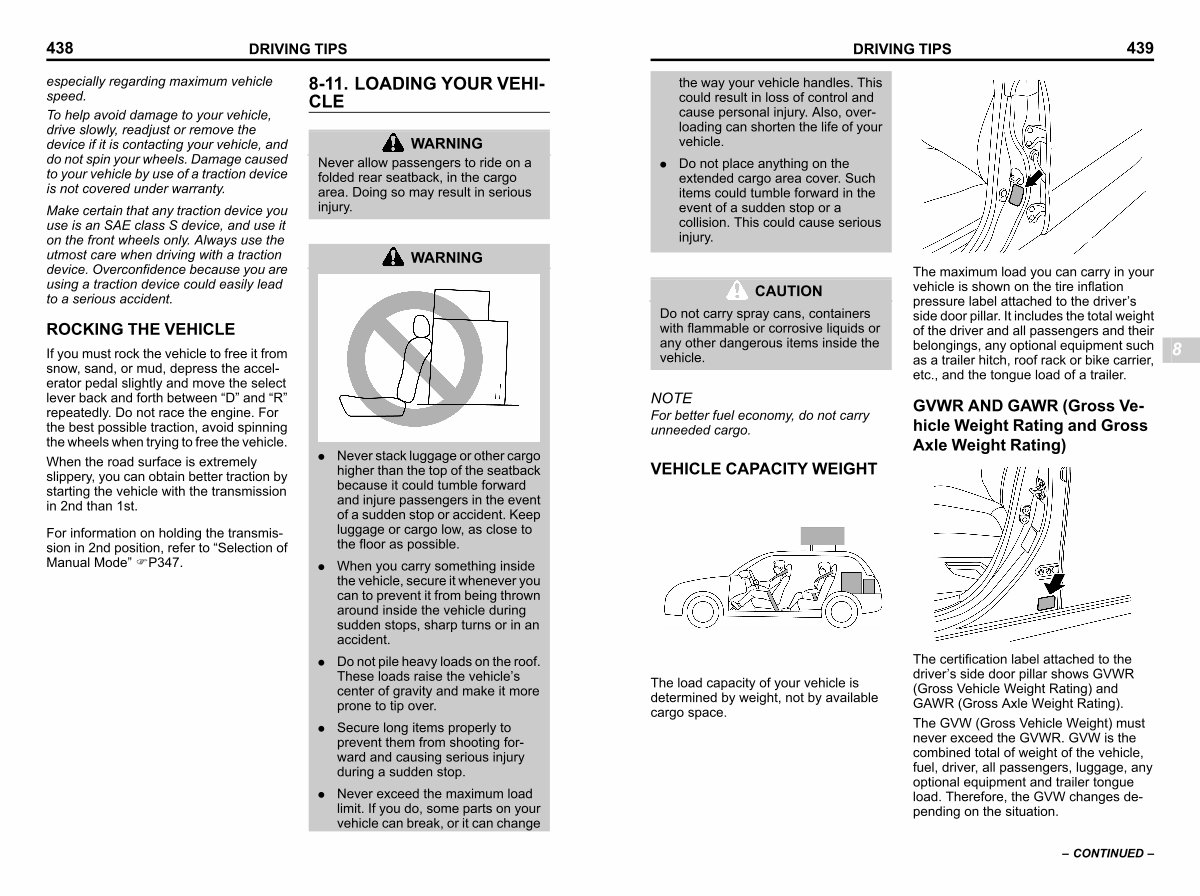 438 DRIVING TIPS

especially regarding maximum vehicle speed.

To help avoid damage to your vehicle, drive slowly, readjust or remove the device if it is contacting your vehicle, and do not spin your wheels. Damage caused to your vehicle by use of a traction device is not covered under warranty.

Make certain that any traction device you use is an SAE class S device, and use it on the front wheels only. Always use the utmost care when driving with a traction device. Overconfidence because you are using a traction device could easily lead to a serious accident.

ROCKING THE VEHICLE

If you must rock the vehicle to free it from snow, sand, or mud, depress the accelerator pedal slightly and move the select lever back and forth between “D” and “R” repeatedly. Do not race the engine. For the best possible traction, avoid spinning the wheels when trying to free the vehicle.

When the road surface is extremely slippery, you can obtain better traction by starting the vehicle with the transmission in 2nd than 1st.

For information on holding the transmission in 2nd position, refer to “Selection of Manual Mode” ☞P347.

8-11. LOADING YOUR VEHICLE

WARNING
Never allow passengers to ride on a folded rear seatback, in the cargo area. Doing so may result in serious injury.

WARNING

● Never stack luggage or other cargo higher than the top of the seatback because it could tumble forward and injure passengers in the event of a sudden stop or accident. Keep luggage or cargo low, as close to the floor as possible.
● When you carry something inside the vehicle, secure it whenever you can to prevent it from being thrown around inside the vehicle during sudden stops, sharp turns or in an accident.
● Do not pile heavy loads on the roof. These loads raise the vehicle’s center of gravity and make it more prone to tip over.
● Secure long items properly to prevent them from shooting forward and causing serious injury during a sudden stop.
● Never exceed the maximum load limit. If you do, some parts on your vehicle can break, or it can change

DRIVING TIPS 439

the way your vehicle handles. This could result in loss of control and cause personal injury. Also, overloading can shorten the life of your vehicle.
● Do not place anything on the extended cargo area cover. Such items could tumble forward in the event of a sudden stop or a collision. This could cause serious injury.

CAUTION
Do not carry spray cans, containers with flammable or corrosive liquids or any other dangerous items inside the vehicle.

NOTE
For better fuel economy, do not carry unneeded cargo.

VEHICLE CAPACITY WEIGHT

The load capacity of your vehicle is determined by weight, not by available cargo space.

The maximum load you can carry in your vehicle is shown on the tire inflation pressure label attached to the driver’s side door pillar. It includes the total weight of the driver and all passengers and their belongings, any optional equipment such as a trailer hitch, roof rack or bike carrier, etc., and the tongue load of a trailer.

8

GVWR AND GAWR (Gross Vehicle Weight Rating and Gross Axle Weight Rating)

The certification label attached to the driver’s side door pillar shows GVWR (Gross Vehicle Weight Rating) and GAWR (Gross Axle Weight Rating).

The GVW (Gross Vehicle Weight) must never exceed the GVWR. GVW is the combined total of weight of the vehicle, fuel, driver, all passengers, luggage, any optional equipment and trailer tongue load. Therefore, the GVW changes depending on the situation.

– CONTINUED –