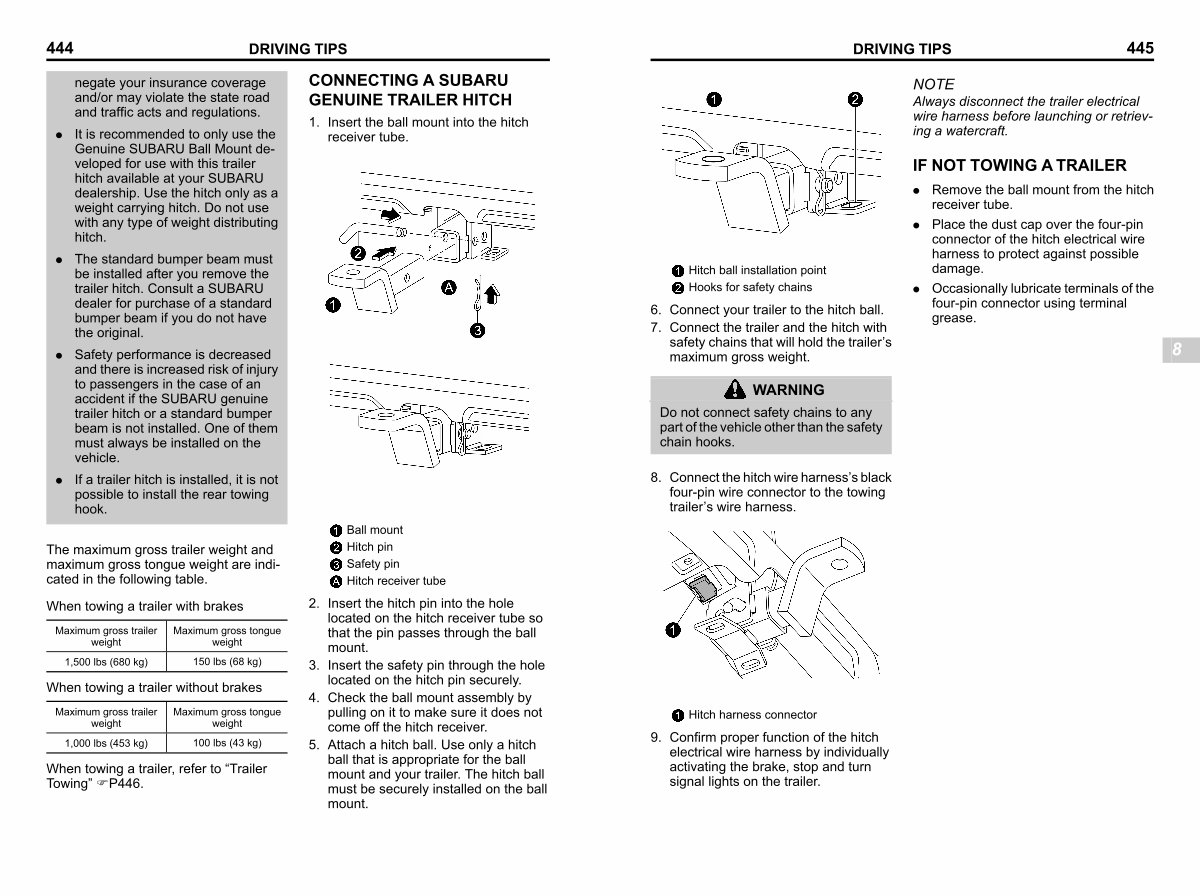 444 DRIVING TIPS

negate your insurance coverage and/or may violate the state road and traffic acts and regulations.

● It is recommended to only use the Genuine SUBARU Ball Mount developed for use with this trailer hitch available at your SUBARU dealership. Use the hitch only as a weight carrying hitch. Do not use with any type of weight distributing hitch.

● The standard bumper beam must be installed after you remove the trailer hitch. Consult a SUBARU dealer for purchase of a standard bumper beam if you do not have the original.

● Safety performance is decreased and there is increased risk of injury to passengers in the case of an accident if the SUBARU genuine trailer hitch or a standard bumper beam is not installed. One of them must always be installed on the vehicle.

● If a trailer hitch is installed, it is not possible to install the rear towing hook.

The maximum gross trailer weight and maximum gross tongue weight are indicated in the following table.

When towing a trailer with brakes

| Maximum gross trailer weight | Maximum gross tongue weight |
|---|---|
| 1,500 lbs (680 kg) | 150 lbs (68 kg) |

When towing a trailer without brakes

| Maximum gross trailer weight | Maximum gross tongue weight |
|---|---|
| 1,000 lbs (453 kg) | 100 lbs (43 kg) |

When towing a trailer, refer to “Trailer Towing” ☞P446.

CONNECTING A SUBARU GENUINE TRAILER HITCH

1. Insert the ball mount into the hitch receiver tube.

2
1
A
3

1 Ball mount
2 Hitch pin
3 Safety pin
A Hitch receiver tube

2. Insert the hitch pin into the hole located on the hitch receiver tube so that the pin passes through the ball mount.
3. Insert the safety pin through the hole located on the hitch pin securely.
4. Check the ball mount assembly by pulling on it to make sure it does not come off the hitch receiver.
5. Attach a hitch ball. Use only a hitch ball that is appropriate for the ball mount and your trailer. The hitch ball must be securely installed on the ball mount.

DRIVING TIPS 445

1 2

1 Hitch ball installation point
2 Hooks for safety chains

6. Connect your trailer to the hitch ball.
7. Connect the trailer and the hitch with safety chains that will hold the trailer’s maximum gross weight.

WARNING
Do not connect safety chains to any part of the vehicle other than the safety chain hooks.

8. Connect the hitch wire harness’s black four-pin wire connector to the towing trailer’s wire harness.

1

1 Hitch harness connector

9. Confirm proper function of the hitch electrical wire harness by individually activating the brake, stop and turn signal lights on the trailer.

NOTE
Always disconnect the trailer electrical wire harness before launching or retrieving a watercraft.

IF NOT TOWING A TRAILER

● Remove the ball mount from the hitch receiver tube.
● Place the dust cap over the four-pin connector of the hitch electrical wire harness to protect against possible damage.
● Occasionally lubricate terminals of the four-pin connector using terminal grease.

8