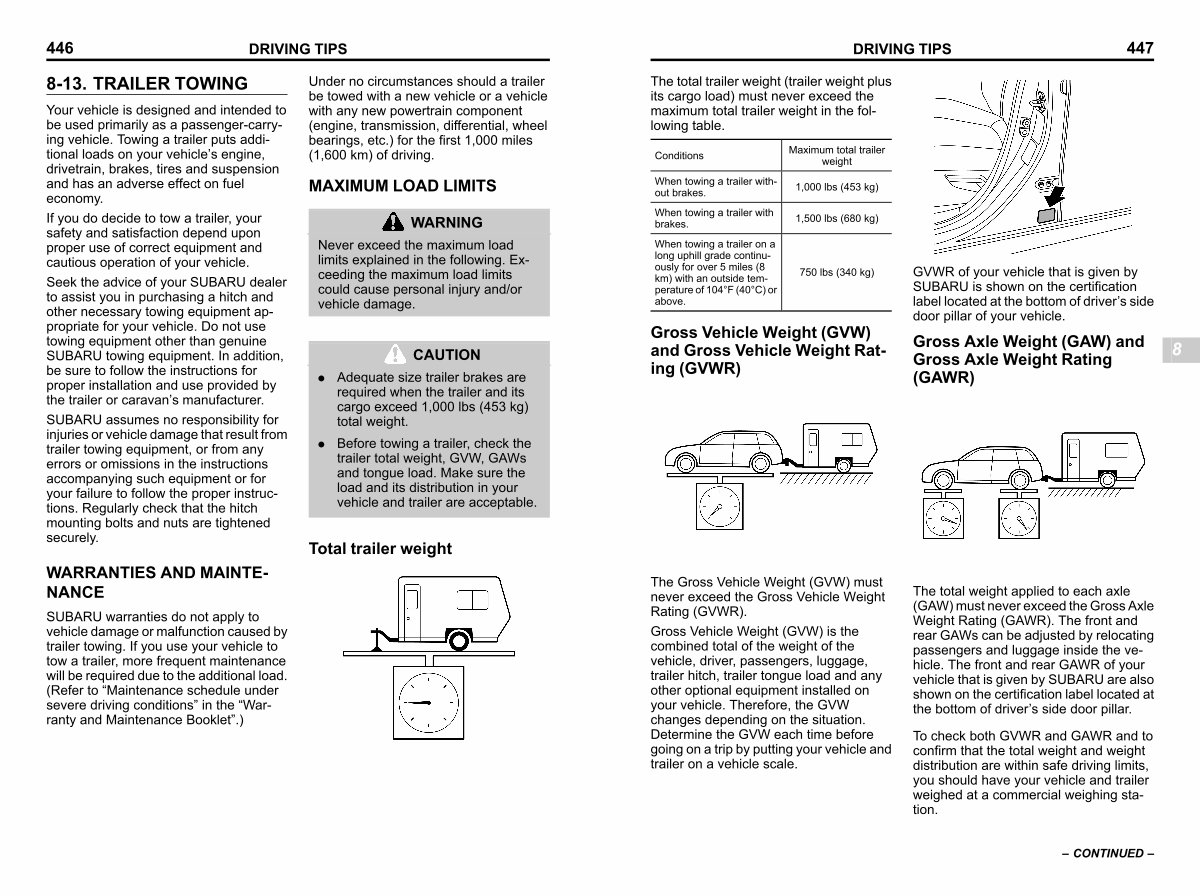 446 DRIVING TIPS

8-13. TRAILER TOWING

Your vehicle is designed and intended to be used primarily as a passenger-carrying vehicle. Towing a trailer puts additional loads on your vehicle's engine, drivetrain, brakes, tires and suspension and has an adverse effect on fuel economy.

If you do decide to tow a trailer, your safety and satisfaction depend upon proper use of correct equipment and cautious operation of your vehicle.

Seek the advice of your SUBARU dealer to assist you in purchasing a hitch and other necessary towing equipment appropriate for your vehicle. Do not use towing equipment other than genuine SUBARU towing equipment. In addition, be sure to follow the instructions for proper installation and use provided by the trailer or caravan's manufacturer.

SUBARU assumes no responsibility for injuries or vehicle damage that result from trailer towing equipment, or from any errors or omissions in the instructions accompanying such equipment or for your failure to follow the proper instructions. Regularly check that the hitch mounting bolts and nuts are tightened securely.

WARRANTIES AND MAINTENANCE

SUBARU warranties do not apply to vehicle damage or malfunction caused by trailer towing. If you use your vehicle to tow a trailer, more frequent maintenance will be required due to the additional load. (Refer to "Maintenance schedule under severe driving conditions" in the "Warranty and Maintenance Booklet".)

Under no circumstances should a trailer be towed with a new vehicle or a vehicle with any new powertrain component (engine, transmission, differential, wheel bearings, etc.) for the first 1,000 miles (1,600 km) of driving.

MAXIMUM LOAD LIMITS

WARNING
Never exceed the maximum load limits explained in the following. Exceeding the maximum load limits could cause personal injury and/or vehicle damage.

CAUTION
● Adequate size trailer brakes are required when the trailer and its cargo exceed 1,000 lbs (453 kg) total weight.
● Before towing a trailer, check the trailer total weight, GVW, GAWs and tongue load. Make sure the load and its distribution in your vehicle and trailer are acceptable.

Total trailer weight

DRIVING TIPS 447

The total trailer weight (trailer weight plus its cargo load) must never exceed the maximum total trailer weight in the following table.

| Conditions | Maximum total trailer weight |
|---|---|
| When towing a trailer without brakes. | 1,000 lbs (453 kg) |
| When towing a trailer with brakes. | 1,500 lbs (680 kg) |
| When towing a trailer on a long uphill grade continuously for over 5 miles (8 km) with an outside temperature of 104°F (40°C) or above. | 750 lbs (340 kg) |

Gross Vehicle Weight (GVW) and Gross Vehicle Weight Rating (GVWR)

The Gross Vehicle Weight (GVW) must never exceed the Gross Vehicle Weight Rating (GVWR).

Gross Vehicle Weight (GVW) is the combined total of the weight of the vehicle, driver, passengers, luggage, trailer hitch, trailer tongue load and any other optional equipment installed on your vehicle. Therefore, the GVW changes depending on the situation. Determine the GVW each time before going on a trip by putting your vehicle and trailer on a vehicle scale.

GVWR of your vehicle that is given by SUBARU is shown on the certification label located at the bottom of driver's side door pillar of your vehicle.

Gross Axle Weight (GAW) and Gross Axle Weight Rating (GAWR)

8

The total weight applied to each axle (GAW) must never exceed the Gross Axle Weight Rating (GAWR). The front and rear GAWs can be adjusted by relocating passengers and luggage inside the vehicle. The front and rear GAWR of your vehicle that is given by SUBARU are also shown on the certification label located at the bottom of driver's side door pillar.

To check both GVWR and GAWR and to confirm that the total weight and weight distribution are within safe driving limits, you should have your vehicle and trailer weighed at a commercial weighing station.

– CONTINUED –