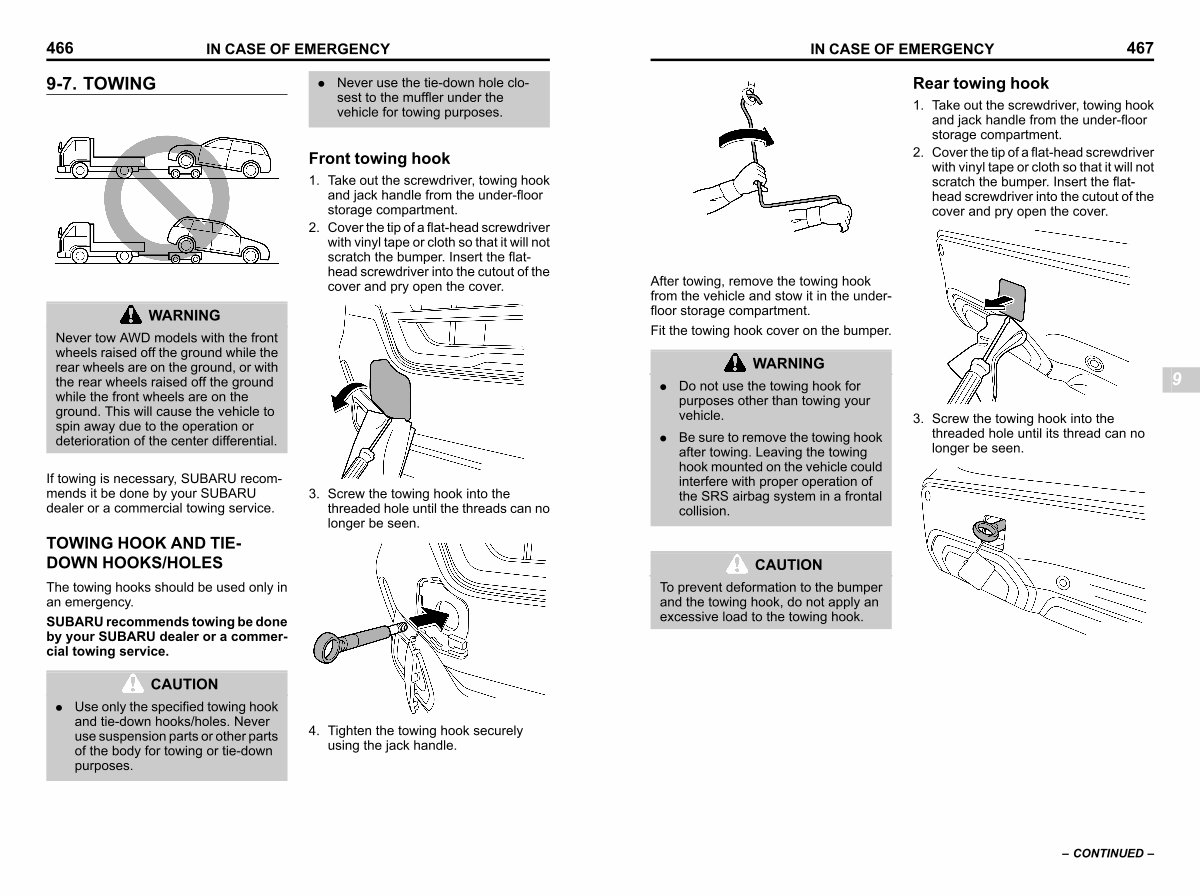 466 IN CASE OF EMERGENCY

9-7. TOWING

WARNING

Never tow AWD models with the front wheels raised off the ground while the rear wheels are on the ground, or with the rear wheels raised off the ground while the front wheels are on the ground. This will cause the vehicle to spin away due to the operation or deterioration of the center differential.

If towing is necessary, SUBARU recommends it be done by your SUBARU dealer or a commercial towing service.

TOWING HOOK AND TIE-DOWN HOOKS/HOLES

The towing hooks should be used only in an emergency.

SUBARU recommends towing be done by your SUBARU dealer or a commercial towing service.

CAUTION

● Use only the specified towing hook and tie-down hooks/holes. Never use suspension parts or other parts of the body for towing or tie-down purposes.

● Never use the tie-down hole closest to the muffler under the vehicle for towing purposes.

Front towing hook

1. Take out the screwdriver, towing hook and jack handle from the under-floor storage compartment.
2. Cover the tip of a flat-head screwdriver with vinyl tape or cloth so that it will not scratch the bumper. Insert the flat-head screwdriver into the cutout of the cover and pry open the cover.

3. Screw the towing hook into the threaded hole until the threads can no longer be seen.

4. Tighten the towing hook securely using the jack handle.

IN CASE OF EMERGENCY 467

After towing, remove the towing hook from the vehicle and stow it in the under-floor storage compartment.

Fit the towing hook cover on the bumper.

WARNING

● Do not use the towing hook for purposes other than towing your vehicle.

● Be sure to remove the towing hook after towing. Leaving the towing hook mounted on the vehicle could interfere with proper operation of the SRS airbag system in a frontal collision.

CAUTION

To prevent deformation to the bumper and the towing hook, do not apply an excessive load to the towing hook.

Rear towing hook

1. Take out the screwdriver, towing hook and jack handle from the under-floor storage compartment.
2. Cover the tip of a flat-head screwdriver with vinyl tape or cloth so that it will not scratch the bumper. Insert the flat-head screwdriver into the cutout of the cover and pry open the cover.

3. Screw the towing hook into the threaded hole until its thread can no longer be seen.

9

– CONTINUED –