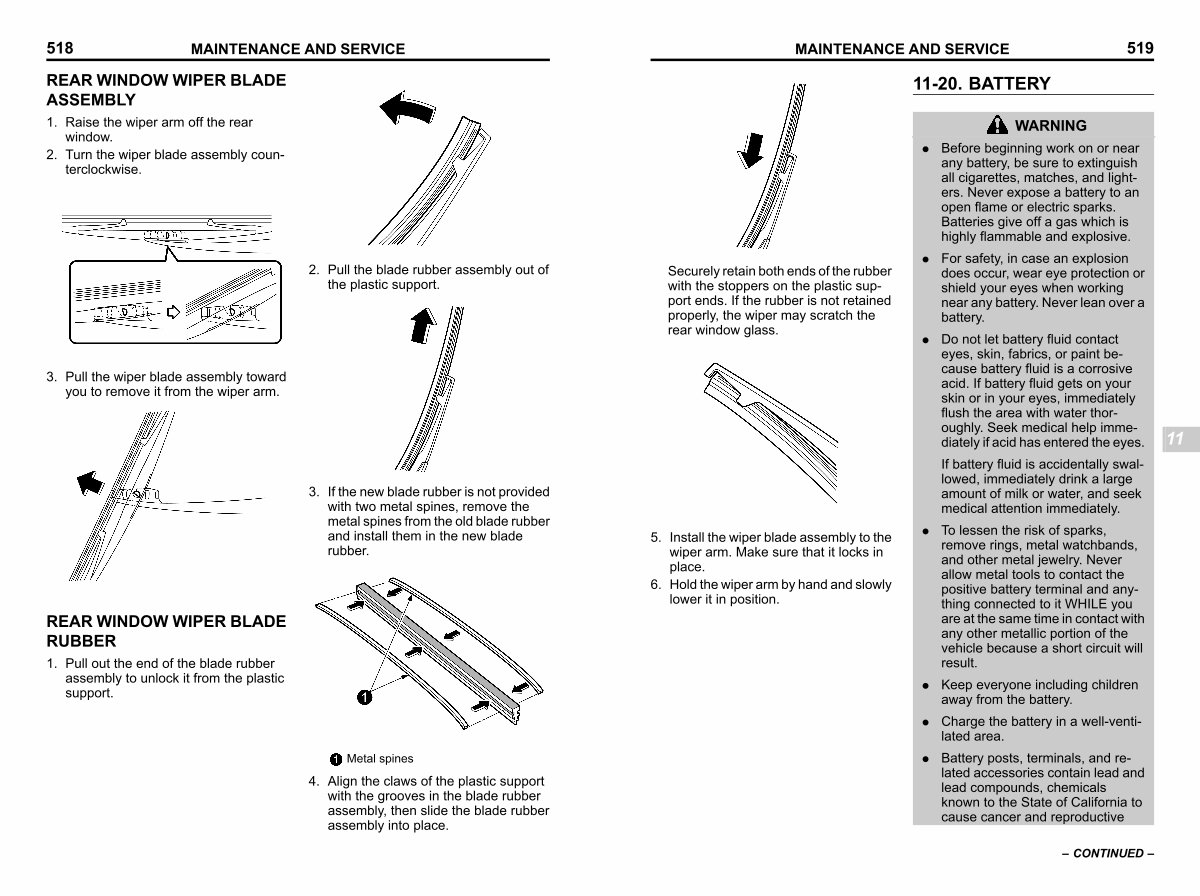 518 MAINTENANCE AND SERVICE

REAR WINDOW WIPER BLADE ASSEMBLY

1. Raise the wiper arm off the rear window.
2. Turn the wiper blade assembly counterclockwise.

3. Pull the wiper blade assembly toward you to remove it from the wiper arm.

REAR WINDOW WIPER BLADE RUBBER

1. Pull out the end of the blade rubber assembly to unlock it from the plastic support.

2. Pull the blade rubber assembly out of the plastic support.

3. If the new blade rubber is not provided with two metal spines, remove the metal spines from the old blade rubber and install them in the new blade rubber.

1

1 Metal spines

4. Align the claws of the plastic support with the grooves in the blade rubber assembly, then slide the blade rubber assembly into place.

MAINTENANCE AND SERVICE 519

Securely retain both ends of the rubber with the stoppers on the plastic support ends. If the rubber is not retained properly, the wiper may scratch the rear window glass.

5. Install the wiper blade assembly to the wiper arm. Make sure that it locks in place.
6. Hold the wiper arm by hand and slowly lower it in position.

11-20. BATTERY

WARNING

● Before beginning work on or near any battery, be sure to extinguish all cigarettes, matches, and lighters. Never expose a battery to an open flame or electric sparks. Batteries give off a gas which is highly flammable and explosive.

● For safety, in case an explosion does occur, wear eye protection or shield your eyes when working near any battery. Never lean over a battery.

● Do not let battery fluid contact eyes, skin, fabrics, or paint because battery fluid is a corrosive acid. If battery fluid gets on your skin or in your eyes, immediately flush the area with water thoroughly. Seek medical help immediately if acid has entered the eyes.

If battery fluid is accidentally swallowed, immediately drink a large amount of milk or water, and seek medical attention immediately.

● To lessen the risk of sparks, remove rings, metal watchbands, and other metal jewelry. Never allow metal tools to contact the positive battery terminal and anything connected to it WHILE you are at the same time in contact with any other metallic portion of the vehicle because a short circuit will result.

● Keep everyone including children away from the battery.

● Charge the battery in a well-ventilated area.

● Battery posts, terminals, and related accessories contain lead and lead compounds, chemicals known to the State of California to cause cancer and reproductive

11

– CONTINUED –