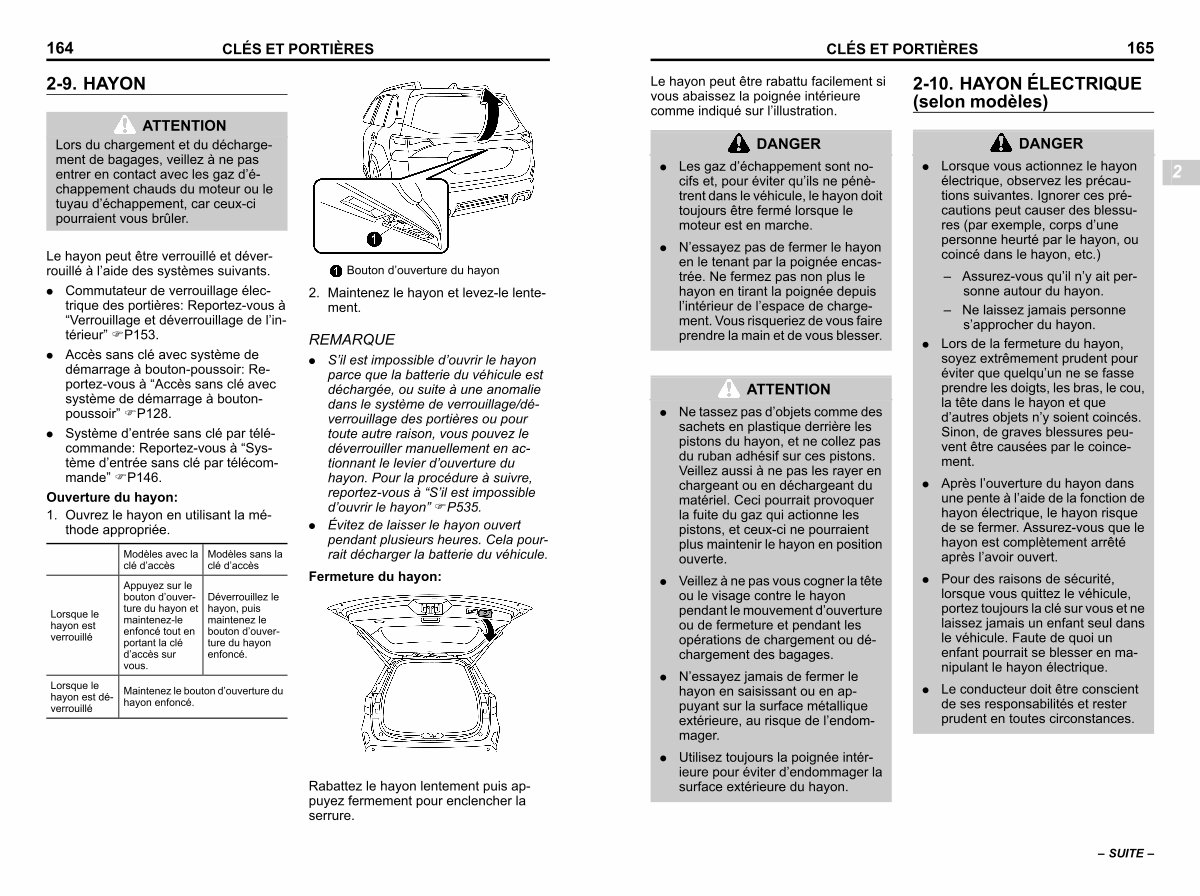 164 CLÉS ET PORTIÈRES

2-9. HAYON

ATTENTION

Lors du chargement et du déchargement de bagages, veillez à ne pas entrer en contact avec les gaz d'échappement chauds du moteur ou le tuyau d'échappement, car ceux-ci pourraient vous brûler.

Le hayon peut être verrouillé et déverrouillé à l'aide des systèmes suivants.

● Commutateur de verrouillage électrique des portières: Reportez-vous à "Verrouillage et déverrouillage de l'intérieur" ☞P153.

● Accès sans clé avec système de démarrage à bouton-poussoir: Reportez-vous à "Accès sans clé avec système de démarrage à bouton-poussoir" ☞P128.

● Système d'entrée sans clé par télécommande: Reportez-vous à "Système d'entrée sans clé par télécommande" ☞P146.

Ouverture du hayon:

1. Ouvrez le hayon en utilisant la méthode appropriée.

| | Modèles avec la clé d'accès | Modèles sans la clé d'accès |
|---|---|---|
| Lorsque le hayon est verrouillé | Appuyez sur le bouton d'ouverture du hayon et maintenez-le enfoncé tout en portant la clé d'accès sur vous. | Déverrouillez le hayon, puis maintenez le bouton d'ouverture du hayon enfoncé. |
| Lorsque le hayon est déverrouillé | Maintenez le bouton d'ouverture du hayon enfoncé. | |

1

1 Bouton d'ouverture du hayon

2. Maintenez le hayon et levez-le lentement.

REMARQUE

● S'il est impossible d'ouvrir le hayon parce que la batterie du véhicule est déchargée, ou suite à une anomalie dans le système de verrouillage/déverrouillage des portières ou pour toute autre raison, vous pouvez le déverrouiller manuellement en actionnant le levier d'ouverture du hayon. Pour la procédure à suivre, reportez-vous à "S'il est impossible d'ouvrir le hayon" ☞P535.

● Évitez de laisser le hayon ouvert pendant plusieurs heures. Cela pourrait décharger la batterie du véhicule.

Fermeture du hayon:

Rabattez le hayon lentement puis appuyez fermement pour enclencher la serrure.

CLÉS ET PORTIÈRES 165

Le hayon peut être rabattu facilement si vous abaissez la poignée intérieure comme indiqué sur l'illustration.

DANGER

● Les gaz d'échappement sont nocifs et, pour éviter qu'ils ne pénètrent dans le véhicule, le hayon doit toujours être fermé lorsque le moteur est en marche.

● N'essayez pas de fermer le hayon en le tenant par la poignée encastrée. Ne fermez pas non plus le hayon en tirant la poignée depuis l'intérieur de l'espace de chargement. Vous risqueriez de vous faire prendre la main et de vous blesser.

ATTENTION

● Ne tassez pas d'objets comme des sachets en plastique derrière les pistons du hayon, et ne collez pas du ruban adhésif sur ces pistons. Veillez aussi à ne pas les rayer en chargeant ou en déchargeant du matériel. Ceci pourrait provoquer la fuite du gaz qui actionne les pistons, et ceux-ci ne pourraient plus maintenir le hayon en position ouverte.

● Veillez à ne pas vous cogner la tête ou le visage contre le hayon pendant le mouvement d'ouverture ou de fermeture et pendant les opérations de chargement ou déchargement des bagages.

● N'essayez jamais de fermer le hayon en saisissant ou en appuyant sur la surface métallique extérieure, au risque de l'endommager.

● Utilisez toujours la poignée intérieure pour éviter d'endommager la surface extérieure du hayon.

2-10. HAYON ÉLECTRIQUE (selon modèles)

DANGER

● Lorsque vous actionnez le hayon électrique, observez les précautions suivantes. Ignorer ces précautions peut causer des blessures (par exemple, corps d'une personne heurté par le hayon, ou coincé dans le hayon, etc.)

– Assurez-vous qu'il n'y ait personne autour du hayon.

– Ne laissez jamais personne s'approcher du hayon.

● Lors de la fermeture du hayon, soyez extrêmement prudent pour éviter que quelqu'un ne se fasse prendre les doigts, les bras, le cou, la tête dans le hayon et que d'autres objets n'y soient coincés. Sinon, de graves blessures peuvent être causées par le coincement.

● Après l'ouverture du hayon dans une pente à l'aide de la fonction de hayon électrique, le hayon risque de se fermer. Assurez-vous que le hayon est complètement arrêté après l'avoir ouvert.

● Pour des raisons de sécurité, lorsque vous quittez le véhicule, portez toujours la clé sur vous et ne laissez jamais un enfant seul dans le véhicule. Faute de quoi un enfant pourrait se blesser en manipulant le hayon électrique.

● Le conducteur doit être conscient de ses responsabilités et rester prudent en toutes circonstances.

2

– SUITE –