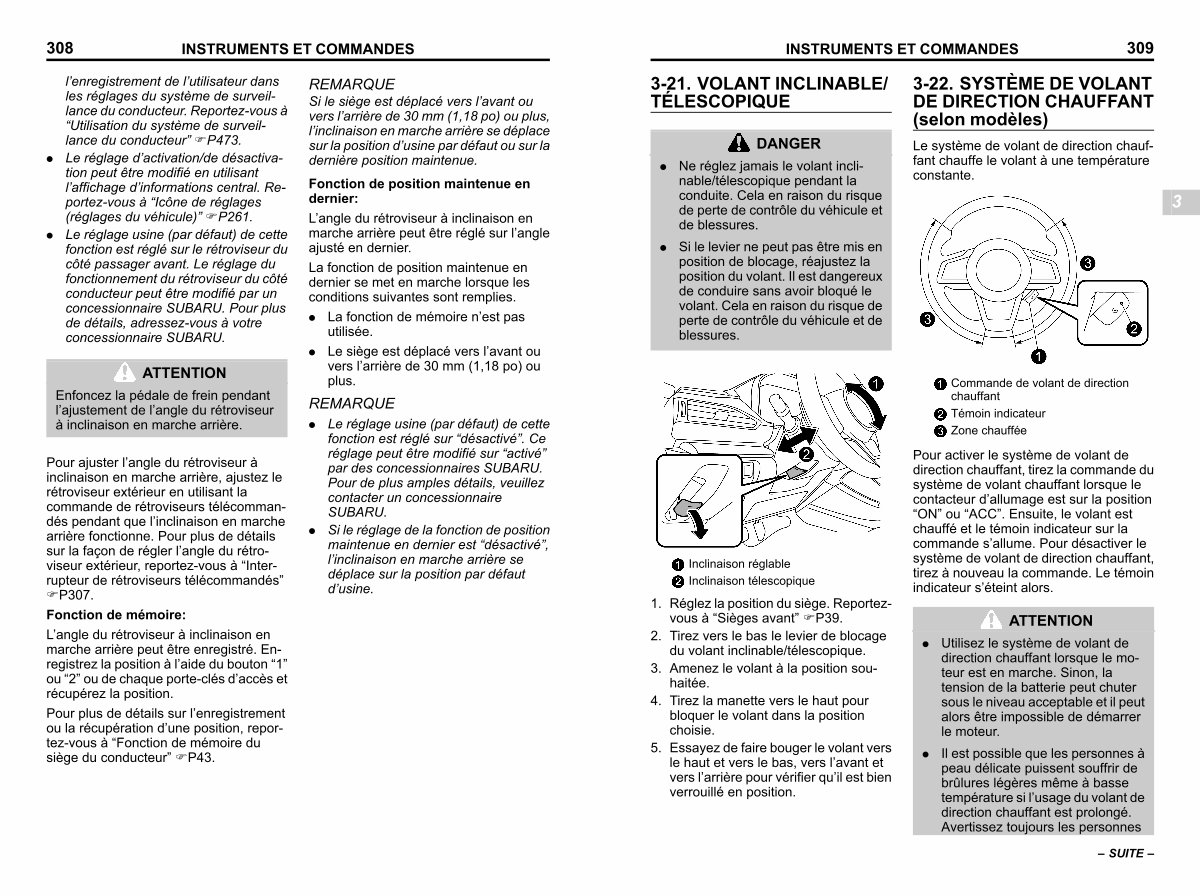 308 INSTRUMENTS ET COMMANDES

l'enregistrement de l'utilisateur dans les réglages du système de surveillance du conducteur. Reportez-vous à "Utilisation du système de surveillance du conducteur" ☞P473.

● Le réglage d'activation/de désactivation peut être modifié en utilisant l'affichage d'informations central. Reportez-vous à "Icône de réglages (réglages du véhicule)" ☞P261.

● Le réglage usine (par défaut) de cette fonction est réglé sur le rétroviseur du côté passager avant. Le réglage du fonctionnement du rétroviseur du côté conducteur peut être modifié par un concessionnaire SUBARU. Pour plus de détails, adressez-vous à votre concessionnaire SUBARU.

ATTENTION

Enfoncez la pédale de frein pendant l'ajustement de l'angle du rétroviseur à inclinaison en marche arrière.

Pour ajuster l'angle du rétroviseur à inclinaison en marche arrière, ajustez le rétroviseur extérieur en utilisant la commande de rétroviseurs télécommandés pendant que l'inclinaison en marche arrière fonctionne. Pour plus de détails sur la façon de régler l'angle du rétroviseur extérieur, reportez-vous à "Interrupteur de rétroviseurs télécommandés" ☞P307.

Fonction de mémoire:

L'angle du rétroviseur à inclinaison en marche arrière peut être enregistré. Enregistrez la position à l'aide du bouton "1" ou "2" ou de chaque porte-clés d'accès et récupérez la position.

Pour plus de détails sur l'enregistrement ou la récupération d'une position, reportez-vous à "Fonction de mémoire du siège du conducteur" ☞P43.

REMARQUE

Si le siège est déplacé vers l'avant ou vers l'arrière de 30 mm (1,18 po) ou plus, l'inclinaison en marche arrière se déplace sur la position d'usine par défaut ou sur la dernière position maintenue.

Fonction de position maintenue en dernier:

L'angle du rétroviseur à inclinaison en marche arrière peut être réglé sur l'angle ajusté en dernier.

La fonction de position maintenue en dernier se met en marche lorsque les conditions suivantes sont remplies.

● La fonction de mémoire n'est pas utilisée.

● Le siège est déplacé vers l'avant ou vers l'arrière de 30 mm (1,18 po) ou plus.

REMARQUE

● Le réglage usine (par défaut) de cette fonction est réglé sur "désactivé". Ce réglage peut être modifié sur "activé" par des concessionnaires SUBARU. Pour de plus amples détails, veuillez contacter un concessionnaire SUBARU.

● Si le réglage de la fonction de position maintenue en dernier est "désactivé", l'inclinaison en marche arrière se déplace sur la position par défaut d'usine.

INSTRUMENTS ET COMMANDES 309

3-21. VOLANT INCLINABLE/ TÉLESCOPIQUE

DANGER

● Ne réglez jamais le volant inclinable/télescopique pendant la conduite. Cela en raison du risque de perte de contrôle du véhicule et de blessures.

● Si le levier ne peut pas être mis en position de blocage, réajustez la position du volant. Il est dangereux de conduire sans avoir bloqué le volant. Cela en raison du risque de perte de contrôle du véhicule et de blessures.

1
2

1 Inclinaison réglable
2 Inclinaison télescopique

1. Réglez la position du siège. Reportez-vous à "Sièges avant" ☞P39.
2. Tirez vers le bas le levier de blocage du volant inclinable/télescopique.
3. Amenez le volant à la position souhaitée.
4. Tirez la manette vers le haut pour bloquer le volant dans la position choisie.
5. Essayez de faire bouger le volant vers le haut et vers le bas, vers l'avant et vers l'arrière pour vérifier qu'il est bien verrouillé en position.

3-22. SYSTÈME DE VOLANT DE DIRECTION CHAUFFANT (selon modèles)

Le système de volant de direction chauffant chauffe le volant à une température constante.

3

3
3
2
1

1 Commande de volant de direction chauffant
2 Témoin indicateur
3 Zone chauffée

Pour activer le système de volant de direction chauffant, tirez la commande du système de volant chauffant lorsque le contacteur d'allumage est sur la position "ON" ou "ACC". Ensuite, le volant est chauffé et le témoin indicateur sur la commande s'allume. Pour désactiver le système de volant de direction chauffant, tirez à nouveau la commande. Le témoin indicateur s'éteint alors.

ATTENTION

● Utilisez le système de volant de direction chauffant lorsque le moteur est en marche. Sinon, la tension de la batterie peut chuter sous le niveau acceptable et il peut alors être impossible de démarrer le moteur.

● Il est possible que les personnes à peau délicate puissent souffrir de brûlures légères même à basse température si l'usage du volant de direction chauffant est prolongé. Avertissez toujours les personnes

– SUITE –