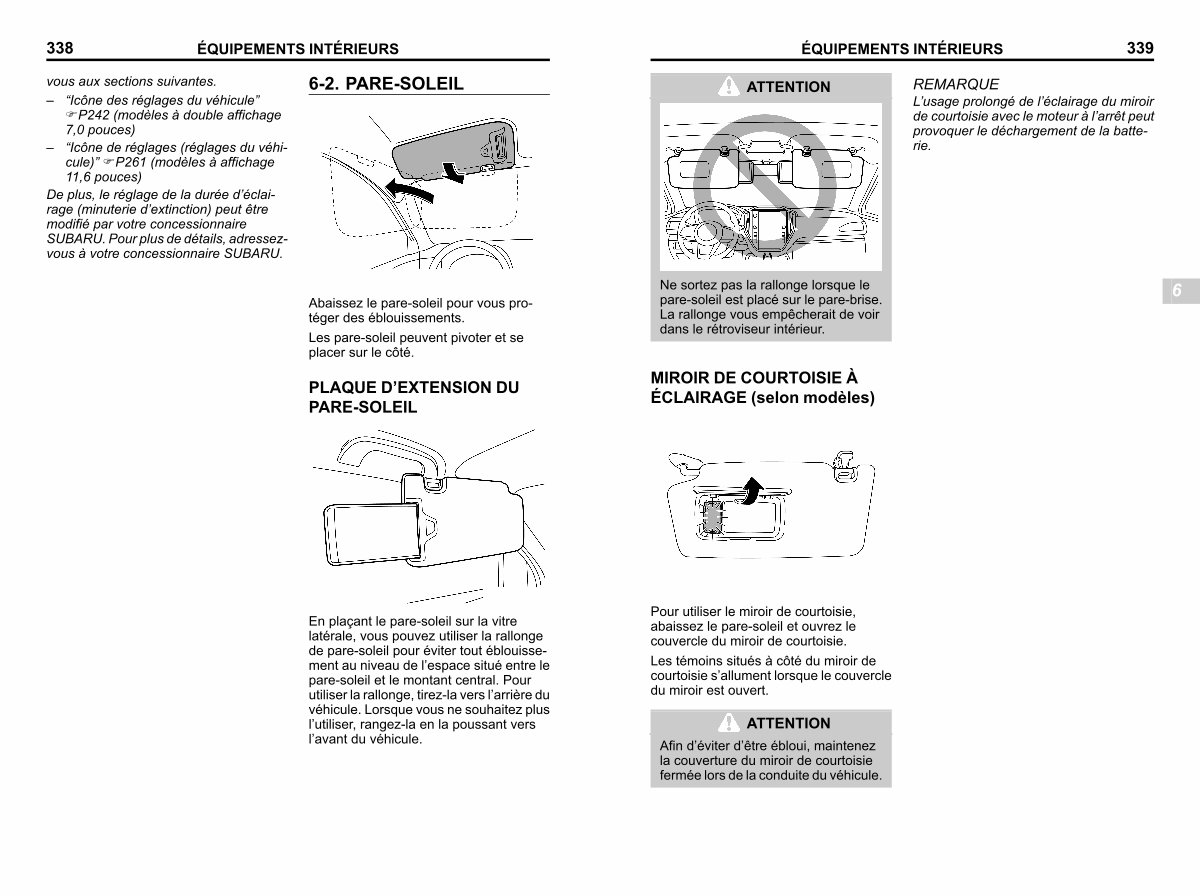 338 ÉQUIPEMENTS INTÉRIEURS

vous aux sections suivantes.

– “Icône des réglages du véhicule” ☞P242 (modèles à double affichage 7,0 pouces)

– “Icône de réglages (réglages du véhicule)” ☞P261 (modèles à affichage 11,6 pouces)

De plus, le réglage de la durée d’éclairage (minuterie d’extinction) peut être modifié par votre concessionnaire SUBARU. Pour plus de détails, adressez-vous à votre concessionnaire SUBARU.

6-2. PARE-SOLEIL

Abaissez le pare-soleil pour vous protéger des éblouissements.

Les pare-soleil peuvent pivoter et se placer sur le côté.

PLAQUE D’EXTENSION DU PARE-SOLEIL

En plaçant le pare-soleil sur la vitre latérale, vous pouvez utiliser la rallonge de pare-soleil pour éviter tout éblouissement au niveau de l’espace situé entre le pare-soleil et le montant central. Pour utiliser la rallonge, tirez-la vers l’arrière du véhicule. Lorsque vous ne souhaitez plus l’utiliser, rangez-la en la poussant vers l’avant du véhicule.

ÉQUIPEMENTS INTÉRIEURS 339

ATTENTION

Ne sortez pas la rallonge lorsque le pare-soleil est placé sur le pare-brise. La rallonge vous empêcherait de voir dans le rétroviseur intérieur.

MIROIR DE COURTOISIE À ÉCLAIRAGE (selon modèles)

Pour utiliser le miroir de courtoisie, abaissez le pare-soleil et ouvrez le couvercle du miroir de courtoisie.

Les témoins situés à côté du miroir de courtoisie s’allument lorsque le couvercle du miroir est ouvert.

ATTENTION

Afin d’éviter d’être ébloui, maintenez la couverture du miroir de courtoisie fermée lors de la conduite du véhicule.

REMARQUE

L’usage prolongé de l’éclairage du miroir de courtoisie avec le moteur à l’arrêt peut provoquer le déchargement de la batterie.

6