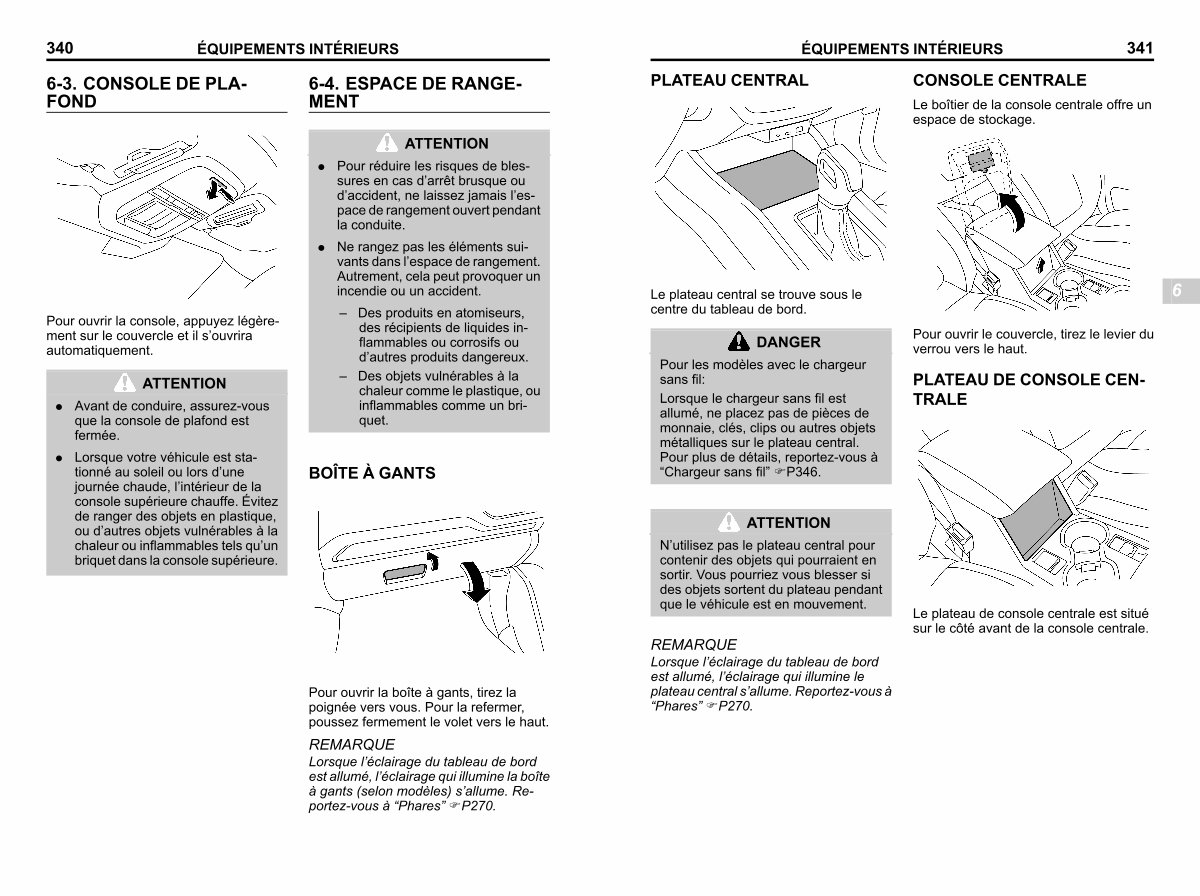 340 ÉQUIPEMENTS INTÉRIEURS

6-3. CONSOLE DE PLAFOND

Pour ouvrir la console, appuyez légèrement sur le couvercle et il s'ouvrira automatiquement.

ATTENTION

● Avant de conduire, assurez-vous que la console de plafond est fermée.

● Lorsque votre véhicule est stationné au soleil ou lors d'une journée chaude, l'intérieur de la console supérieure chauffe. Évitez de ranger des objets en plastique, ou d'autres objets vulnérables à la chaleur ou inflammables tels qu'un briquet dans la console supérieure.

6-4. ESPACE DE RANGEMENT

ATTENTION

● Pour réduire les risques de blessures en cas d'arrêt brusque ou d'accident, ne laissez jamais l'espace de rangement ouvert pendant la conduite.

● Ne rangez pas les éléments suivants dans l'espace de rangement. Autrement, cela peut provoquer un incendie ou un accident.

– Des produits en atomiseurs, des récipients de liquides inflammables ou corrosifs ou d'autres produits dangereux.

– Des objets vulnérables à la chaleur comme le plastique, ou inflammables comme un briquet.

BOÎTE À GANTS

Pour ouvrir la boîte à gants, tirez la poignée vers vous. Pour la refermer, poussez fermement le volet vers le haut.

REMARQUE
Lorsque l'éclairage du tableau de bord est allumé, l'éclairage qui illumine la boîte à gants (selon modèles) s'allume. Reportez-vous à "Phares" ☞P270.

ÉQUIPEMENTS INTÉRIEURS 341

PLATEAU CENTRAL

Le plateau central se trouve sous le centre du tableau de bord.

DANGER

Pour les modèles avec le chargeur sans fil:

Lorsque le chargeur sans fil est allumé, ne placez pas de pièces de monnaie, clés, clips ou autres objets métalliques sur le plateau central. Pour plus de détails, reportez-vous à "Chargeur sans fil" ☞P346.

ATTENTION

N'utilisez pas le plateau central pour contenir des objets qui pourraient en sortir. Vous pourriez vous blesser si des objets sortent du plateau pendant que le véhicule est en mouvement.

REMARQUE
Lorsque l'éclairage du tableau de bord est allumé, l'éclairage qui illumine le plateau central s'allume. Reportez-vous à "Phares" ☞P270.

CONSOLE CENTRALE

Le boîtier de la console centrale offre un espace de stockage.

Pour ouvrir le couvercle, tirez le levier du verrou vers le haut.

PLATEAU DE CONSOLE CENTRALE

Le plateau de console centrale est situé sur le côté avant de la console centrale.

6