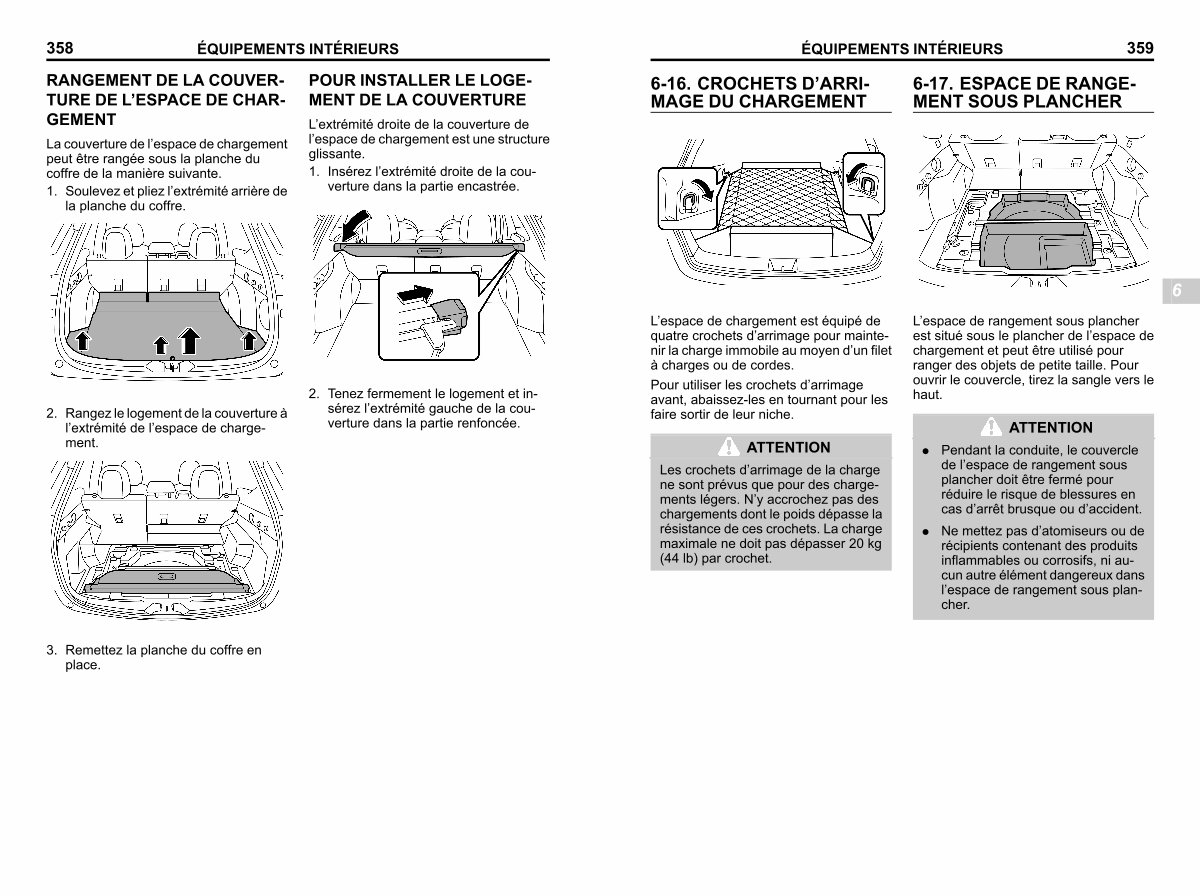 358 ÉQUIPEMENTS INTÉRIEURS

RANGEMENT DE LA COUVERTURE DE L'ESPACE DE CHARGEMENT

La couverture de l'espace de chargement peut être rangée sous la planche du coffre de la manière suivante.

1. Soulevez et pliez l'extrémité arrière de la planche du coffre.

2. Rangez le logement de la couverture à l'extrémité de l'espace de chargement.

3. Remettez la planche du coffre en place.

POUR INSTALLER LE LOGEMENT DE LA COUVERTURE

L'extrémité droite de la couverture de l'espace de chargement est une structure glissante.

1. Insérez l'extrémité droite de la couverture dans la partie encastrée.

2. Tenez fermement le logement et insérez l'extrémité gauche de la couverture dans la partie renfoncée.

ÉQUIPEMENTS INTÉRIEURS 359

6-16. CROCHETS D'ARRIMAGE DU CHARGEMENT

L'espace de chargement est équipé de quatre crochets d'arrimage pour maintenir la charge immobile au moyen d'un filet à charges ou de cordes.

Pour utiliser les crochets d'arrimage avant, abaissez-les en tournant pour les faire sortir de leur niche.

ATTENTION

Les crochets d'arrimage de la charge ne sont prévus que pour des chargements légers. N'y accrochez pas des chargements dont le poids dépasse la résistance de ces crochets. La charge maximale ne doit pas dépasser 20 kg (44 lb) par crochet.

6-17. ESPACE DE RANGEMENT SOUS PLANCHER

L'espace de rangement sous plancher est situé sous le plancher de l'espace de chargement et peut être utilisé pour ranger des objets de petite taille. Pour ouvrir le couvercle, tirez la sangle vers le haut.

ATTENTION

● Pendant la conduite, le couvercle de l'espace de rangement sous plancher doit être fermé pour réduire le risque de blessures en cas d'arrêt brusque ou d'accident.

● Ne mettez pas d'atomiseurs ou de récipients contenant des produits inflammables ou corrosifs, ni aucun autre élément dangereux dans l'espace de rangement sous plancher.

6