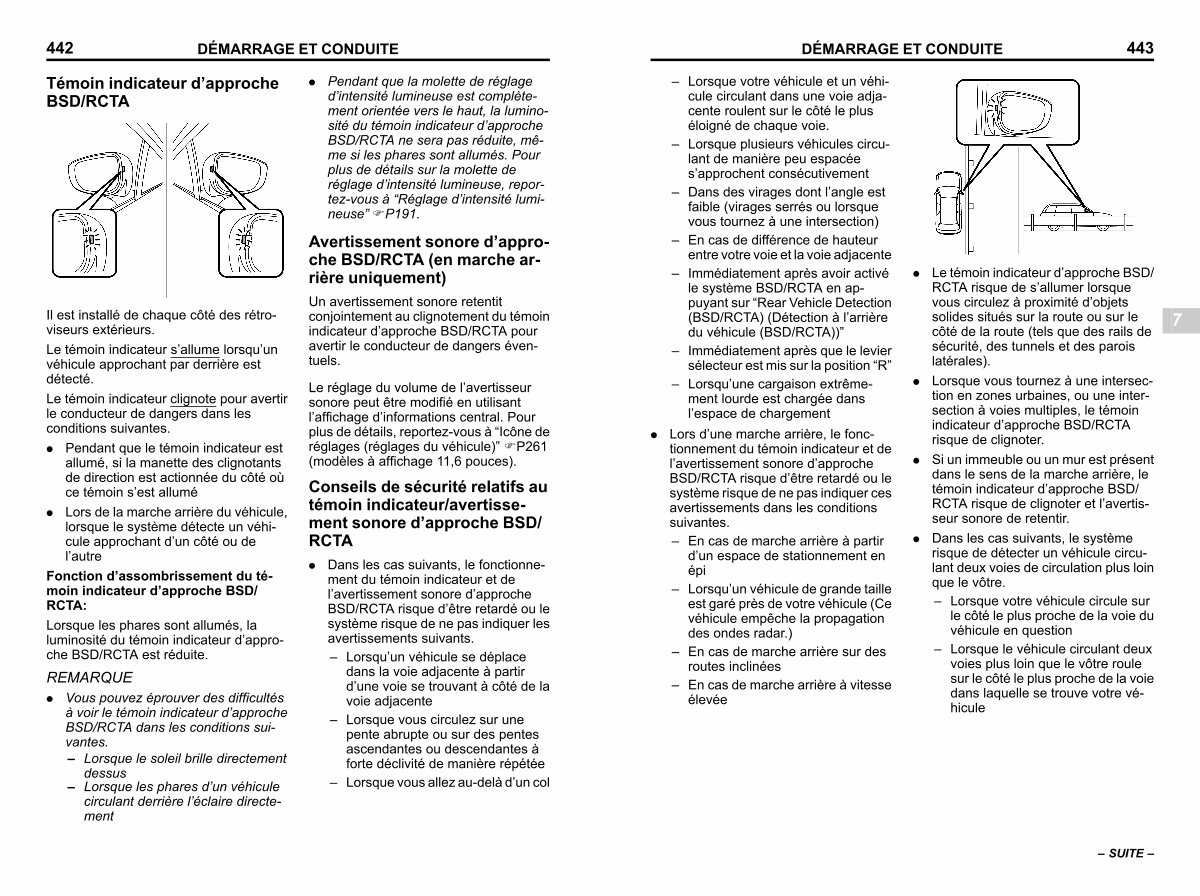 442 DÉMARRAGE ET CONDUITE

Témoin indicateur d'approche BSD/RCTA

Il est installé de chaque côté des rétroviseurs extérieurs.

Le témoin indicateur s'allume lorsqu'un véhicule approchant par derrière est détecté.

Le témoin indicateur clignote pour avertir le conducteur de dangers dans les conditions suivantes.

● Pendant que le témoin indicateur est allumé, si la manette des clignotants de direction est actionnée du côté où ce témoin s'est allumé

● Lors de la marche arrière du véhicule, lorsque le système détecte un véhicule approchant d'un côté ou de l'autre

Fonction d'assombrissement du témoin indicateur d'approche BSD/RCTA:

Lorsque les phares sont allumés, la luminosité du témoin indicateur d'approche BSD/RCTA est réduite.

REMARQUE

● Vous pouvez éprouver des difficultés à voir le témoin indicateur d'approche BSD/RCTA dans les conditions suivantes.

– Lorsque le soleil brille directement dessus

– Lorsque les phares d'un véhicule circulant derrière l'éclaire directement

● Pendant que la molette de réglage d'intensité lumineuse est complètement orientée vers le haut, la luminosité du témoin indicateur d'approche BSD/RCTA ne sera pas réduite, même si les phares sont allumés. Pour plus de détails sur la molette de réglage d'intensité lumineuse, reportez-vous à "Réglage d'intensité lumineuse" ☞P191.

Avertissement sonore d'approche BSD/RCTA (en marche arrière uniquement)

Un avertissement sonore retentit conjointement au clignotement du témoin indicateur d'approche BSD/RCTA pour avertir le conducteur de dangers éventuels.

Le réglage du volume de l'avertisseur sonore peut être modifié en utilisant l'affichage d'informations central. Pour plus de détails, reportez-vous à "Icône de réglages (réglages du véhicule)" ☞P261 (modèles à affichage 11,6 pouces).

Conseils de sécurité relatifs au témoin indicateur/avertissement sonore d'approche BSD/RCTA

● Dans les cas suivants, le fonctionnement du témoin indicateur et de l'avertissement sonore d'approche BSD/RCTA risque d'être retardé ou le système risque de ne pas indiquer les avertissements suivants.

– Lorsqu'un véhicule se déplace dans la voie adjacente à partir d'une voie se trouvant à côté de la voie adjacente

– Lorsque vous circulez sur une pente abrupte ou sur des pentes ascendantes ou descendantes à forte déclivité de manière répétée

– Lorsque vous allez au-delà d'un col

DÉMARRAGE ET CONDUITE 443

– Lorsque votre véhicule et un véhicule circulant dans une voie adjacente roulent sur le côté le plus éloigné de chaque voie.

– Lorsque plusieurs véhicules circulant de manière peu espacée s'approchent consécutivement

– Dans des virages dont l'angle est faible (virages serrés ou lorsque vous tournez à une intersection)

– En cas de différence de hauteur entre votre voie et la voie adjacente

– Immédiatement après avoir activé le système BSD/RCTA en appuyant sur "Rear Vehicle Detection (BSD/RCTA) (Détection à l'arrière du véhicule (BSD/RCTA))"

– Immédiatement après que le levier sélecteur est mis sur la position "R"

– Lorsqu'une cargaison extrêmement lourde est chargée dans l'espace de chargement

● Lors d'une marche arrière, le fonctionnement du témoin indicateur et de l'avertissement sonore d'approche BSD/RCTA risque d'être retardé ou le système risque de ne pas indiquer ces avertissements dans les conditions suivantes.

– En cas de marche arrière à partir d'un espace de stationnement en épi

– Lorsqu'un véhicule de grande taille est garé près de votre véhicule (Ce véhicule empêche la propagation des ondes radar.)

– En cas de marche arrière sur des routes inclinées

– En cas de marche arrière à vitesse élevée

● Le témoin indicateur d'approche BSD/RCTA risque de s'allumer lorsque vous circulez à proximité d'objets solides situés sur la route ou sur le côté de la route (tels que des rails de sécurité, des tunnels et des parois latérales).

● Lorsque vous tournez à une intersection en zones urbaines, ou une intersection à voies multiples, le témoin indicateur d'approche BSD/RCTA risque de clignoter.

● Si un immeuble ou un mur est présent dans le sens de la marche arrière, le témoin indicateur d'approche BSD/RCTA risque de clignoter et l'avertisseur sonore de retentir.

● Dans les cas suivants, le système risque de détecter un véhicule circulant deux voies de circulation plus loin que le vôtre.

– Lorsque votre véhicule circule sur le côté le plus proche de la voie du véhicule en question

– Lorsque le véhicule circulant deux voies plus loin que le vôtre roule sur le côté le plus proche de la voie dans laquelle se trouve votre véhicule

7

– SUITE –