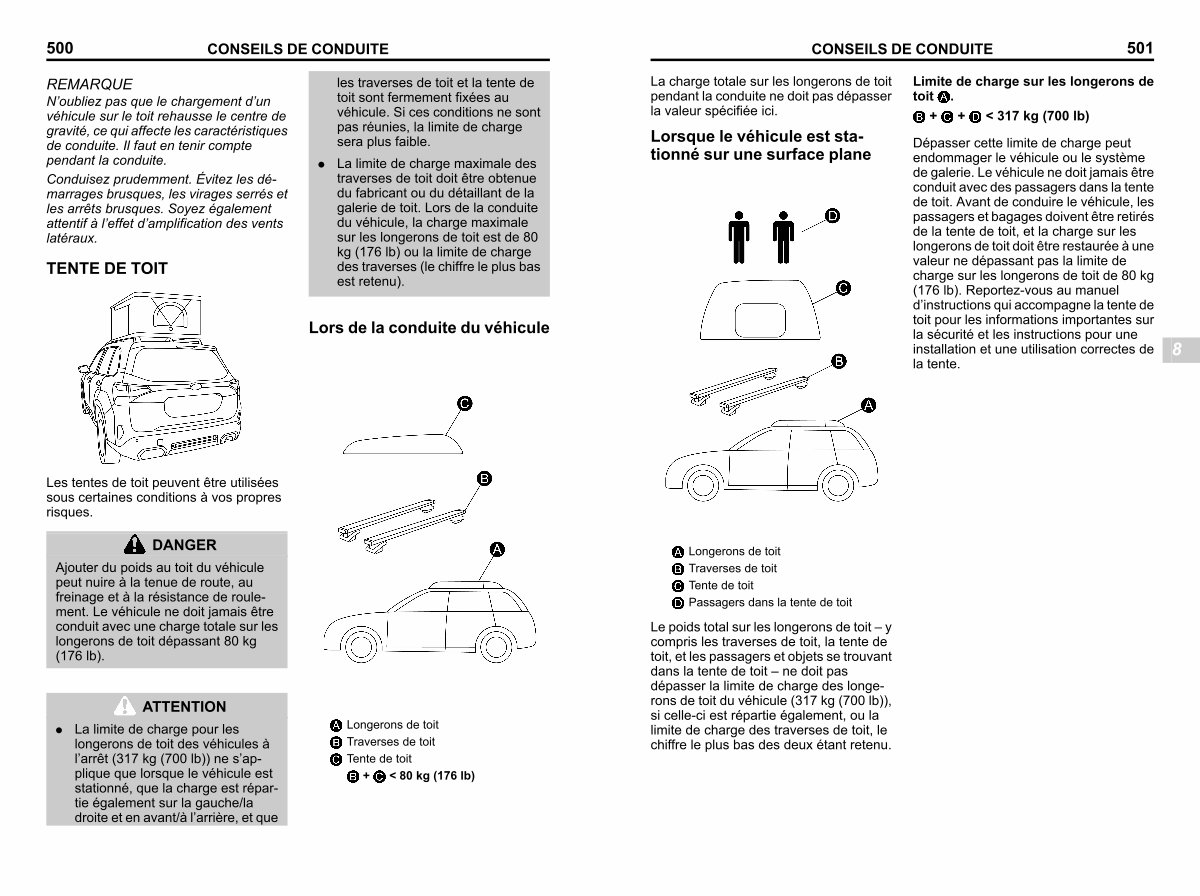 500 CONSEILS DE CONDUITE

REMARQUE
N'oubliez pas que le chargement d'un véhicule sur le toit rehausse le centre de gravité, ce qui affecte les caractéristiques de conduite. Il faut en tenir compte pendant la conduite.

Conduisez prudemment. Évitez les démarrages brusques, les virages serrés et les arrêts brusques. Soyez également attentif à l'effet d'amplification des vents latéraux.

TENTE DE TOIT

Les tentes de toit peuvent être utilisées sous certaines conditions à vos propres risques.

DANGER
Ajouter du poids au toit du véhicule peut nuire à la tenue de route, au freinage et à la résistance de roulement. Le véhicule ne doit jamais être conduit avec une charge totale sur les longerons de toit dépassant 80 kg (176 lb).

ATTENTION
● La limite de charge pour les longerons de toit des véhicules à l'arrêt (317 kg (700 lb)) ne s'applique que lorsque le véhicule est stationné, que la charge est répartie également sur la gauche/la droite et en avant/à l'arrière, et que les traverses de toit et la tente de toit sont fermement fixées au véhicule. Si ces conditions ne sont pas réunies, la limite de charge sera plus faible.
● La limite de charge maximale des traverses de toit doit être obtenue du fabricant ou du détaillant de la galerie de toit. Lors de la conduite du véhicule, la charge maximale sur les longerons de toit est de 80 kg (176 lb) ou la limite de charge des traverses (le chiffre le plus bas est retenu).

Lors de la conduite du véhicule

C
B
A

A Longerons de toit
B Traverses de toit
C Tente de toit
B + C < 80 kg (176 lb)

CONSEILS DE CONDUITE 501

La charge totale sur les longerons de toit pendant la conduite ne doit pas dépasser la valeur spécifiée ici.

Lorsque le véhicule est stationné sur une surface plane

D
C
B
A

A Longerons de toit
B Traverses de toit
C Tente de toit
D Passagers dans la tente de toit

Le poids total sur les longerons de toit – y compris les traverses de toit, la tente de toit, et les passagers et objets se trouvant dans la tente de toit – ne doit pas dépasser la limite de charge des longerons de toit du véhicule (317 kg (700 lb)), si celle-ci est répartie également, ou la limite de charge des traverses de toit, le chiffre le plus bas des deux étant retenu.

Limite de charge sur les longerons de toit A.
B + C + D < 317 kg (700 lb)

Dépasser cette limite de charge peut endommager le véhicule ou le système de galerie. Le véhicule ne doit jamais être conduit avec des passagers dans la tente de toit. Avant de conduire le véhicule, les passagers et bagages doivent être retirés de la tente de toit, et la charge sur les longerons de toit doit être restaurée à une valeur ne dépassant pas la limite de charge sur les longerons de toit de 80 kg (176 lb). Reportez-vous au manuel d'instructions qui accompagne la tente de toit pour les informations importantes sur la sécurité et les instructions pour une installation et une utilisation correctes de la tente.

8