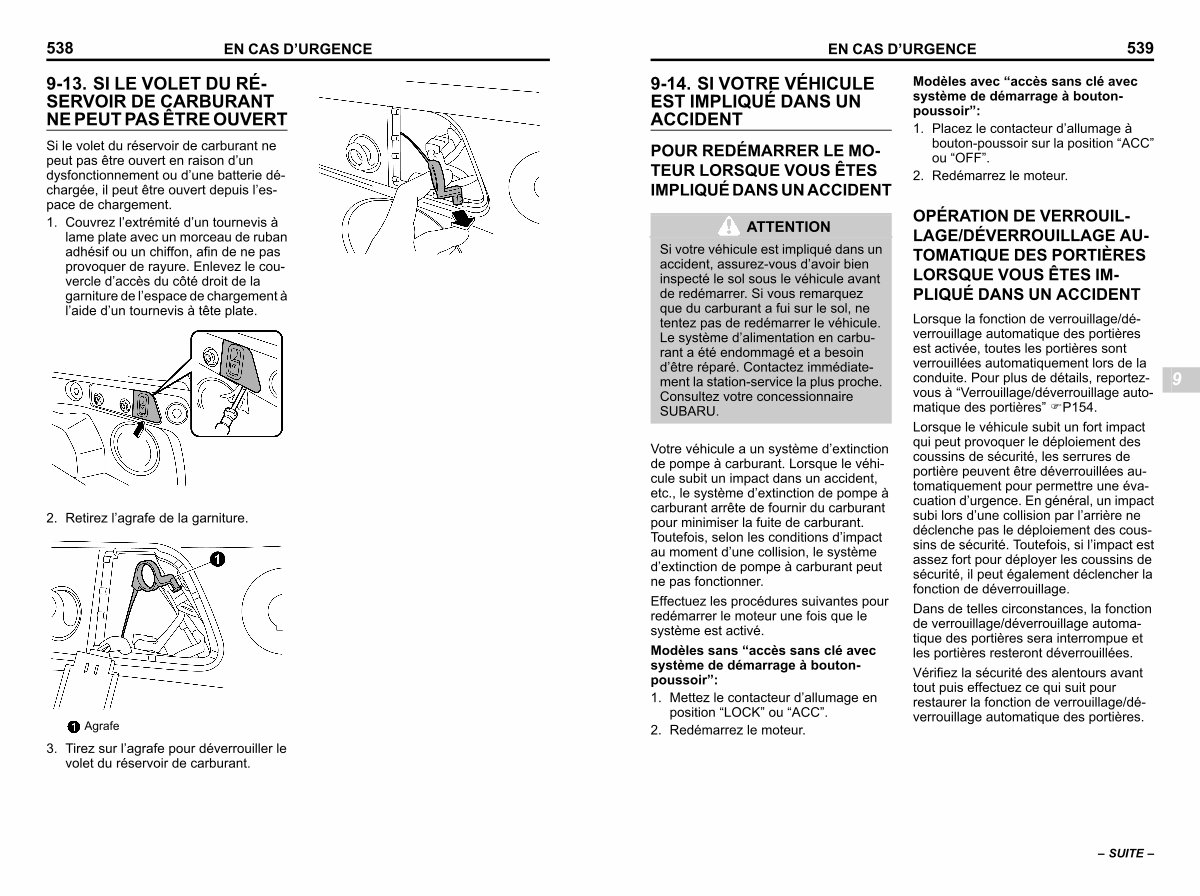 538 EN CAS D'URGENCE

9-13. SI LE VOLET DU RÉSERVOIR DE CARBURANT NE PEUT PAS ÊTRE OUVERT

Si le volet du réservoir de carburant ne peut pas être ouvert en raison d'un dysfonctionnement ou d'une batterie déchargée, il peut être ouvert depuis l'espace de chargement.

1. Couvrez l'extrémité d'un tournevis à lame plate avec un morceau de ruban adhésif ou un chiffon, afin de ne pas provoquer de rayure. Enlevez le couvercle d'accès du côté droit de la garniture de l'espace de chargement à l'aide d'un tournevis à tête plate.

2. Retirez l'agrafe de la garniture.

1

1 Agrafe

3. Tirez sur l'agrafe pour déverrouiller le volet du réservoir de carburant.

EN CAS D'URGENCE 539

9-14. SI VOTRE VÉHICULE EST IMPLIQUÉ DANS UN ACCIDENT

POUR REDÉMARRER LE MOTEUR LORSQUE VOUS ÊTES IMPLIQUÉ DANS UN ACCIDENT

ATTENTION

Si votre véhicule est impliqué dans un accident, assurez-vous d'avoir bien inspecté le sol sous le véhicule avant de redémarrer. Si vous remarquez que du carburant a fui sur le sol, ne tentez pas de redémarrer le véhicule. Le système d'alimentation en carburant a été endommagé et a besoin d'être réparé. Contactez immédiatement la station-service la plus proche. Consultez votre concessionnaire SUBARU.

Votre véhicule a un système d'extinction de pompe à carburant. Lorsque le véhicule subit un impact dans un accident, etc., le système d'extinction de pompe à carburant arrête de fournir du carburant pour minimiser la fuite de carburant. Toutefois, selon les conditions d'impact au moment d'une collision, le système d'extinction de pompe à carburant peut ne pas fonctionner.

Effectuez les procédures suivantes pour redémarrer le moteur une fois que le système est activé.

Modèles sans "accès sans clé avec système de démarrage à bouton-poussoir":

1. Mettez le contacteur d'allumage en position "LOCK" ou "ACC".
2. Redémarrez le moteur.

Modèles avec "accès sans clé avec système de démarrage à bouton-poussoir":

1. Placez le contacteur d'allumage à bouton-poussoir sur la position "ACC" ou "OFF".
2. Redémarrez le moteur.

OPÉRATION DE VERROUILLAGE/DÉVERROUILLAGE AUTOMATIQUE DES PORTIÈRES LORSQUE VOUS ÊTES IMPLIQUÉ DANS UN ACCIDENT

Lorsque la fonction de verrouillage/déverrouillage automatique des portières est activée, toutes les portières sont verrouillées automatiquement lors de la conduite. Pour plus de détails, reportez-vous à "Verrouillage/déverrouillage automatique des portières" ☞P154.

Lorsque le véhicule subit un fort impact qui peut provoquer le déploiement des coussins de sécurité, les serrures de portière peuvent être déverrouillées automatiquement pour permettre une évacuation d'urgence. En général, un impact subi lors d'une collision par l'arrière ne déclenche pas le déploiement des coussins de sécurité. Toutefois, si l'impact est assez fort pour déployer les coussins de sécurité, il peut également déclencher la fonction de déverrouillage.

Dans de telles circonstances, la fonction de verrouillage/déverrouillage automatique des portières sera interrompue et les portières resteront déverrouillées.

Vérifiez la sécurité des alentours avant tout puis effectuez ce qui suit pour restaurer la fonction de verrouillage/déverrouillage automatique des portières.

9

– SUITE –