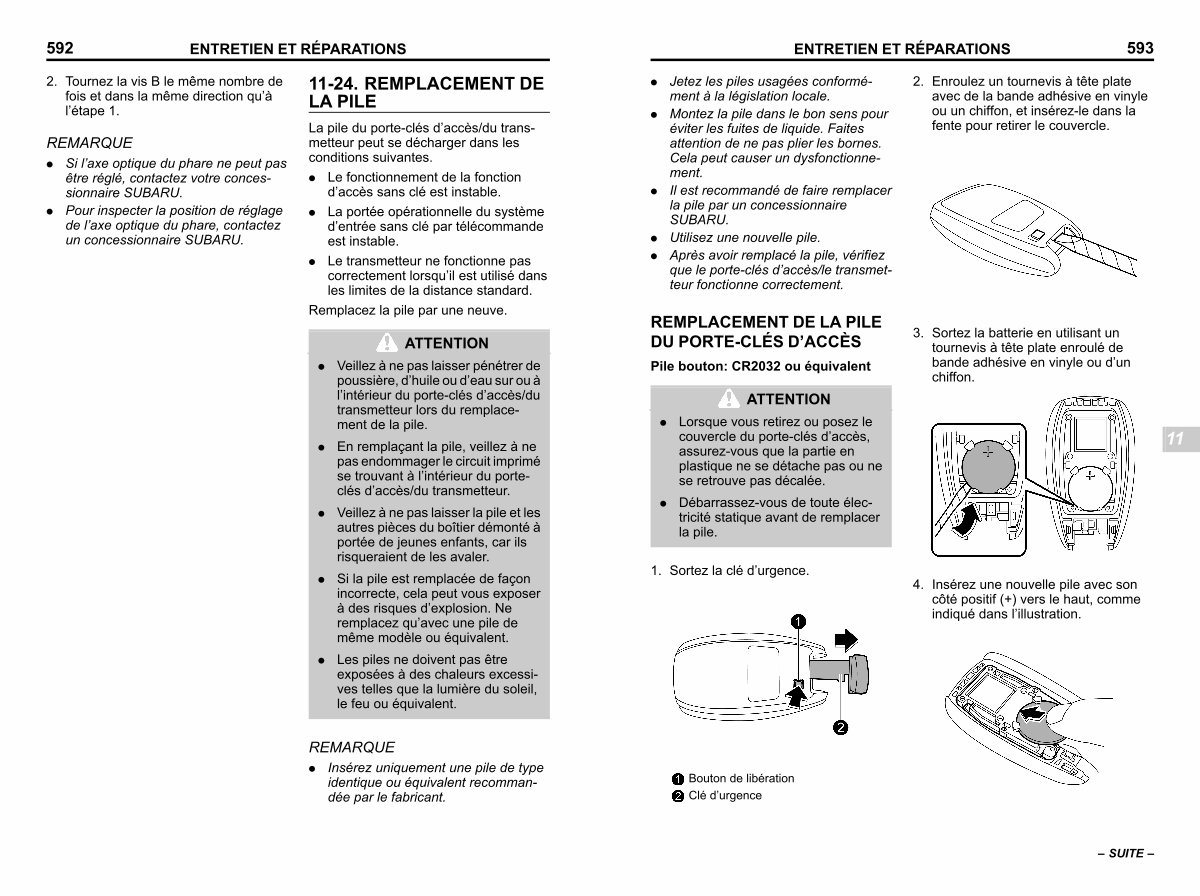 592 ENTRETIEN ET RÉPARATIONS

2. Tournez la vis B le même nombre de fois et dans la même direction qu'à l'étape 1.

REMARQUE

● Si l'axe optique du phare ne peut pas être réglé, contactez votre concessionnaire SUBARU.

● Pour inspecter la position de réglage de l'axe optique du phare, contactez un concessionnaire SUBARU.

11-24. REMPLACEMENT DE LA PILE

La pile du porte-clés d'accès/du transmetteur peut se décharger dans les conditions suivantes.

● Le fonctionnement de la fonction d'accès sans clé est instable.

● La portée opérationnelle du système d'entrée sans clé par télécommande est instable.

● Le transmetteur ne fonctionne pas correctement lorsqu'il est utilisé dans les limites de la distance standard.

Remplacez la pile par une neuve.

ATTENTION

● Veillez à ne pas laisser pénétrer de poussière, d'huile ou d'eau sur ou à l'intérieur du porte-clés d'accès/du transmetteur lors du remplacement de la pile.

● En remplaçant la pile, veillez à ne pas endommager le circuit imprimé se trouvant à l'intérieur du porte-clés d'accès/du transmetteur.

● Veillez à ne pas laisser la pile et les autres pièces du boîtier démonté à portée de jeunes enfants, car ils risqueraient de les avaler.

● Si la pile est remplacée de façon incorrecte, cela peut vous exposer à des risques d'explosion. Ne remplacez qu'avec une pile de même modèle ou équivalent.

● Les piles ne doivent pas être exposées à des chaleurs excessives telles que la lumière du soleil, le feu ou équivalent.

REMARQUE

● Insérez uniquement une pile de type identique ou équivalent recommandée par le fabricant.

ENTRETIEN ET RÉPARATIONS 593

● Jetez les piles usagées conformément à la législation locale.

● Montez la pile dans le bon sens pour éviter les fuites de liquide. Faites attention de ne pas plier les bornes. Cela peut causer un dysfonctionnement.

● Il est recommandé de faire remplacer la pile par un concessionnaire SUBARU.

● Utilisez une nouvelle pile.

● Après avoir remplacé la pile, vérifiez que le porte-clés d'accès/le transmetteur fonctionne correctement.

REMPLACEMENT DE LA PILE DU PORTE-CLÉS D'ACCÈS

Pile bouton: CR2032 ou équivalent

ATTENTION

● Lorsque vous retirez ou posez le couvercle du porte-clés d'accès, assurez-vous que la partie en plastique ne se détache pas ou ne se retrouve pas décalée.

● Débarrassez-vous de toute électricité statique avant de remplacer la pile.

1. Sortez la clé d'urgence.

1
2

1 Bouton de libération
2 Clé d'urgence

2. Enroulez un tournevis à tête plate avec de la bande adhésive en vinyle ou un chiffon, et insérez-le dans la fente pour retirer le couvercle.

3. Sortez la batterie en utilisant un tournevis à tête plate enroulé de bande adhésive en vinyle ou d'un chiffon.

11

4. Insérez une nouvelle pile avec son côté positif (+) vers le haut, comme indiqué dans l'illustration.

– SUITE –