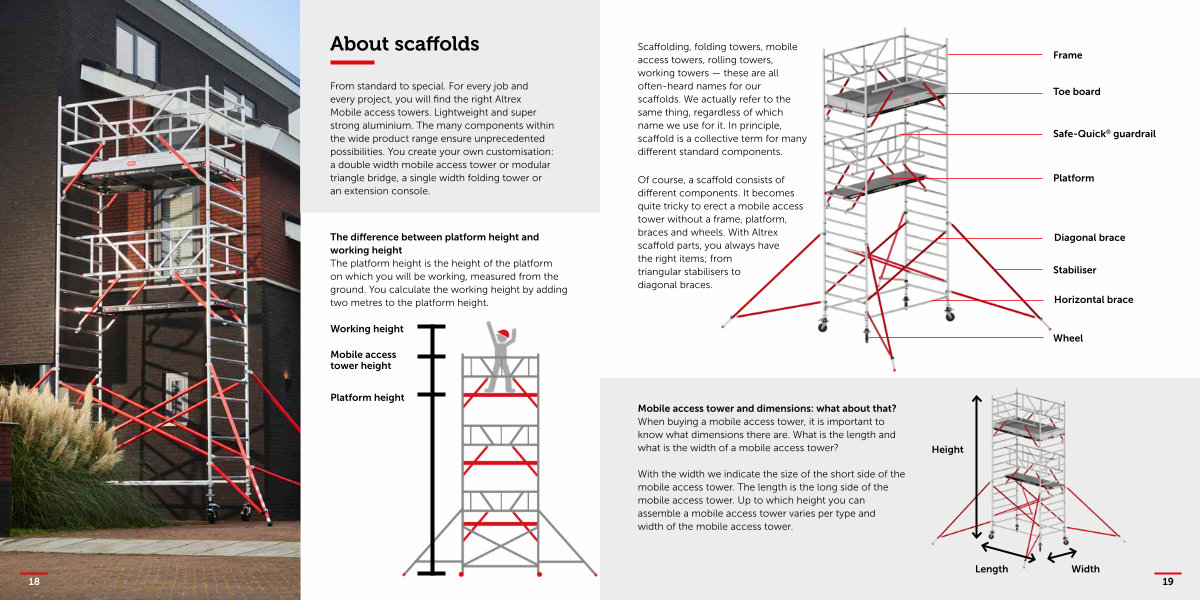 About scaffolds

From standard to special. For every job and every project, you will find the right Altrex Mobile access towers. Lightweight and super strong aluminium. The many components within the wide product range ensure unprecedented possibilities. You create your own customisation: a double width mobile access tower or modular triangle bridge, a single width folding tower or an extension console.

The difference between platform height and working height
The platform height is the height of the platform on which you will be working, measured from the ground. You calculate the working height by adding two metres to the platform height.

Working height
Mobile access tower height
Platform height

18

Scaffolding, folding towers, mobile access towers, rolling towers, working towers — these are all often-heard names for our scaffolds. We actually refer to the same thing, regardless of which name we use for it. In principle, scaffold is a collective term for many different standard components.

Of course, a scaffold consists of different components. It becomes quite tricky to erect a mobile access tower without a frame, platform, braces and wheels. With Altrex scaffold parts, you always have the right items; from triangular stabilisers to diagonal braces.

Frame
Toe board
Safe-Quick® guardrail
Platform
Diagonal brace
Stabiliser
Horizontal brace
Wheel

Mobile access tower and dimensions: what about that?
When buying a mobile access tower, it is important to know what dimensions there are. What is the length and what is the width of a mobile access tower?

With the width we indicate the size of the short side of the mobile access tower. The length is the long side of the mobile access tower. Up to which height you can assemble a mobile access tower varies per type and width of the mobile access tower.

Height
Length
Width

19