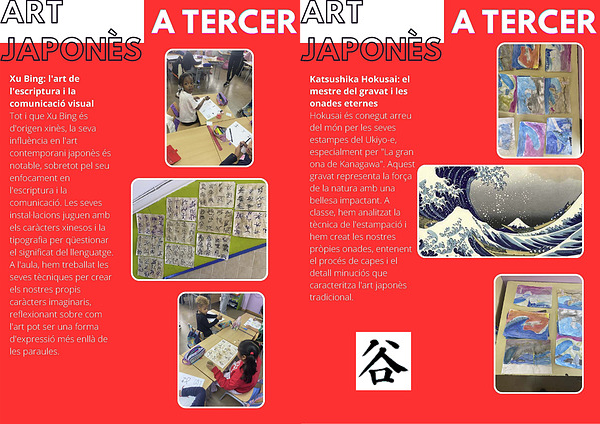 ART JAPONÈS

A TERCER

Xu Bing: l'art de l'escriptura i la comunicació visual
Tot i que Xu Bing és d'origen xinès, la seva influència en l'art contemporani japonès és notable, sobretot pel seu enfocament en l'escriptura i la comunicació. Les seves instal·lacions juguen amb els caràcters xinesos i la tipografia per qüestionar el significat del llenguatge. A l'aula, hem treballat les seves tècniques per crear els nostres propis caràcters imaginaris, reflexionant sobre com l'art pot ser una forma d'expressió més enllà de les paraules.

ART JAPONÈS

A TERCER

Katsushika Hokusai: el mestre del gravat i les onades eternes
Hokusai és conegut arreu del món per les seves estampes del Ukiyo-e, especialment per "La gran ona de Kanagawa". Aquest gravat representa la força de la natura amb una bellesa impactant. A classe, hem analitzat la tècnica de l'estampació i hem creat les nostres pròpies onades, entenent el procés de capes i el detall minuciós que caracteritza l'art japonès tradicional.

谷