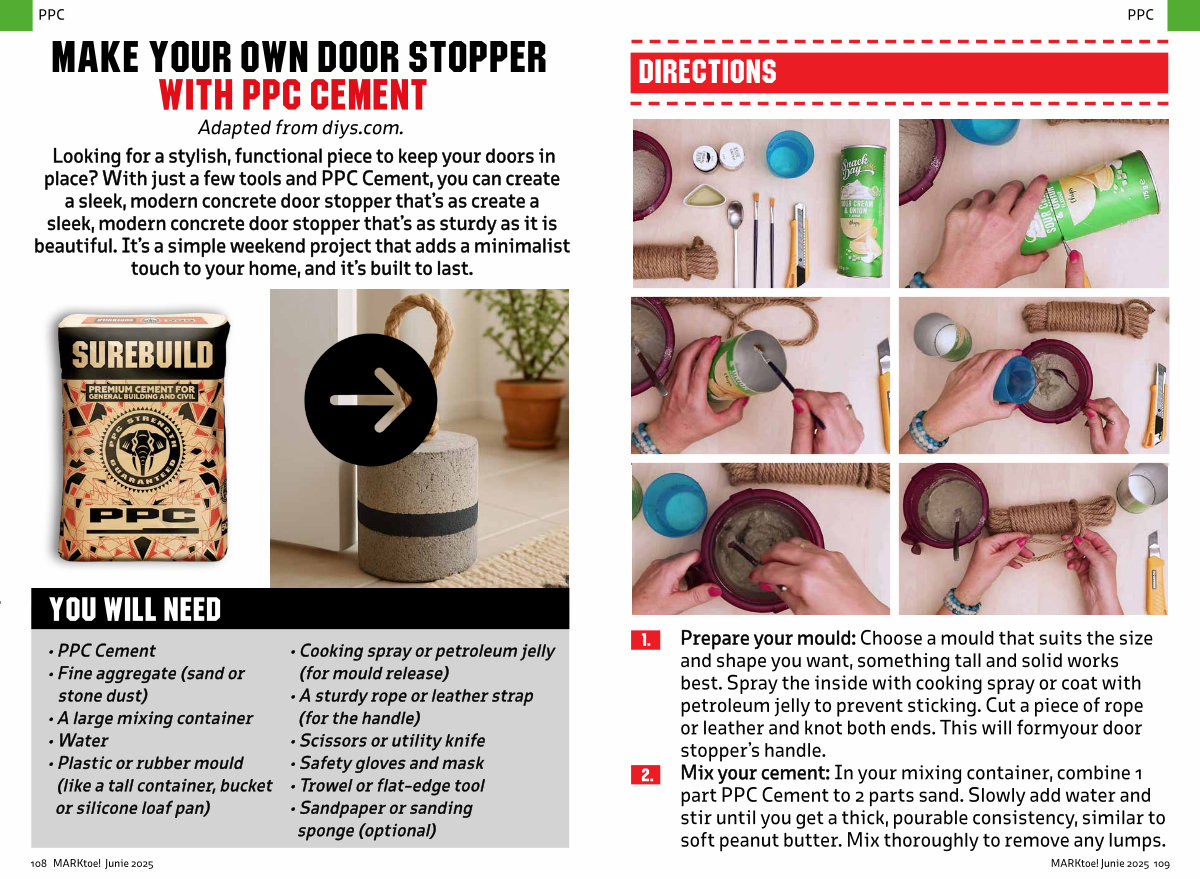 PPC

MAKE YOUR OWN DOOR STOPPER WITH PPC CEMENT

Adapted from diys.com.

Looking for a stylish, functional piece to keep your doors in place? With just a few tools and PPC Cement, you can create a sleek, modern concrete door stopper that's as create a sleek, modern concrete door stopper that's as sturdy as it is beautiful. It's a simple weekend project that adds a minimalist touch to your home, and it's built to last.

SUREBUILD
PREMIUM CEMENT FOR GENERAL BUILDING AND CIVIL
PPC STRENGTH GUARANTEED
PPC

YOU WILL NEED

• PPC Cement
• Fine aggregate (sand or stone dust)
• A large mixing container
• Water
• Plastic or rubber mould (like a tall container, bucket or silicone loaf pan)
• Cooking spray or petroleum jelly (for mould release)
• A sturdy rope or leather strap (for the handle)
• Scissors or utility knife
• Safety gloves and mask
• Trowel or flat-edge tool
• Sandpaper or sanding sponge (optional)

108 MARKtoe! Junie 2025

PPC

DIRECTIONS

Snack Day
SOUR CREAM & ONION

1. Prepare your mould: Choose a mould that suits the size and shape you want, something tall and solid works best. Spray the inside with cooking spray or coat with petroleum jelly to prevent sticking. Cut a piece of rope or leather and knot both ends. This will formyour door stopper's handle.

2. Mix your cement: In your mixing container, combine 1 part PPC Cement to 2 parts sand. Slowly add water and stir until you get a thick, pourable consistency, similar to soft peanut butter. Mix thoroughly to remove any lumps.

MARKtoe! Junie 2025 109