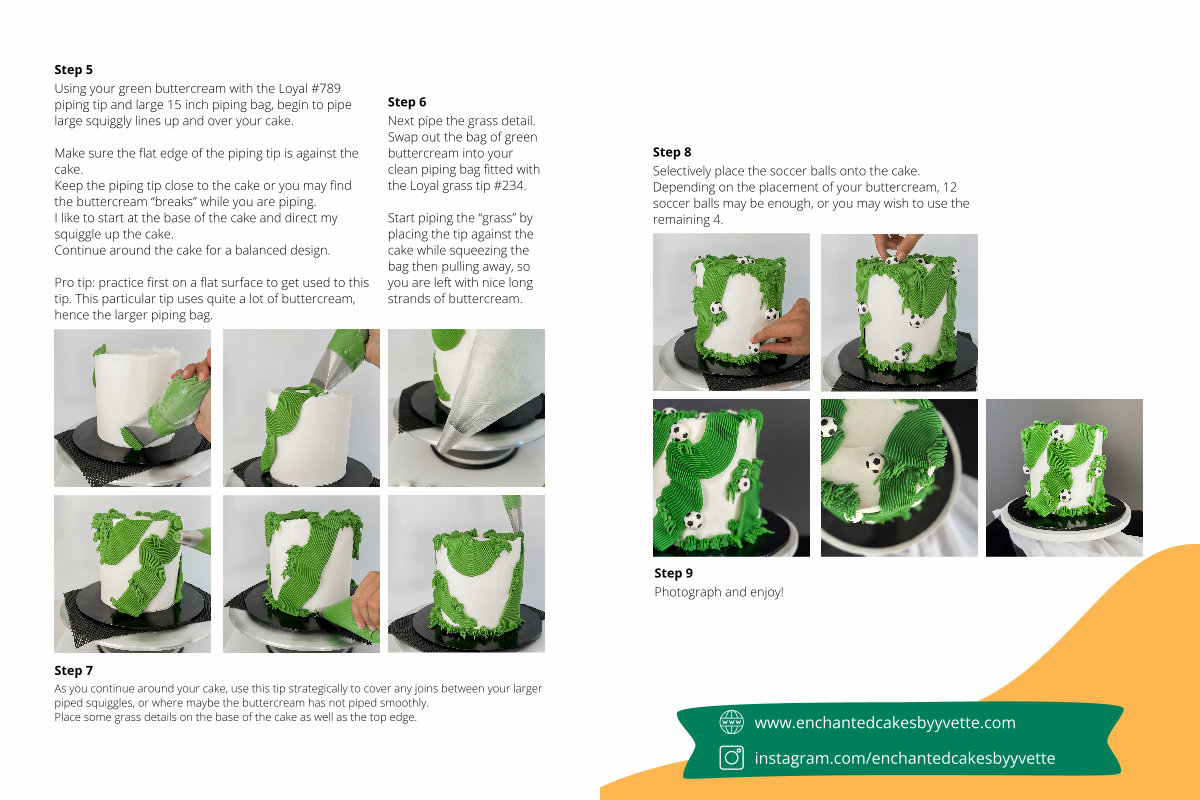 **Step 5**
Using your green buttercream with the Loyal #789 piping tip and large 15 inch piping bag, begin to pipe large squiggly lines up and over your cake.

Make sure the flat edge of the piping tip is against the cake.
Keep the piping tip close to the cake or you may find the buttercream "breaks" while you are piping.
I like to start at the base of the cake and direct my squiggle up the cake.
Continue around the cake for a balanced design.

Pro tip: practice first on a flat surface to get used to this tip. This particular tip uses quite a lot of buttercream, hence the larger piping bag.

**Step 6**
Next pipe the grass detail. Swap out the bag of green buttercream into your clean piping bag fitted with the Loyal grass tip #234.

Start piping the "grass" by placing the tip against the cake while squeezing the bag then pulling away, so you are left with nice long strands of buttercream.

**Step 7**
As you continue around your cake, use this tip strategically to cover any joins between your larger piped squiggles, or where maybe the buttercream has not piped smoothly.
Place some grass details on the base of the cake as well as the top edge.

**Step 8**
Selectively place the soccer balls onto the cake. Depending on the placement of your buttercream, 12 soccer balls may be enough, or you may wish to use the remaining 4.

**Step 9**
Photograph and enjoy!

www.enchantedcakesbyyvette.com
instagram.com/enchantedcakesbyyvette