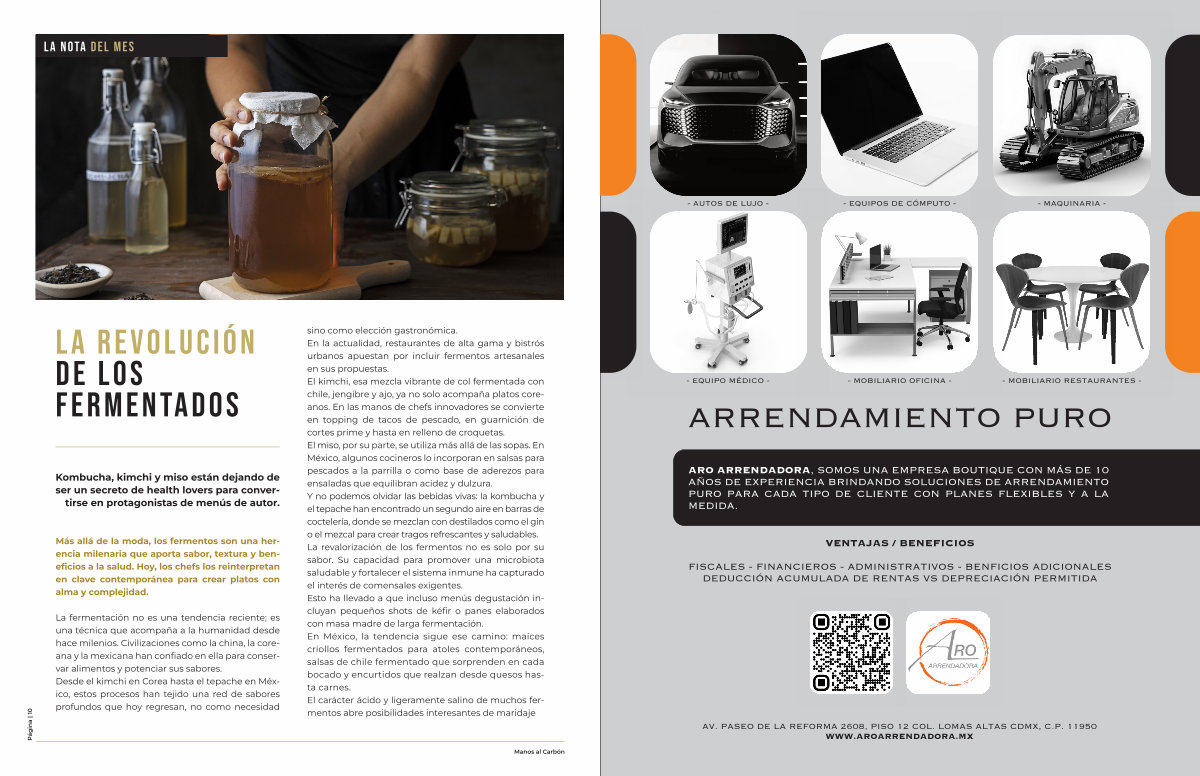 LA NOTA DEL MES

LA REVOLUCIÓN DE LOS FERMENTADOS

Kombucha, kimchi y miso están dejando de ser un secreto de health lovers para convertirse en protagonistas de menús de autor.

Más allá de la moda, los fermentos son una herencia milenaria que aporta sabor, textura y beneficios a la salud. Hoy, los chefs los reinterpretan en clave contemporánea para crear platos con alma y complejidad.

La fermentación no es una tendencia reciente; es una técnica que acompaña a la humanidad desde hace milenios. Civilizaciones como la china, la coreana y la mexicana han confiado en ella para conservar alimentos y potenciar sus sabores.
Desde el kimchi en Corea hasta el tepache en México, estos procesos han tejido una red de sabores profundos que hoy regresan, no como necesidad sino como elección gastronómica.
En la actualidad, restaurantes de alta gama y bistrós urbanos apuestan por incluir fermentos artesanales en sus propuestas.
El kimchi, esa mezcla vibrante de col fermentada con chile, jengibre y ajo, ya no solo acompaña platos coreanos. En las manos de chefs innovadores se convierte en topping de tacos de pescado, en guarnición de cortes prime y hasta en relleno de croquetas.
El miso, por su parte, se utiliza más allá de las sopas. En México, algunos cocineros lo incorporan en salsas para pescados a la parrilla o como base de aderezos para ensaladas que equilibran acidez y dulzura.
Y no podemos olvidar las bebidas vivas: la kombucha y el tepache han encontrado un segundo aire en barras de coctelería, donde se mezclan con destilados como el gin o el mezcal para crear tragos refrescantes y saludables.
La revalorización de los fermentos no es solo por su sabor. Su capacidad para promover una microbiota saludable y fortalecer el sistema inmune ha capturado el interés de comensales exigentes.
Esto ha llevado a que incluso menús degustación incluyan pequeños shots de kéfir o panes elaborados con masa madre de larga fermentación.
En México, la tendencia sigue ese camino: maíces criollos fermentados para atoles contemporáneos, salsas de chile fermentado que sorprenden en cada bocado y encurtidos que realzan desde quesos hasta carnes.
El carácter ácido y ligeramente salino de muchos fermentos abre posibilidades interesantes de maridaje

Página | 10

Manos al Carbón

- AUTOS DE LUJO - - EQUIPOS DE CÓMPUTO - - MAQUINARIA -
- EQUIPO MÉDICO - - MOBILIARIO OFICINA - - MOBILIARIO RESTAURANTES -

ARRENDAMIENTO PURO

ARO ARRENDADORA, SOMOS UNA EMPRESA BOUTIQUE CON MÁS DE 10 AÑOS DE EXPERIENCIA BRINDANDO SOLUCIONES DE ARRENDAMIENTO PURO PARA CADA TIPO DE CLIENTE CON PLANES FLEXIBLES Y A LA MEDIDA.

VENTAJAS / BENEFICIOS

FISCALES - FINANCIEROS - ADMINISTRATIVOS - BENFICIOS ADICIONALES
DEDUCCIÓN ACUMULADA DE RENTAS VS DEPRECIACIÓN PERMITIDA

ARO
ARRENDADORA

AV. PASEO DE LA REFORMA 2608, PISO 12 COL. LOMAS ALTAS CDMX, C.P. 11950
WWW.AROARRENDADORA.MX