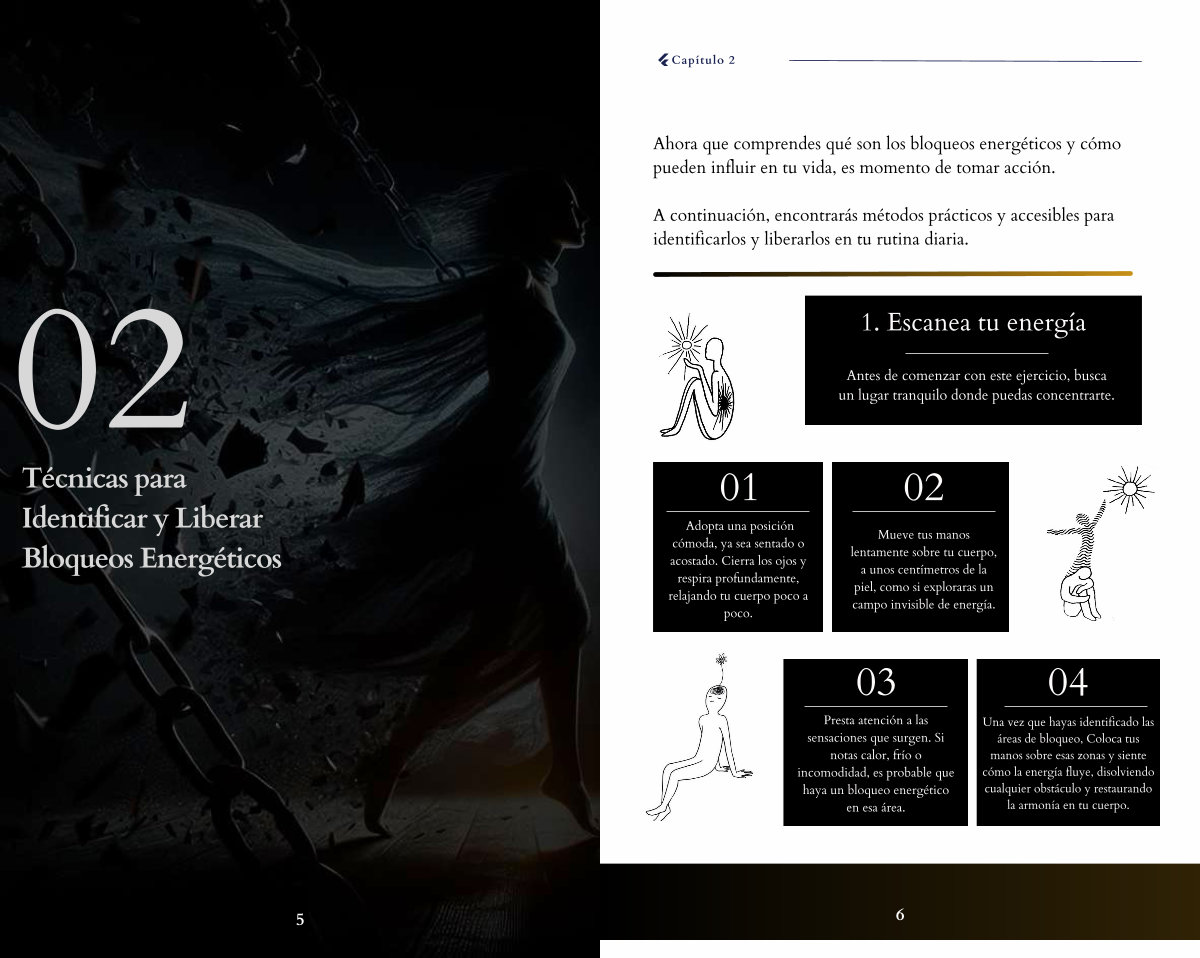 02

Técnicas para Identificar y Liberar Bloqueos Energéticos

5

Capítulo 2

Ahora que comprendes qué son los bloqueos energéticos y cómo pueden influir en tu vida, es momento de tomar acción.

A continuación, encontrarás métodos prácticos y accesibles para identificarlos y liberarlos en tu rutina diaria.

1. Escanea tu energía

Antes de comenzar con este ejercicio, busca un lugar tranquilo donde puedas concentrarte.

01

Adopta una posición cómoda, ya sea sentado o acostado. Cierra los ojos y respira profundamente, relajando tu cuerpo poco a poco.

02

Mueve tus manos lentamente sobre tu cuerpo, a unos centímetros de la piel, como si exploraras un campo invisible de energía.

03

Presta atención a las sensaciones que surgen. Si notas calor, frío o incomodidad, es probable que haya un bloqueo energético en esa área.

04

Una vez que hayas identificado las áreas de bloqueo, Coloca tus manos sobre esas zonas y siente cómo la energía fluye, disolviendo cualquier obstáculo y restaurando la armonía en tu cuerpo.

6