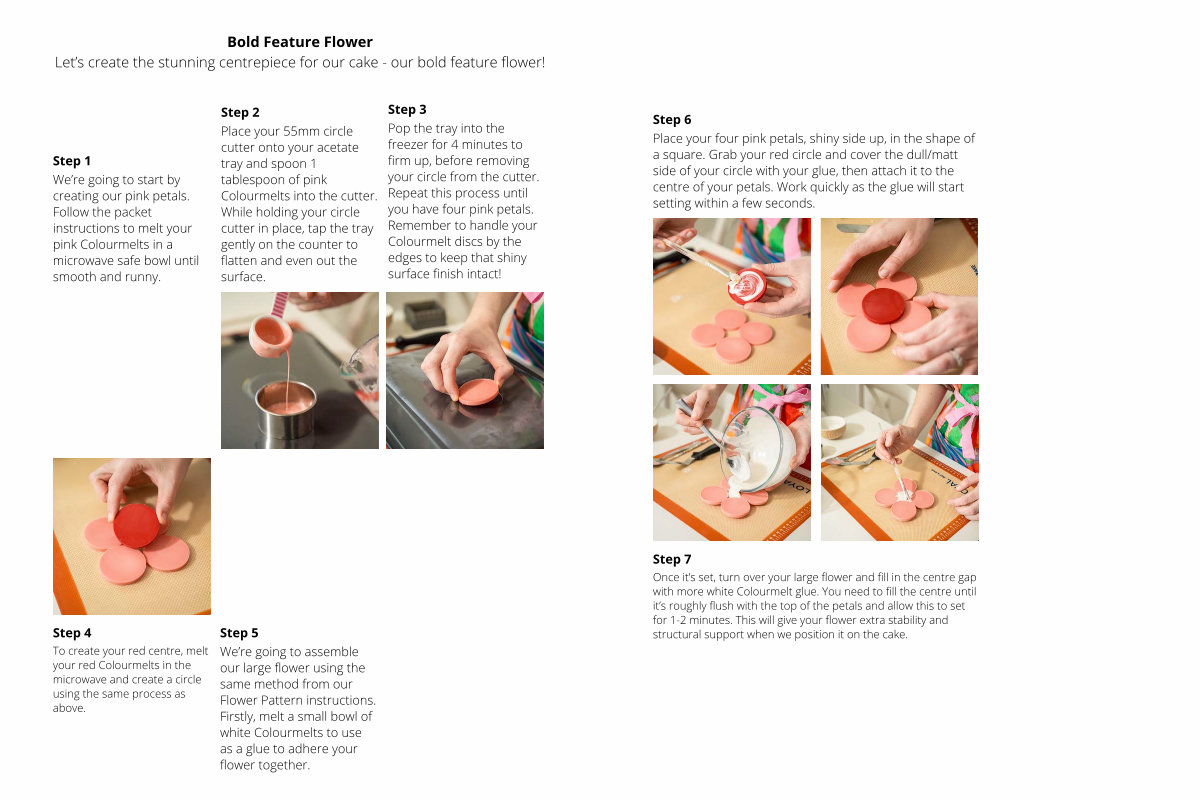 **Bold Feature Flower**
Let's create the stunning centrepiece for our cake - our bold feature flower!

**Step 1**
We're going to start by creating our pink petals. Follow the packet instructions to melt your pink Colourmelts in a microwave safe bowl until smooth and runny.

**Step 2**
Place your 55mm circle cutter onto your acetate tray and spoon 1 tablespoon of pink Colourmelts into the cutter. While holding your circle cutter in place, tap the tray gently on the counter to flatten and even out the surface.

**Step 3**
Pop the tray into the freezer for 4 minutes to firm up, before removing your circle from the cutter. Repeat this process until you have four pink petals. Remember to handle your Colourmelt discs by the edges to keep that shiny surface finish intact!

**Step 4**
To create your red centre, melt your red Colourmelts in the microwave and create a circle using the same process as above.

**Step 5**
We're going to assemble our large flower using the same method from our Flower Pattern instructions. Firstly, melt a small bowl of white Colourmelts to use as a glue to adhere your flower together.

**Step 6**
Place your four pink petals, shiny side up, in the shape of a square. Grab your red circle and cover the dull/matt side of your circle with your glue, then attach it to the centre of your petals. Work quickly as the glue will start setting within a few seconds.

**Step 7**
Once it's set, turn over your large flower and fill in the centre gap with more white Colourmelt glue. You need to fill the centre until it's roughly flush with the top of the petals and allow this to set for 1-2 minutes. This will give your flower extra stability and structural support when we position it on the cake.