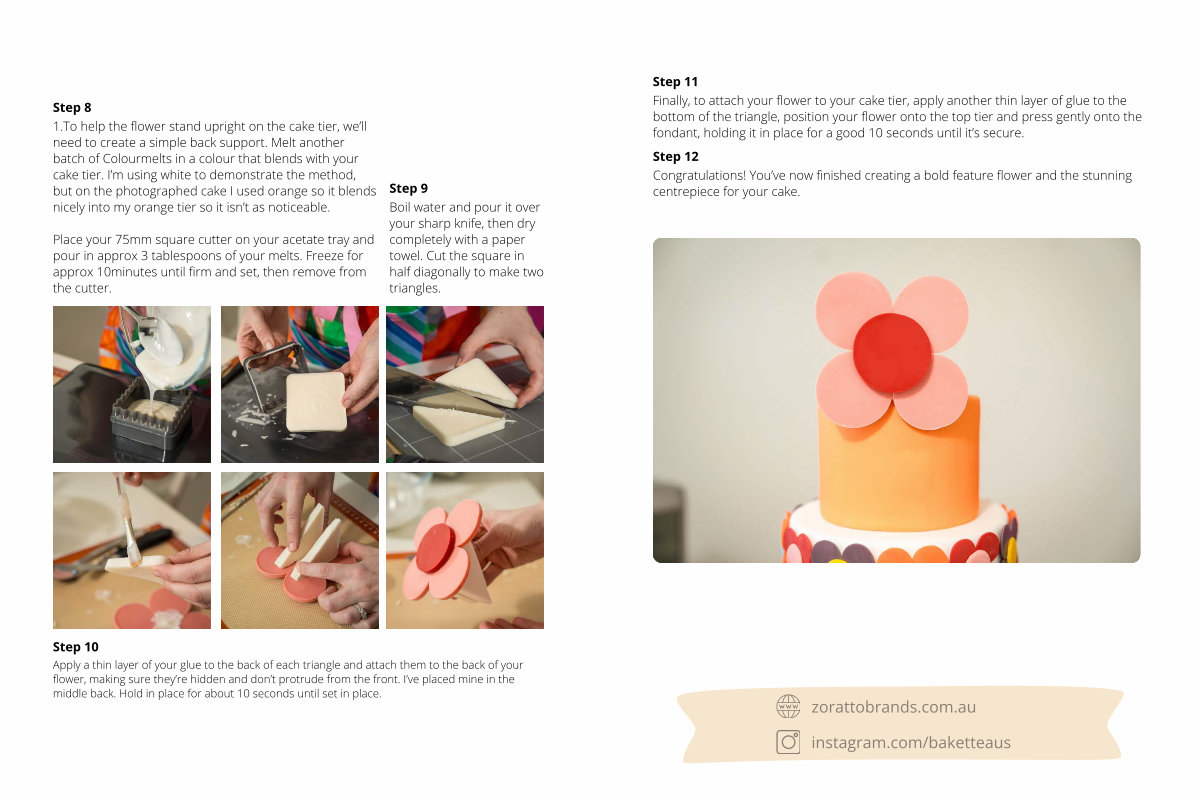 **Step 8**

1.To help the flower stand upright on the cake tier, we'll need to create a simple back support. Melt another batch of Colourmelts in a colour that blends with your cake tier. I'm using white to demonstrate the method, but on the photographed cake I used orange so it blends nicely into my orange tier so it isn't as noticeable.

Place your 75mm square cutter on your acetate tray and pour in approx 3 tablespoons of your melts. Freeze for approx 10minutes until firm and set, then remove from the cutter.

**Step 9**

Boil water and pour it over your sharp knife, then dry completely with a paper towel. Cut the square in half diagonally to make two triangles.

**Step 10**

Apply a thin layer of your glue to the back of each triangle and attach them to the back of your flower, making sure they're hidden and don't protrude from the front. I've placed mine in the middle back. Hold in place for about 10 seconds until set in place.

**Step 11**

Finally, to attach your flower to your cake tier, apply another thin layer of glue to the bottom of the triangle, position your flower onto the top tier and press gently onto the fondant, holding it in place for a good 10 seconds until it's secure.

**Step 12**

Congratulations! You've now finished creating a bold feature flower and the stunning centrepiece for your cake.

zorattobrands.com.au

instagram.com/baketteaus