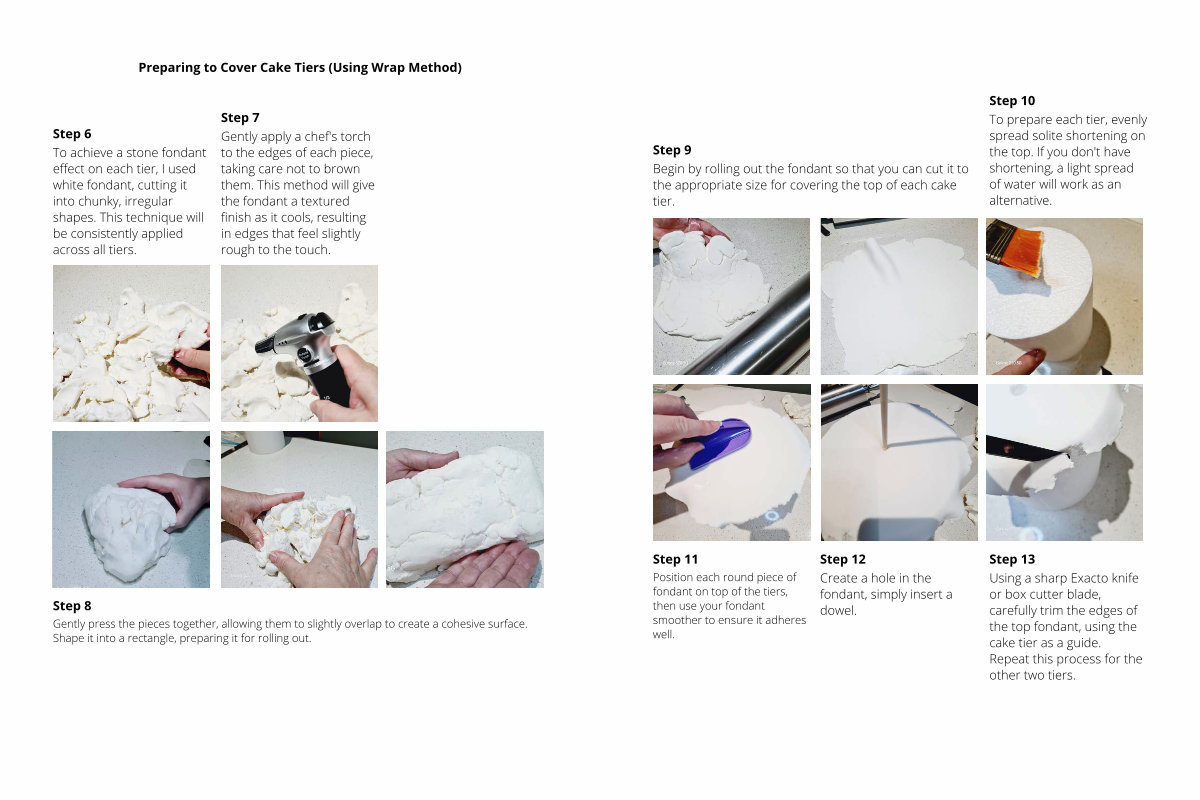 Preparing to Cover Cake Tiers (Using Wrap Method)

Step 6
To achieve a stone fondant effect on each tier, I used white fondant, cutting it into chunky, irregular shapes. This technique will be consistently applied across all tiers.

Step 7
Gently apply a chef's torch to the edges of each piece, taking care not to brown them. This method will give the fondant a textured finish as it cools, resulting in edges that feel slightly rough to the touch.

Step 8
Gently press the pieces together, allowing them to slightly overlap to create a cohesive surface. Shape it into a rectangle, preparing it for rolling out.

Step 9
Begin by rolling out the fondant so that you can cut it to the appropriate size for covering the top of each cake tier.

Step 10
To prepare each tier, evenly spread solite shortening on the top. If you don't have shortening, a light spread of water will work as an alternative.

Step 11
Position each round piece of fondant on top of the tiers, then use your fondant smoother to ensure it adheres well.

Step 12
Create a hole in the fondant, simply insert a dowel.

Step 13
Using a sharp Exacto knife or box cutter blade, carefully trim the edges of the top fondant, using the cake tier as a guide. Repeat this process for the other two tiers.