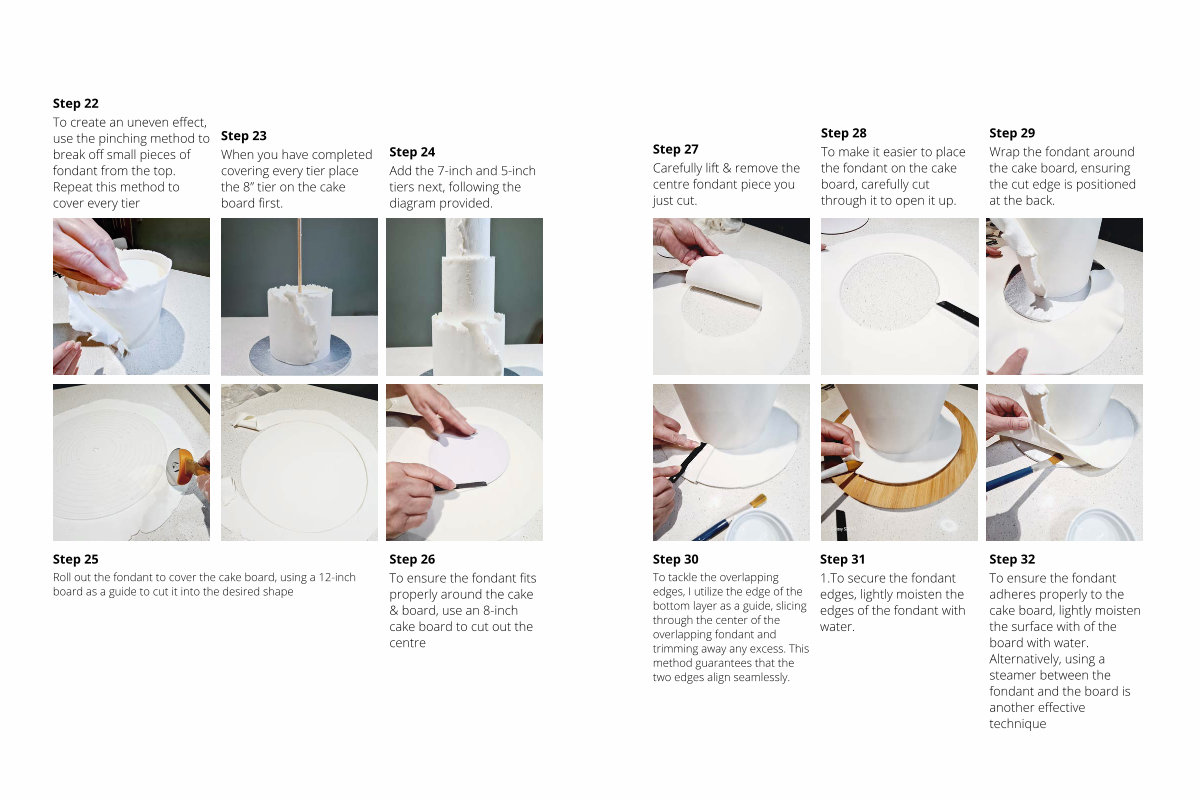 **Step 22**
To create an uneven effect, use the pinching method to break off small pieces of fondant from the top. Repeat this method to cover every tier

**Step 23**
When you have completed covering every tier place the 8" tier on the cake board first.

**Step 24**
Add the 7-inch and 5-inch tiers next, following the diagram provided.

**Step 25**
Roll out the fondant to cover the cake board, using a 12-inch board as a guide to cut it into the desired shape

**Step 26**
To ensure the fondant fits properly around the cake & board, use an 8-inch cake board to cut out the centre

**Step 27**
Carefully lift & remove the centre fondant piece you just cut.

**Step 28**
To make it easier to place the fondant on the cake board, carefully cut through it to open it up.

**Step 29**
Wrap the fondant around the cake board, ensuring the cut edge is positioned at the back.

**Step 30**
To tackle the overlapping edges, I utilize the edge of the bottom layer as a guide, slicing through the center of the overlapping fondant and trimming away any excess. This method guarantees that the two edges align seamlessly.

**Step 31**
1.To secure the fondant edges, lightly moisten the edges of the fondant with water.

**Step 32**
To ensure the fondant adheres properly to the cake board, lightly moisten the surface with of the board with water. Alternatively, using a steamer between the fondant and the board is another effective technique