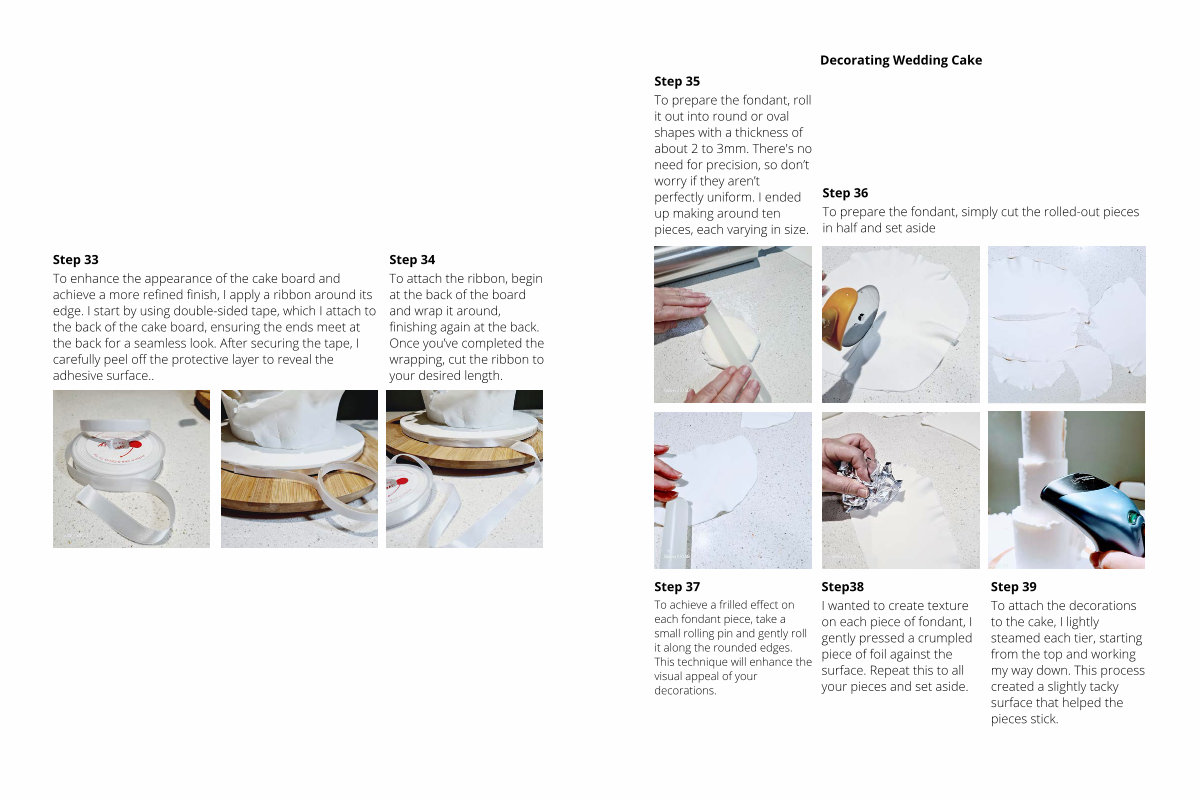 **Step 33**
To enhance the appearance of the cake board and achieve a more refined finish, I apply a ribbon around its edge. I start by using double-sided tape, which I attach to the back of the cake board, ensuring the ends meet at the back for a seamless look. After securing the tape, I carefully peel off the protective layer to reveal the adhesive surface..

**Step 34**
To attach the ribbon, begin at the back of the board and wrap it around, finishing again at the back. Once you've completed the wrapping, cut the ribbon to your desired length.

**Decorating Wedding Cake**

**Step 35**
To prepare the fondant, roll it out into round or oval shapes with a thickness of about 2 to 3mm. There's no need for precision, so don't worry if they aren't perfectly uniform. I ended up making around ten pieces, each varying in size.

**Step 36**
To prepare the fondant, simply cut the rolled-out pieces in half and set aside

**Step 37**
To achieve a frilled effect on each fondant piece, take a small rolling pin and gently roll it along the rounded edges. This technique will enhance the visual appeal of your decorations.

**Step38**
I wanted to create texture on each piece of fondant, I gently pressed a crumpled piece of foil against the surface. Repeat this to all your pieces and set aside.

**Step 39**
To attach the decorations to the cake, I lightly steamed each tier, starting from the top and working my way down. This process created a slightly tacky surface that helped the pieces stick.