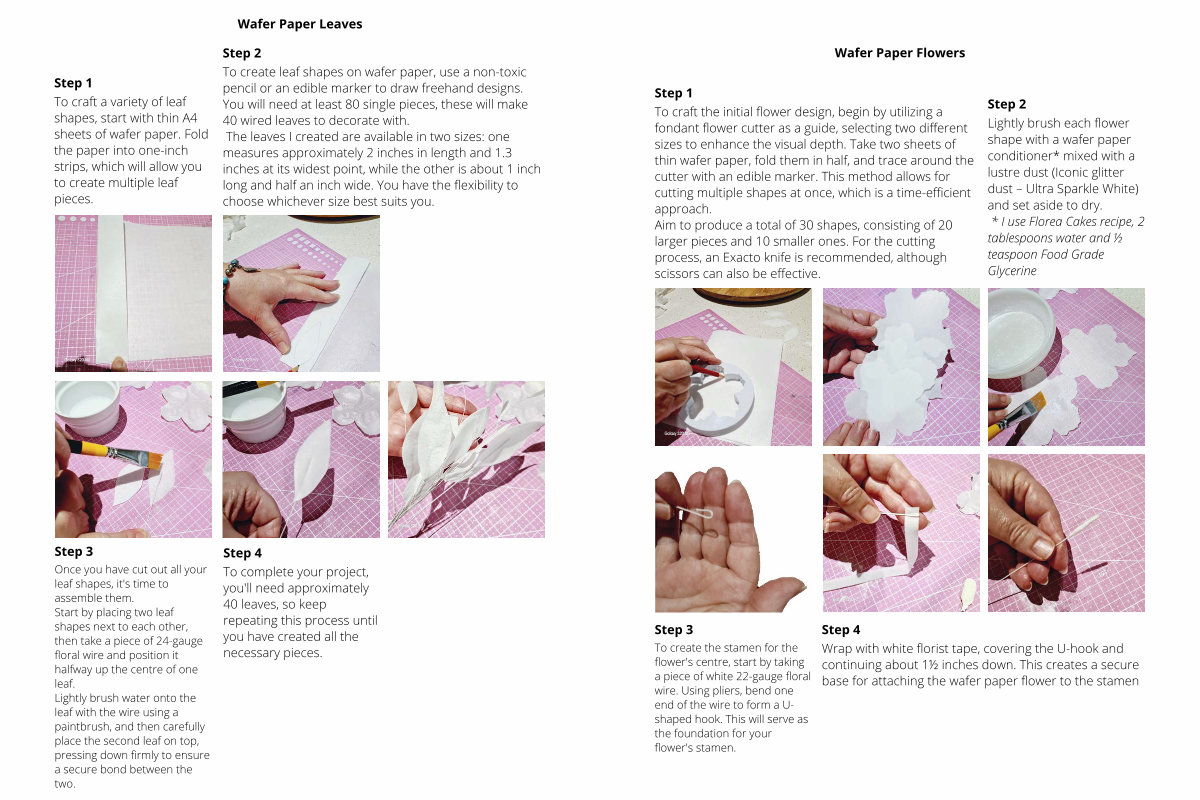 Wafer Paper Leaves

Step 1
To craft a variety of leaf shapes, start with thin A4 sheets of wafer paper. Fold the paper into one-inch strips, which will allow you to create multiple leaf pieces.

Step 2
To create leaf shapes on wafer paper, use a non-toxic pencil or an edible marker to draw freehand designs. You will need at least 80 single pieces, these will make 40 wired leaves to decorate with.
The leaves I created are available in two sizes: one measures approximately 2 inches in length and 1.3 inches at its widest point, while the other is about 1 inch long and half an inch wide. You have the flexibility to choose whichever size best suits you.

Step 3
Once you have cut out all your leaf shapes, it's time to assemble them.
Start by placing two leaf shapes next to each other, then take a piece of 24-gauge floral wire and position it halfway up the centre of one leaf.
Lightly brush water onto the leaf with the wire using a paintbrush, and then carefully place the second leaf on top, pressing down firmly to ensure a secure bond between the two.

Step 4
To complete your project, you'll need approximately 40 leaves, so keep repeating this process until you have created all the necessary pieces.

Wafer Paper Flowers

Step 1
To craft the initial flower design, begin by utilizing a fondant flower cutter as a guide, selecting two different sizes to enhance the visual depth. Take two sheets of thin wafer paper, fold them in half, and trace around the cutter with an edible marker. This method allows for cutting multiple shapes at once, which is a time-efficient approach.
Aim to produce a total of 30 shapes, consisting of 20 larger pieces and 10 smaller ones. For the cutting process, an Exacto knife is recommended, although scissors can also be effective.

Step 2
Lightly brush each flower shape with a wafer paper conditioner* mixed with a lustre dust (Iconic glitter dust – Ultra Sparkle White) and set aside to dry.
* I use Florea Cakes recipe, 2 tablespoons water and ½ teaspoon Food Grade Glycerine

Step 3
To create the stamen for the flower's centre, start by taking a piece of white 22-gauge floral wire. Using pliers, bend one end of the wire to form a U-shaped hook. This will serve as the foundation for your flower's stamen.

Step 4
Wrap with white florist tape, covering the U-hook and continuing about 1½ inches down. This creates a secure base for attaching the wafer paper flower to the stamen