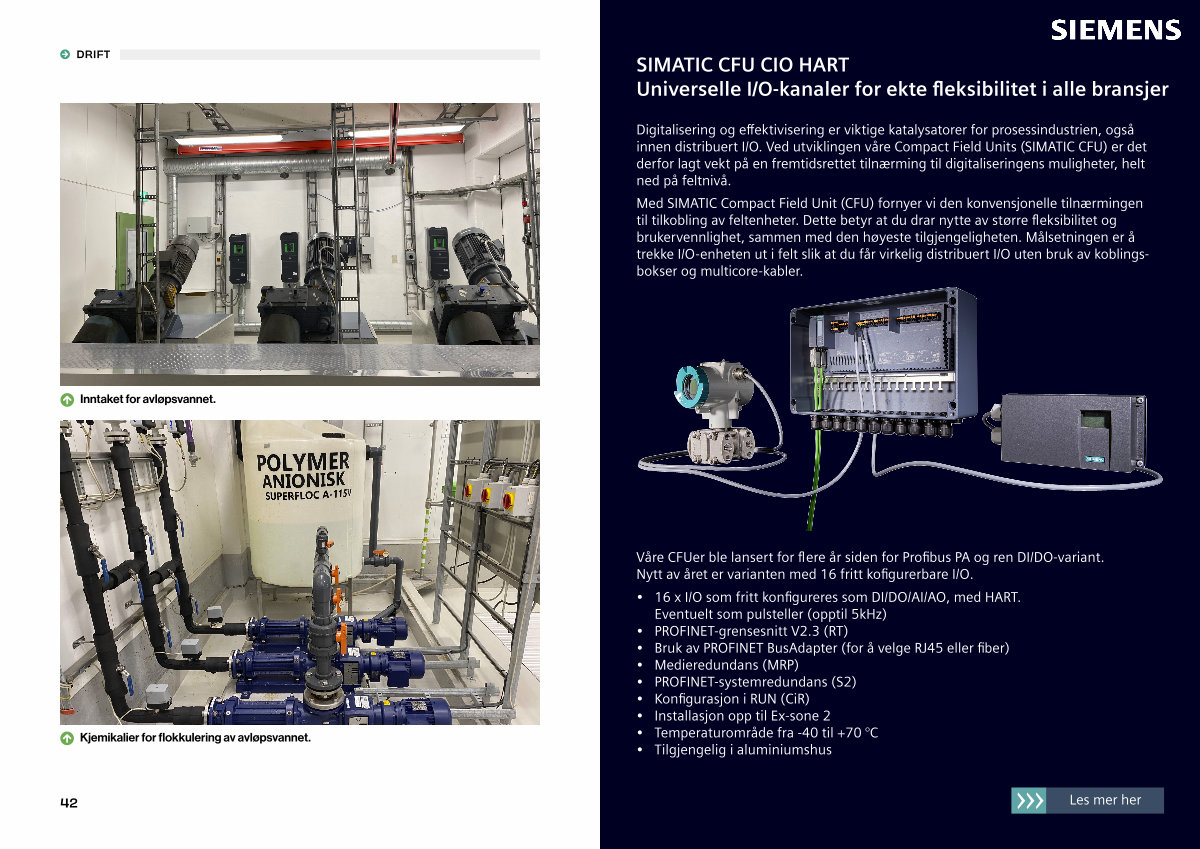 DRIFT

Inntaket for avløpsvannet.

POLYMER
ANIONISK
SUPERFLOC A-115V

Kjemikalier for flokkulering av avløpsvannet.

42

SIEMENS

SIMATIC CFU CIO HART
Universelle I/O-kanaler for ekte fleksibilitet i alle bransjer

Digitalisering og effektivisering er viktige katalysatorer for prosessindustrien, også innen distribuert I/O. Ved utviklingen våre Compact Field Units (SIMATIC CFU) er det derfor lagt vekt på en fremtidsrettet tilnærming til digitaliseringens muligheter, helt ned på feltnivå.

Med SIMATIC Compact Field Unit (CFU) fornyer vi den konvensjonelle tilnærmingen til tilkobling av feltenheter. Dette betyr at du drar nytte av større fleksibilitet og brukervennlighet, sammen med den høyeste tilgjengeligheten. Målsetningen er å trekke I/O-enheten ut i felt slik at du får virkelig distribuert I/O uten bruk av koblingsbokser og multicore-kabler.

Våre CFUer ble lansert for flere år siden for Profibus PA og ren DI/DO-variant. Nytt av året er varianten med 16 fritt kofigurerbare I/O.

• 16 x I/O som fritt konfigureres som DI/DO/AI/AO, med HART. Eventuelt som pulsteller (opptil 5kHz)
• PROFINET-grensesnitt V2.3 (RT)
• Bruk av PROFINET BusAdapter (for å velge RJ45 eller fiber)
• Medieredundans (MRP)
• PROFINET-systemredundans (S2)
• Konfigurasjon i RUN (CiR)
• Installasjon opp til Ex-sone 2
• Temperaturområde fra -40 til +70 °C
• Tilgjengelig i aluminiumshus

Les mer her