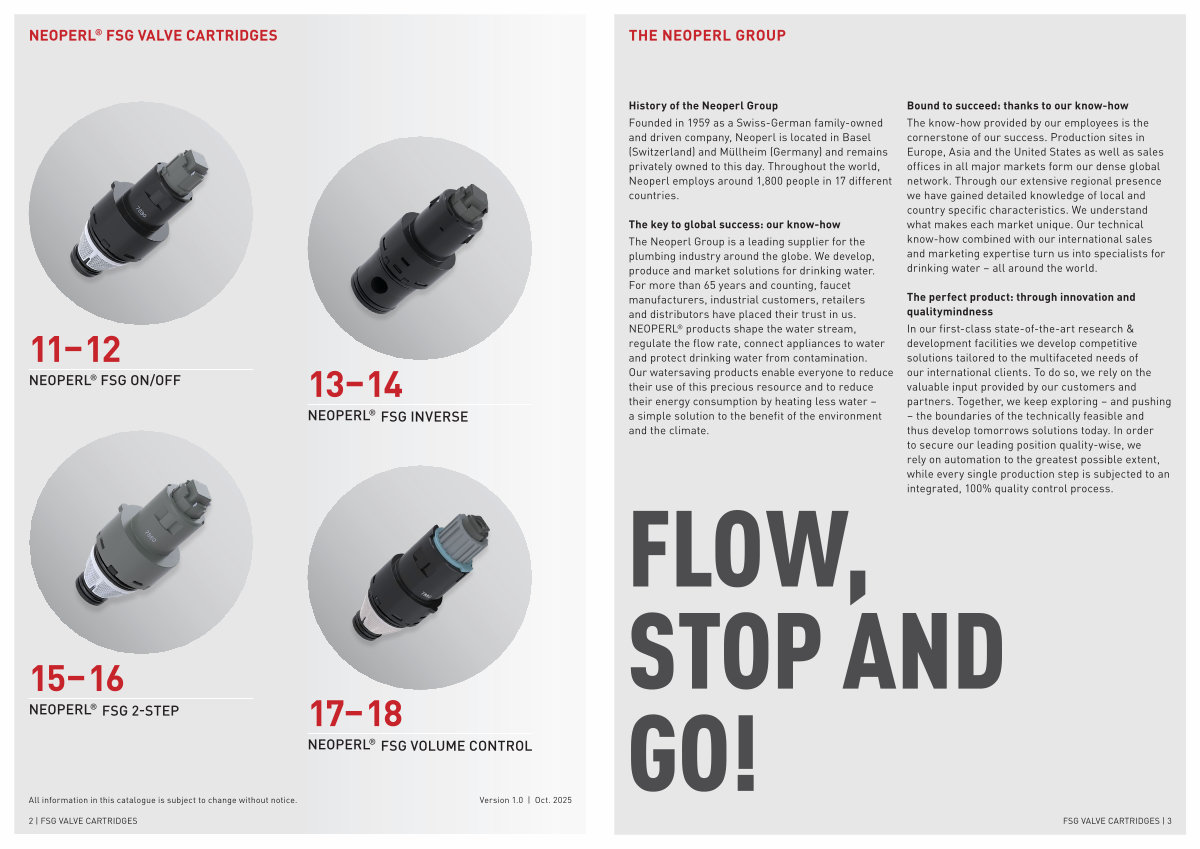 NEOPERL® FSG VALVE CARTRIDGES

11–12
NEOPERL® FSG ON/OFF

13–14
NEOPERL® FSG INVERSE

15–16
NEOPERL® FSG 2-STEP

17–18
NEOPERL® FSG VOLUME CONTROL

All information in this catalogue is subject to change without notice.

Version 1.0 | Oct. 2025

2 | FSG VALVE CARTRIDGES

THE NEOPERL GROUP

History of the Neoperl Group
Founded in 1959 as a Swiss-German family-owned and driven company, Neoperl is located in Basel (Switzerland) and Müllheim (Germany) and remains privately owned to this day. Throughout the world, Neoperl employs around 1,800 people in 17 different countries.

The key to global success: our know-how
The Neoperl Group is a leading supplier for the plumbing industry around the globe. We develop, produce and market solutions for drinking water. For more than 65 years and counting, faucet manufacturers, industrial customers, retailers and distributors have placed their trust in us. NEOPERL® products shape the water stream, regulate the flow rate, connect appliances to water and protect drinking water from contamination. Our watersaving products enable everyone to reduce their use of this precious resource and to reduce their energy consumption by heating less water – a simple solution to the benefit of the environment and the climate.

Bound to succeed: thanks to our know-how
The know-how provided by our employees is the cornerstone of our success. Production sites in Europe, Asia and the United States as well as sales offices in all major markets form our dense global network. Through our extensive regional presence we have gained detailed knowledge of local and country specific characteristics. We understand what makes each market unique. Our technical know-how combined with our international sales and marketing expertise turn us into specialists for drinking water – all around the world.

The perfect product: through innovation and qualitymindness
In our first-class state-of-the-art research & development facilities we develop competitive solutions tailored to the multifaceted needs of our international clients. To do so, we rely on the valuable input provided by our customers and partners. Together, we keep exploring – and pushing – the boundaries of the technically feasible and thus develop tomorrows solutions today. In order to secure our leading position quality-wise, we rely on automation to the greatest possible extent, while every single production step is subjected to an integrated, 100% quality control process.

FLOW, STOP AND GO!

FSG VALVE CARTRIDGES | 3