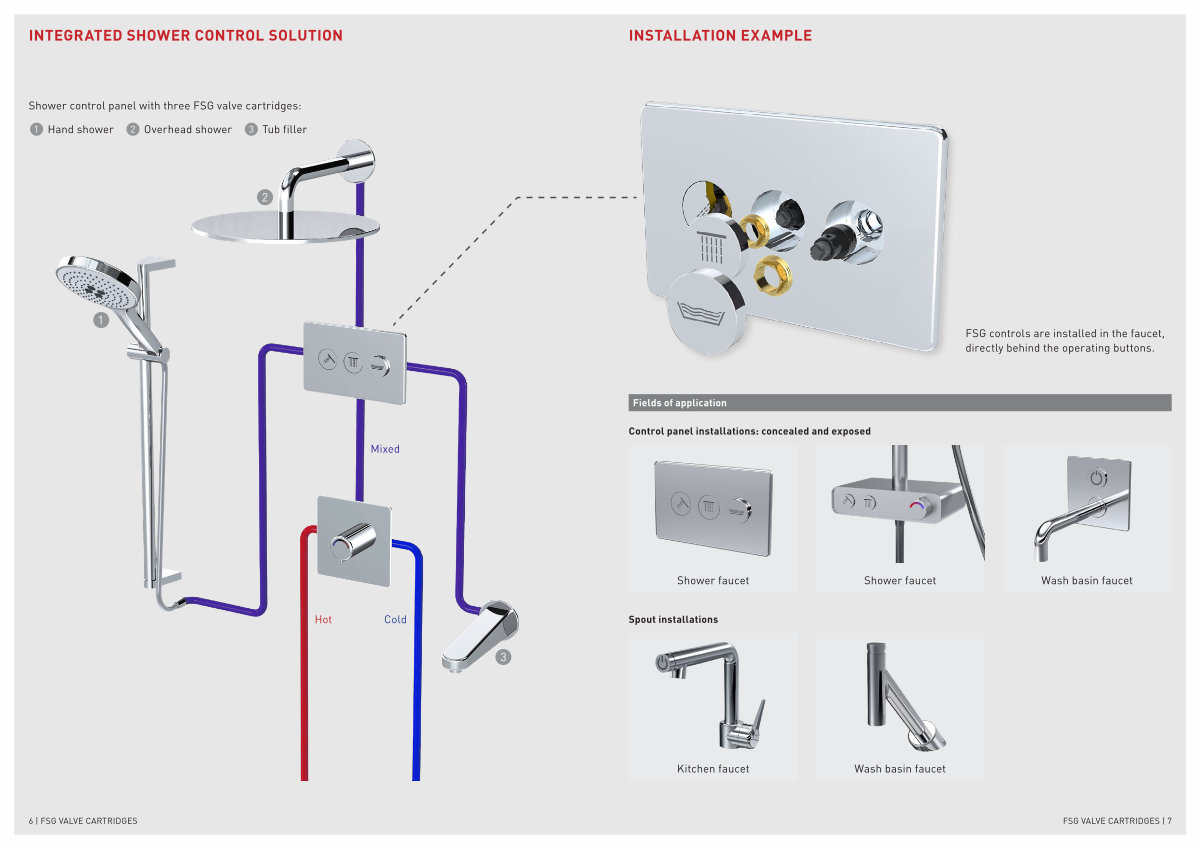 INTEGRATED SHOWER CONTROL SOLUTION

Shower control panel with three FSG valve cartridges:

1 Hand shower 2 Overhead shower 3 Tub filler

2

1

Mixed

Hot

Cold

3

6 | FSG VALVE CARTRIDGES

INSTALLATION EXAMPLE

FSG controls are installed in the faucet, directly behind the operating buttons.

Fields of application

Control panel installations: concealed and exposed

Shower faucet

Shower faucet

Wash basin faucet

Spout installations

Kitchen faucet

Wash basin faucet

FSG VALVE CARTRIDGES | 7