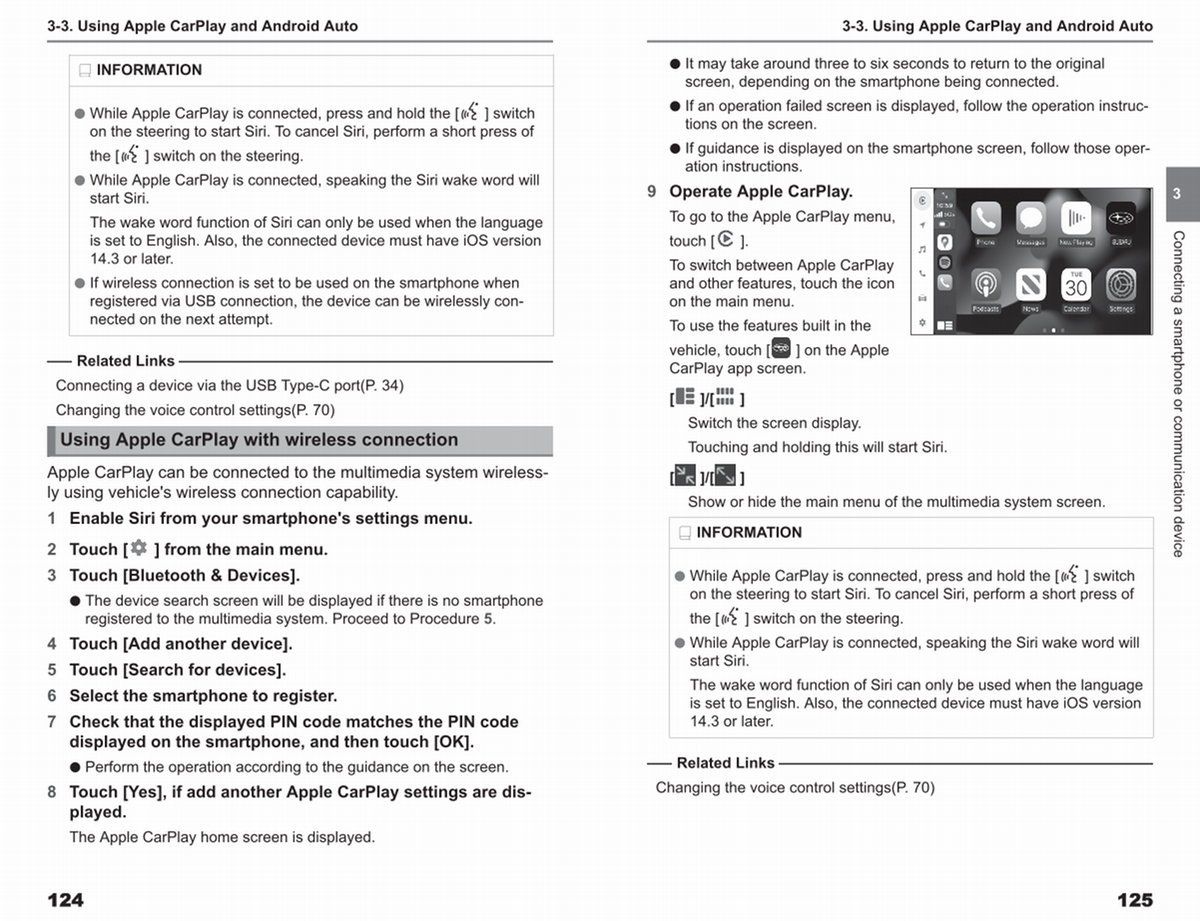 3-3. Using Apple CarPlay and Android Auto

INFORMATION

● While Apple CarPlay is connected, press and hold the [ ] switch on the steering to start Siri. To cancel Siri, perform a short press of the [ ] switch on the steering.

● While Apple CarPlay is connected, speaking the Siri wake word will start Siri.

The wake word function of Siri can only be used when the language is set to English. Also, the connected device must have iOS version 14.3 or later.

● If wireless connection is set to be used on the smartphone when registered via USB connection, the device can be wirelessly connected on the next attempt.

Related Links

Connecting a device via the USB Type-C port(P. 34)

Changing the voice control settings(P. 70)

Using Apple CarPlay with wireless connection

Apple CarPlay can be connected to the multimedia system wirelessly using vehicle's wireless connection capability.

1 Enable Siri from your smartphone's settings menu.

2 Touch [ ] from the main menu.

3 Touch [Bluetooth & Devices].

● The device search screen will be displayed if there is no smartphone registered to the multimedia system. Proceed to Procedure 5.

4 Touch [Add another device].

5 Touch [Search for devices].

6 Select the smartphone to register.

7 Check that the displayed PIN code matches the PIN code displayed on the smartphone, and then touch [OK].

● Perform the operation according to the guidance on the screen.

8 Touch [Yes], if add another Apple CarPlay settings are displayed.

The Apple CarPlay home screen is displayed.

124

3-3. Using Apple CarPlay and Android Auto

● It may take around three to six seconds to return to the original screen, depending on the smartphone being connected.

● If an operation failed screen is displayed, follow the operation instructions on the screen.

● If guidance is displayed on the smartphone screen, follow those operation instructions.

9 Operate Apple CarPlay.

To go to the Apple CarPlay menu, touch [ ].

To switch between Apple CarPlay and other features, touch the icon on the main menu.

To use the features built in the vehicle, touch [ ] on the Apple CarPlay app screen.

Phone Messages Now Playing SUBARU Podcasts News TUE 30 Calendar Settings

[ ]/[ ]

Switch the screen display.

Touching and holding this will start Siri.

[ ]/[ ]

Show or hide the main menu of the multimedia system screen.

INFORMATION

● While Apple CarPlay is connected, press and hold the [ ] switch on the steering to start Siri. To cancel Siri, perform a short press of the [ ] switch on the steering.

● While Apple CarPlay is connected, speaking the Siri wake word will start Siri.

The wake word function of Siri can only be used when the language is set to English. Also, the connected device must have iOS version 14.3 or later.

Related Links

Changing the voice control settings(P. 70)

3

Connecting a smartphone or communication device

125