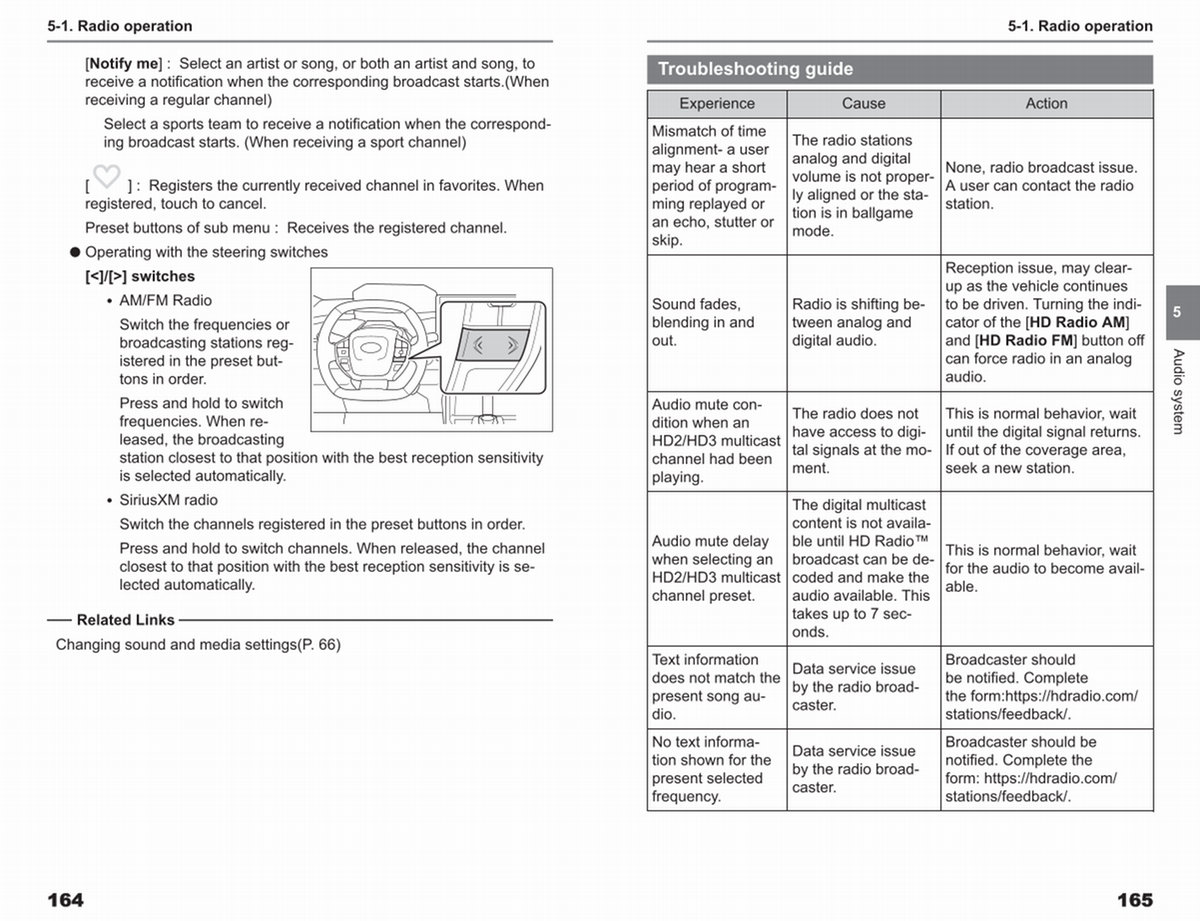 5-1. Radio operation

[Notify me] : Select an artist or song, or both an artist and song, to receive a notification when the corresponding broadcast starts.(When receiving a regular channel)

Select a sports team to receive a notification when the corresponding broadcast starts. (When receiving a sport channel)

[ ] : Registers the currently received channel in favorites. When registered, touch to cancel.

Preset buttons of sub menu : Receives the registered channel.

● Operating with the steering switches

[<]/[>] switches

• AM/FM Radio

Switch the frequencies or broadcasting stations registered in the preset buttons in order.

Press and hold to switch frequencies. When released, the broadcasting station closest to that position with the best reception sensitivity is selected automatically.

• SiriusXM radio

Switch the channels registered in the preset buttons in order.

Press and hold to switch channels. When released, the channel closest to that position with the best reception sensitivity is selected automatically.

Related Links

Changing sound and media settings(P. 66)

164

5-1. Radio operation

Troubleshooting guide

| Experience | Cause | Action |
|---|---|---|
| Mismatch of time alignment- a user may hear a short period of programming replayed or an echo, stutter or skip. | The radio stations analog and digital volume is not properly aligned or the station is in ballgame mode. | None, radio broadcast issue. A user can contact the radio station. |
| Sound fades, blending in and out. | Radio is shifting between analog and digital audio. | Reception issue, may clear-up as the vehicle continues to be driven. Turning the indicator of the [HD Radio AM] and [HD Radio FM] button off can force radio in an analog audio. |
| Audio mute condition when an HD2/HD3 multicast channel had been playing. | The radio does not have access to digital signals at the moment. | This is normal behavior, wait until the digital signal returns. If out of the coverage area, seek a new station. |
| Audio mute delay when selecting an HD2/HD3 multicast channel preset. | The digital multicast content is not available until HD Radio™ broadcast can be decoded and make the audio available. This takes up to 7 seconds. | This is normal behavior, wait for the audio to become available. |
| Text information does not match the present song audio. | Data service issue by the radio broadcaster. | Broadcaster should be notified. Complete the form:https://hdradio.com/stations/feedback/. |
| No text information shown for the present selected frequency. | Data service issue by the radio broadcaster. | Broadcaster should be notified. Complete the form: https://hdradio.com/stations/feedback/. |

5

Audio system

165